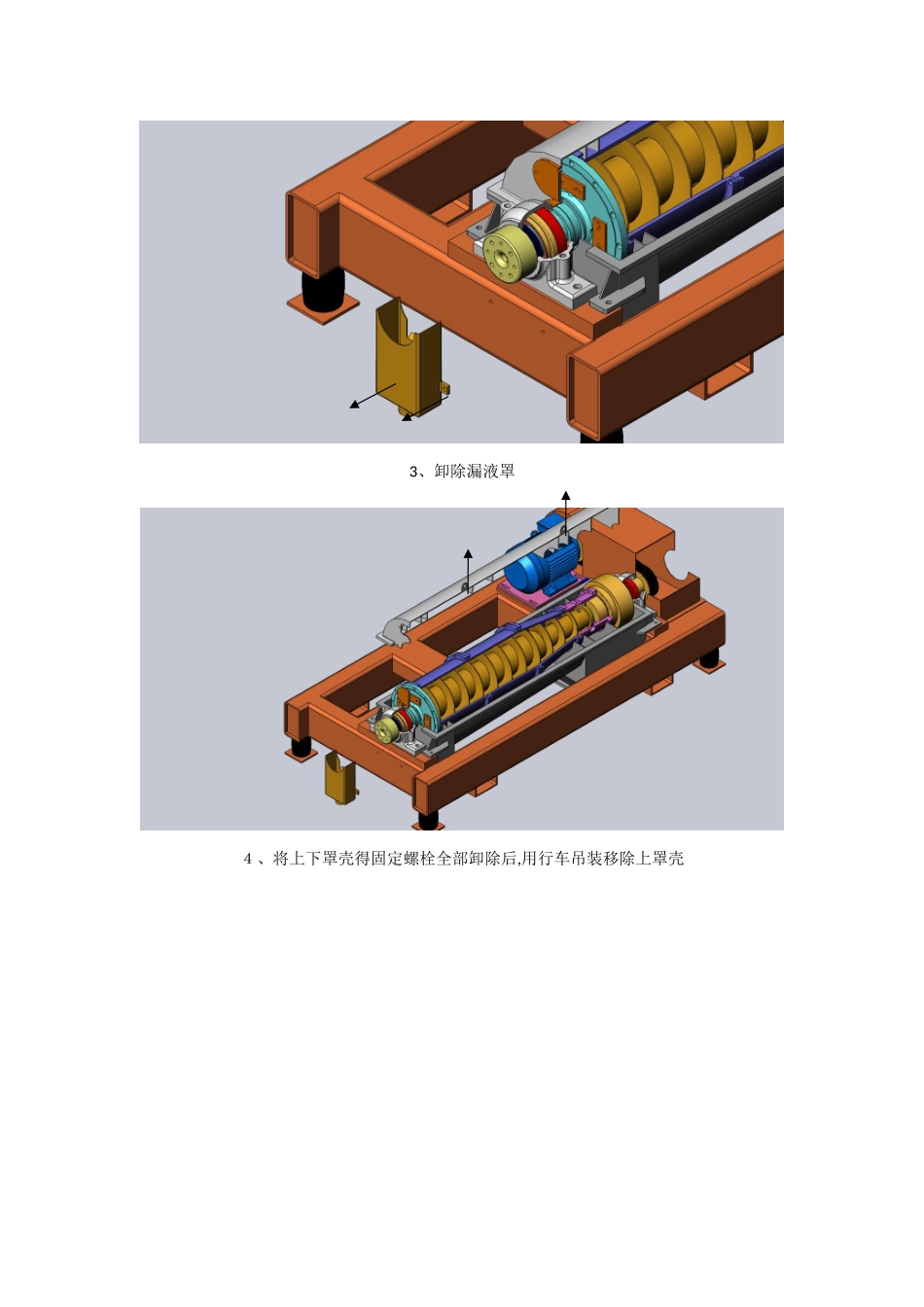 3、卸除漏液罩

4 、将上下罩壳得固定螺栓全部卸除后,用行车吊装移除上罩壳