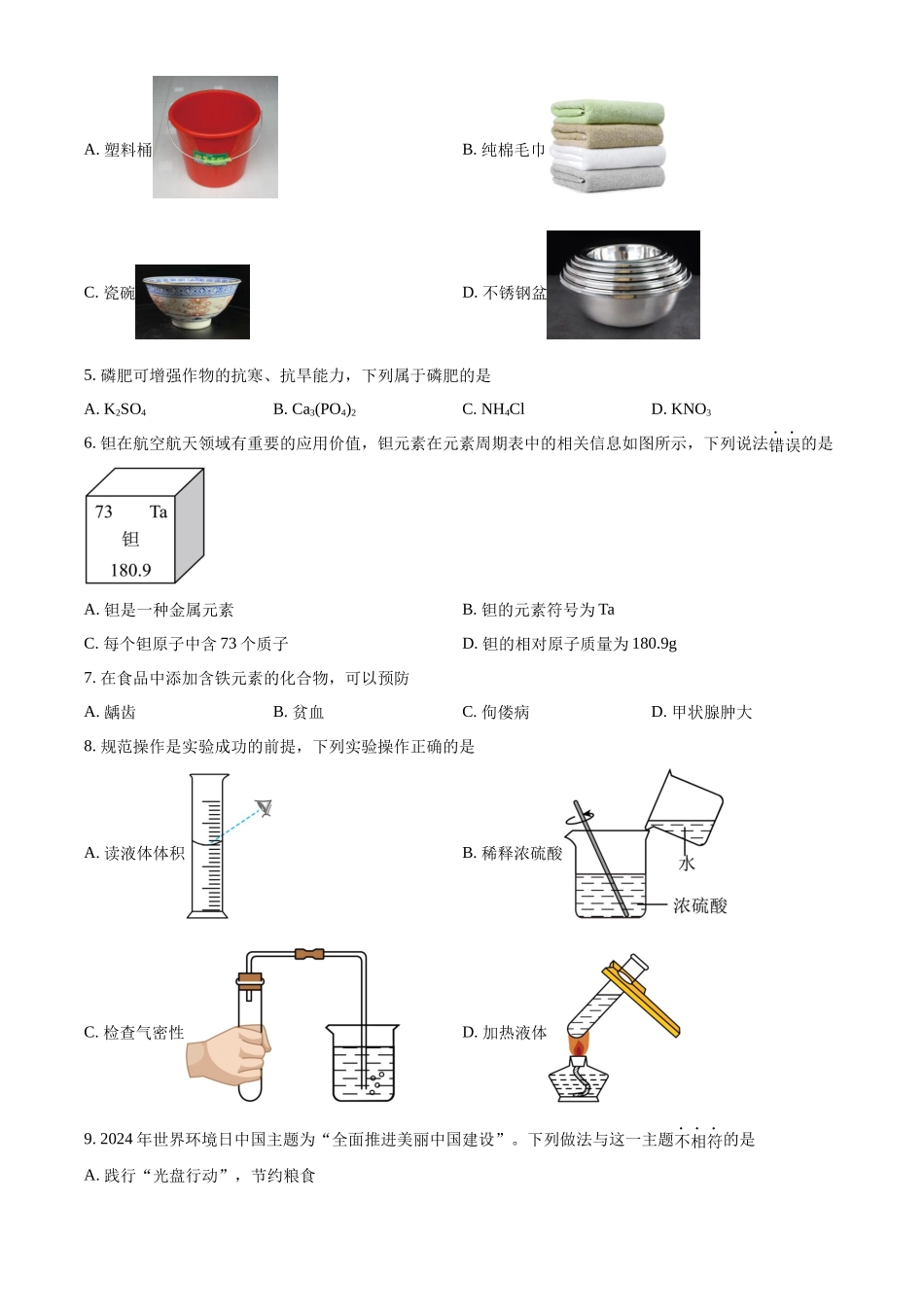 A. 塑料桶

B. 纯棉毛巾

C. 瓷碗

D. 不锈钢盆

5. 磷肥可增强作物的抗寒、抗旱能力，下列属于磷肥的是

A. $K_2SO_4$
B. $Ca_3(PO_4)_2$
C. $NH_4Cl$
D. $KNO_3$

6. 钽在航空航天领域有重要的应用价值，钽元素在元素周期表中的相关信息如图所示，下列说法错误的是

73 Ta
钽
180.9

A. 钽是一种金属元素
B. 钽的元素符号为 Ta
C. 每个钽原子中含 73 个质子
D. 钽的相对原子质量为 180.9g

7. 在食品中添加含铁元素的化合物，可以预防

A. 龋齿
B. 贫血
C. 佝偻病
D. 甲状腺肿大

8. 规范操作是实验成功的前提，下列实验操作正确的是

A. 读液体体积

B. 稀释浓硫酸

水

浓硫酸

C. 检查气密性

D. 加热液体

9. 2024 年世界环境日中国主题为“全面推进美丽中国建设”。下列做法与这一主题不相符的是

A. 践行“光盘行动”，节约粮食