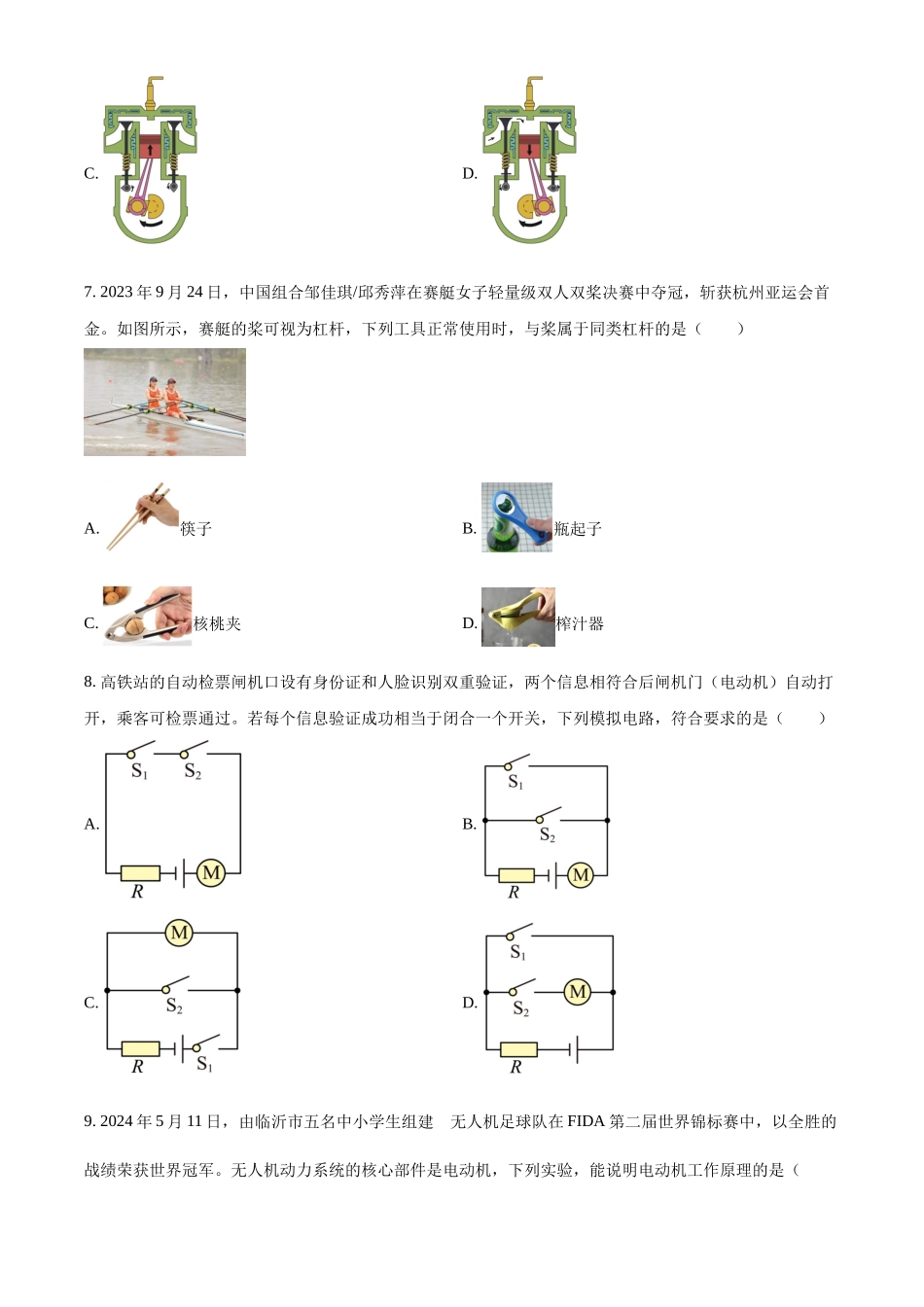 C.

D.

7. 2023 年 9 月 24 日，中国组合邹佳琪/邱秀萍在赛艇女子轻量级双人双桨决赛中夺冠，斩获杭州亚运会首金。如图所示，赛艇的桨可视为杠杆，下列工具正常使用时，与桨属于同类杠杆的是（　　）

A. 筷子

B. 瓶起子

C. 核桃夹

D. 榨汁器

8. 高铁站的自动检票闸机口设有身份证和人脸识别双重验证，两个信息相符合后闸机门（电动机）自动打开，乘客可检票通过。若每个信息验证成功相当于闭合一个开关，下列模拟电路，符合要求的是（　　）

A. $S_1$ $S_2$ $R$ M

B. $S_1$ $S_2$ $R$ M

C. M $S_2$ $R$ $S_1$

D. $S_1$ $S_2$ M $R$

9. 2024 年 5 月 11 日，由临沂市五名中小学生组建　无人机足球队在 FIDA 第二届世界锦标赛中，以全胜的战绩荣获世界冠军。无人机动力系统的核心部件是电动机，下列实验，能说明电动机工作原理的是（