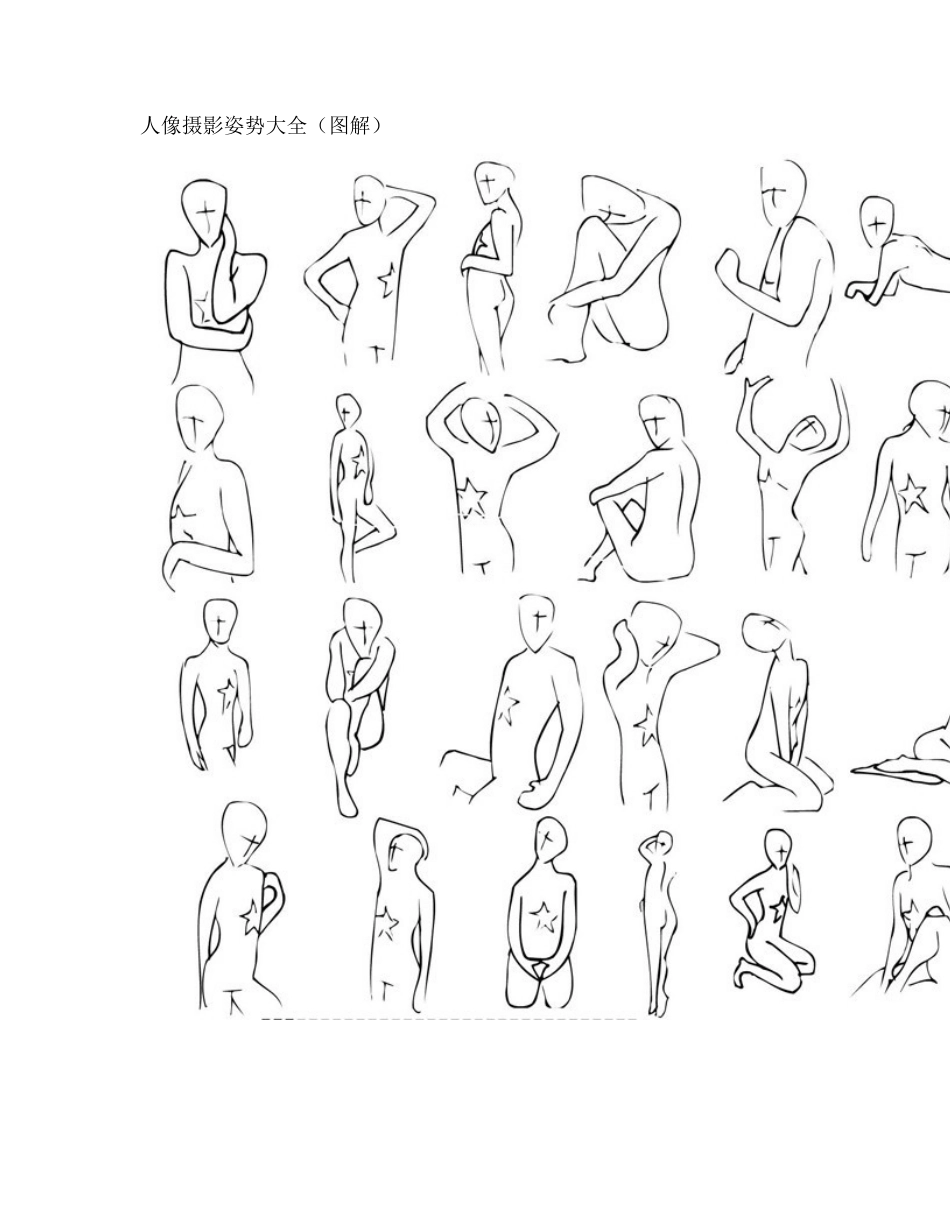 人像摄影姿势大全（图解）