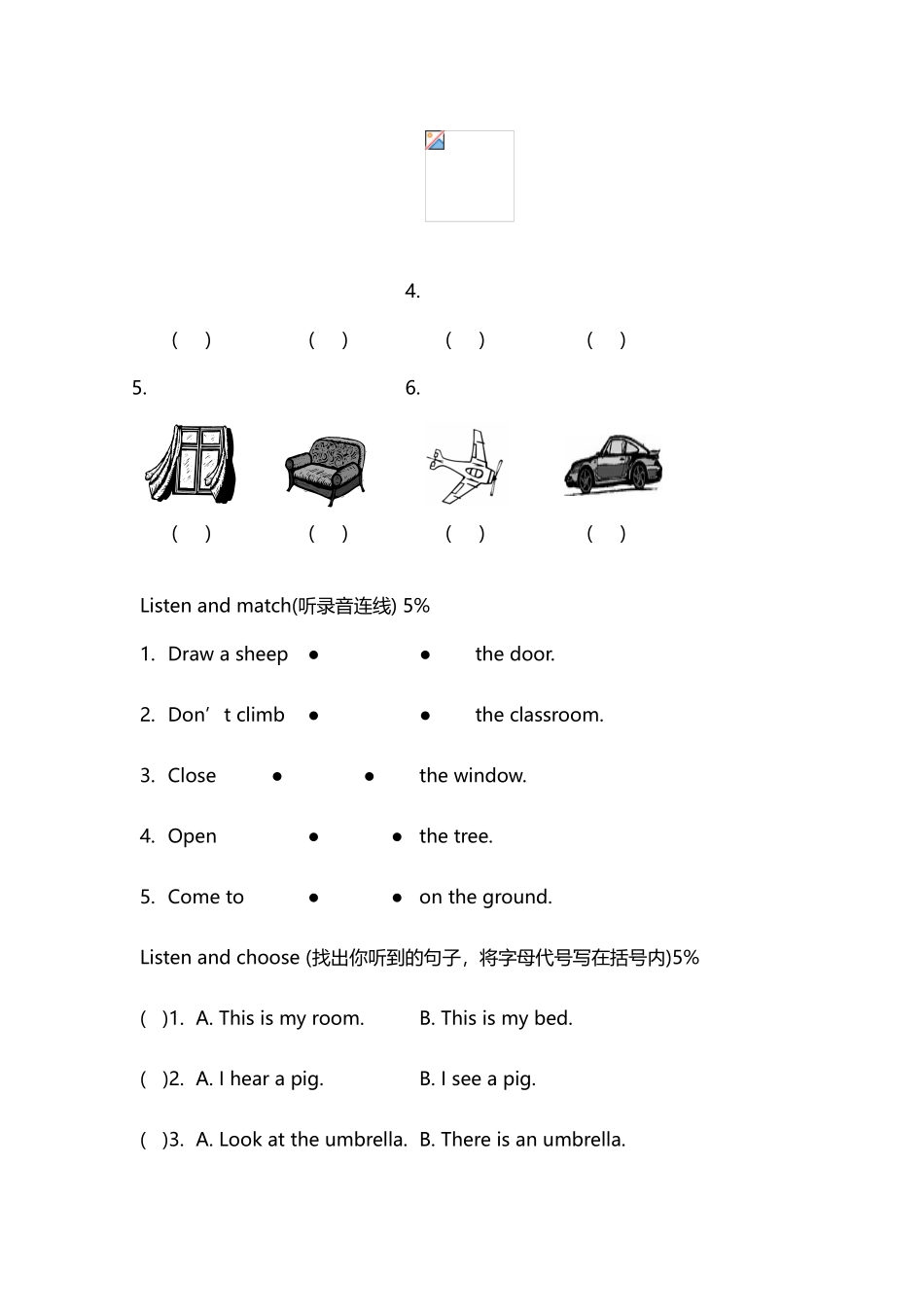 4.

(　)　　(　)　　(　)　　(　)

5.　　　　　6.

(　)　　(　)　　(　)　　(　)

Listen and match(听录音连线) 5%

1. Draw a sheep ● ● the door.

2. Don’t climb ● ● the classroom.

3. Close ● ● the window.

4. Open ● ● the tree.

5. Come to ● ● on the ground.

Listen and choose (找出你听到的句子，将字母代号写在括号内)5%

( )1. A. This is my room. B. This is my bed.

( )2. A. I hear a pig. B. I see a pig.

( )3. A. Look at the umbrella. B. There is an umbrella.