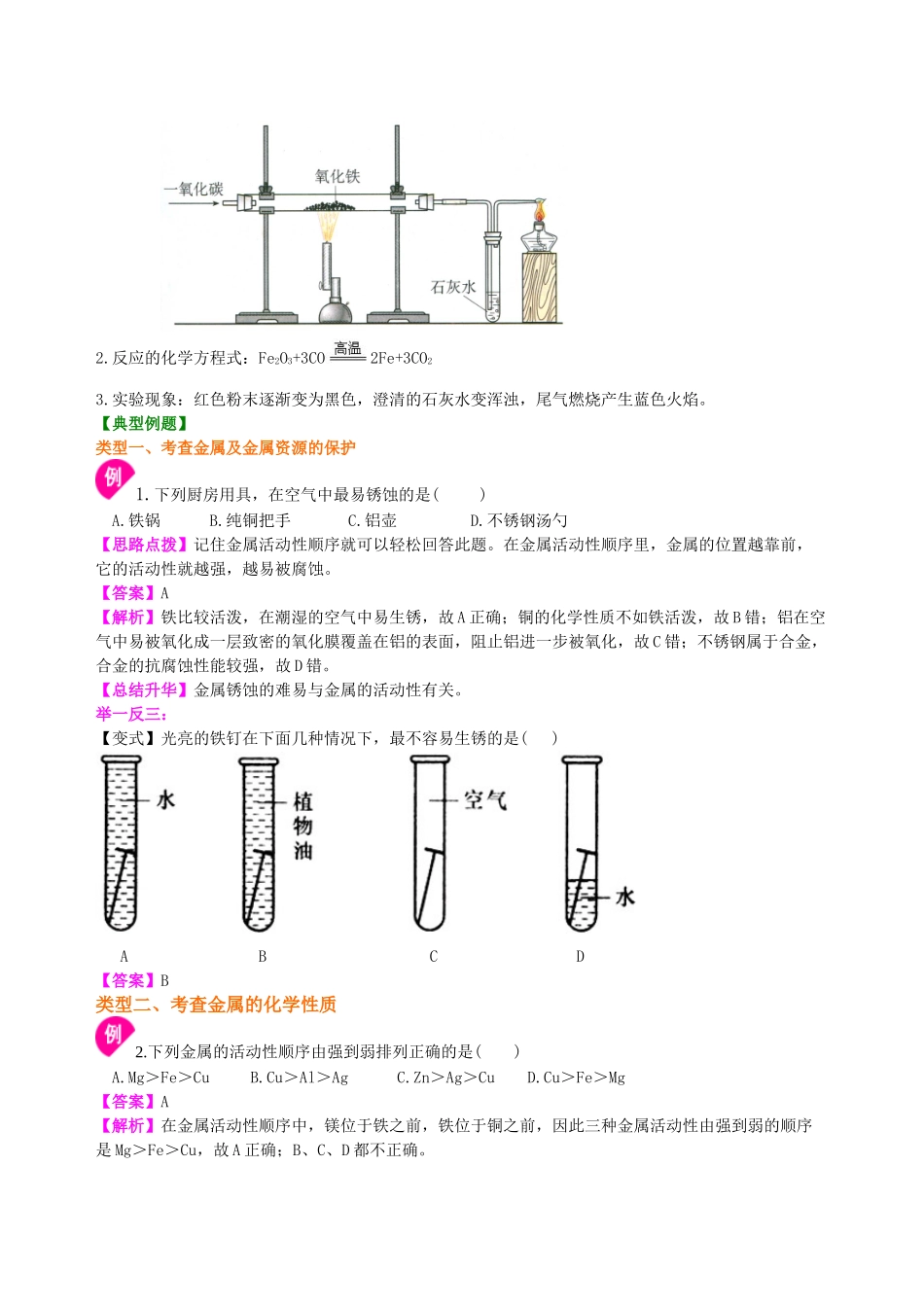 一氧化碳
氧化铁
石灰水

2.反应的化学方程式：$Fe_2O_3+3CO \xlongequal{高温} 2Fe+3CO_2$

3.实验现象：红色粉末逐渐变为黑色，澄清的石灰水变浑浊，尾气燃烧产生蓝色火焰。

【典型例题】
类型一、考查金属及金属资源的保护

例

1.下列厨房用具，在空气中最易锈蚀的是（　　）
A.铁锅　　B.纯铜把手　　C.铝壶　　D.不锈钢汤勺

【思路点拨】记住金属活动性顺序就可以轻松回答此题。在金属活动性顺序里，金属的位置越靠前，它的活动性就越强，越易被腐蚀。

【答案】A

【解析】铁比较活泼，在潮湿的空气中易生锈，故A正确；铜的化学性质不如铁活泼，故B错；铝在空气中易被氧化成一层致密的氧化膜覆盖在铝的表面，阻止铝进一步被氧化，故C错；不锈钢属于合金，合金的抗腐蚀性能较强，故D错。

【总结升华】金属锈蚀的难易与金属的活动性有关。

举一反三：

【变式】光亮的铁钉在下面几种情况下，最不容易生锈的是（　　）

水
植物油
空气
水

A　　B　　C　　D

【答案】B

类型二、考查金属的化学性质

例

2.下列金属的活动性顺序由强到弱排列正确的是（　　）
A.Mg＞Fe＞Cu　　B.Cu＞Al＞Ag　　C.Zn＞Ag＞Cu　　D.Cu＞Fe＞Mg

【答案】A

【解析】在金属活动性顺序中，镁位于铁之前，铁位于铜之前，因此三种金属活动性由强到弱的顺序是Mg＞Fe＞Cu，故A正确；B、C、D都不正确。