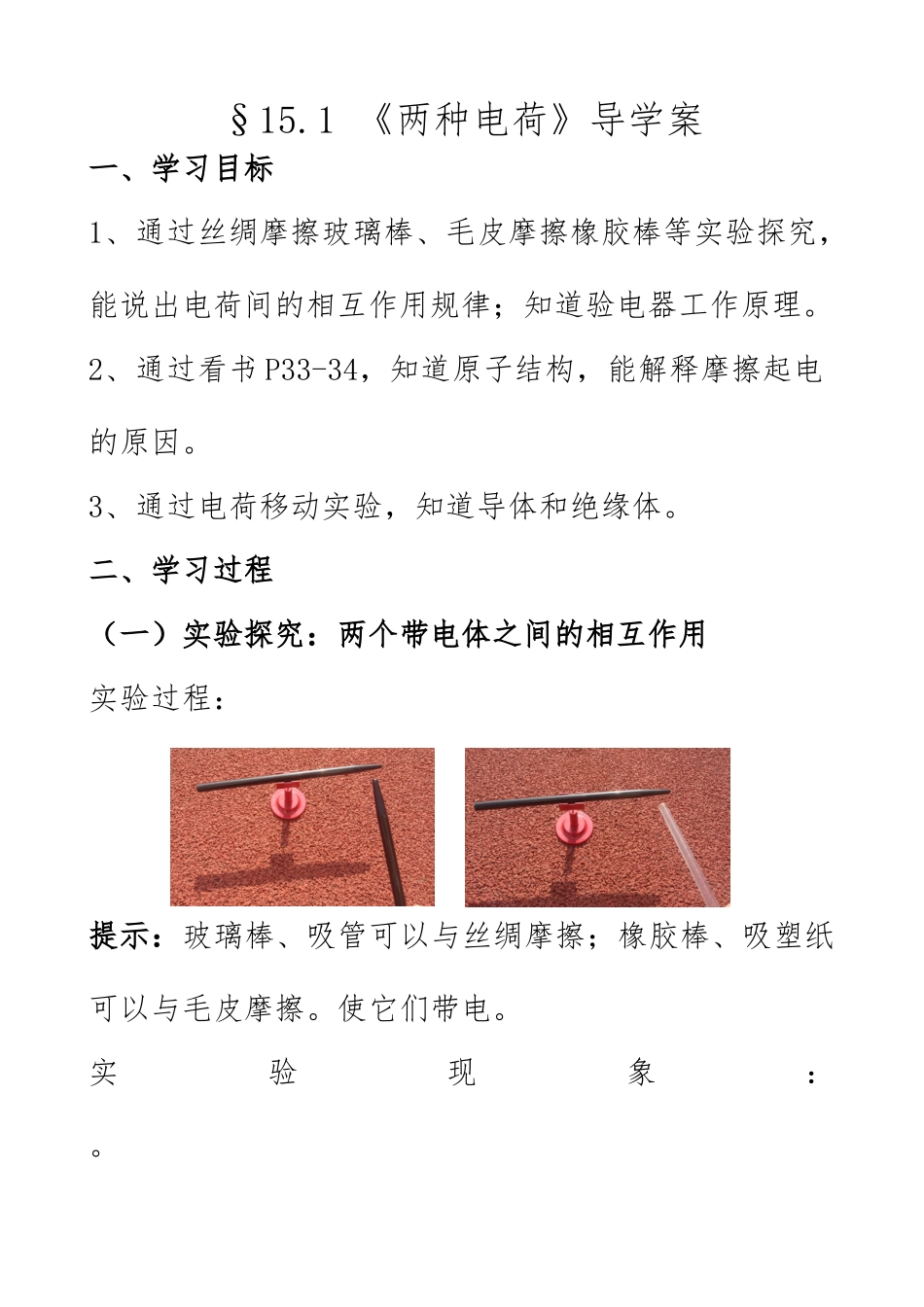 §15.1 《两种电荷》导学案

一、学习目标

1、通过丝绸摩擦玻璃棒、毛皮摩擦橡胶棒等实验探究，能说出电荷间的相互作用规律；知道验电器工作原理。

2、通过看书P33-34，知道原子结构，能解释摩擦起电的原因。

3、通过电荷移动实验，知道导体和绝缘体。

二、学习过程

（一）实验探究：两个带电体之间的相互作用

实验过程：

提示：玻璃棒、吸管可以与丝绸摩擦；橡胶棒、吸塑纸可以与毛皮摩擦。使它们带电。

实验现象：

。