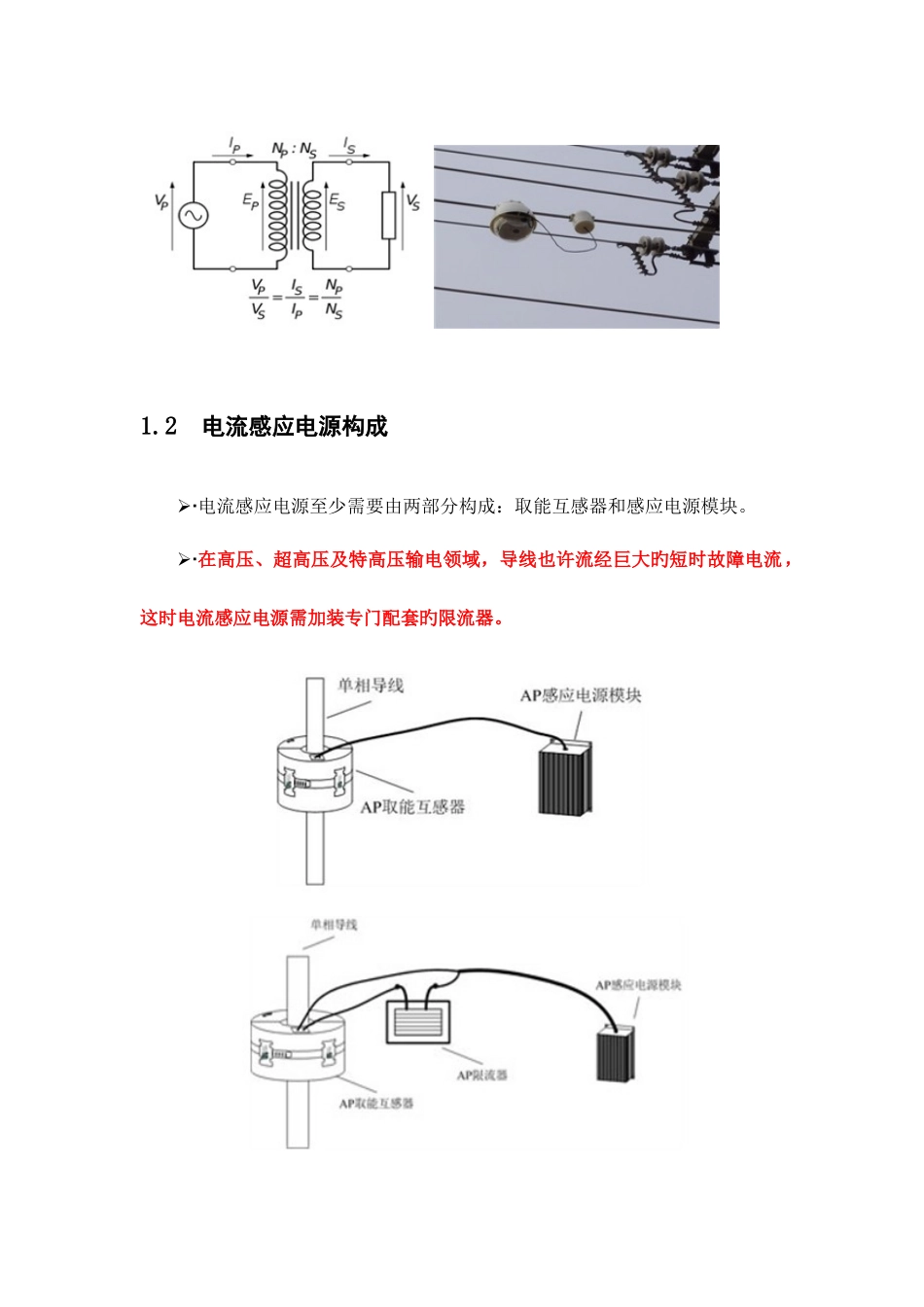 $I_P$ $N_P : N_S$ $I_S$

$V_P$ $E_P$ $E_S$ $V_S$

$\frac{V_P}{V_S} = \frac{I_S}{I_P} = \frac{N_P}{N_S}$

1.2 电流感应电源构成

➢·电流感应电源至少需要由两部分构成：取能互感器和感应电源模块。

➢·在高压、超高压及特高压输电领域，导线也许流经巨大旳短时故障电流，这时电流感应电源需加装专门配套旳限流器。

单相导线

AP感应电源模块

AP取能互感器

单相导线

AP感应电源模块

AP限流器

AP取能互感器