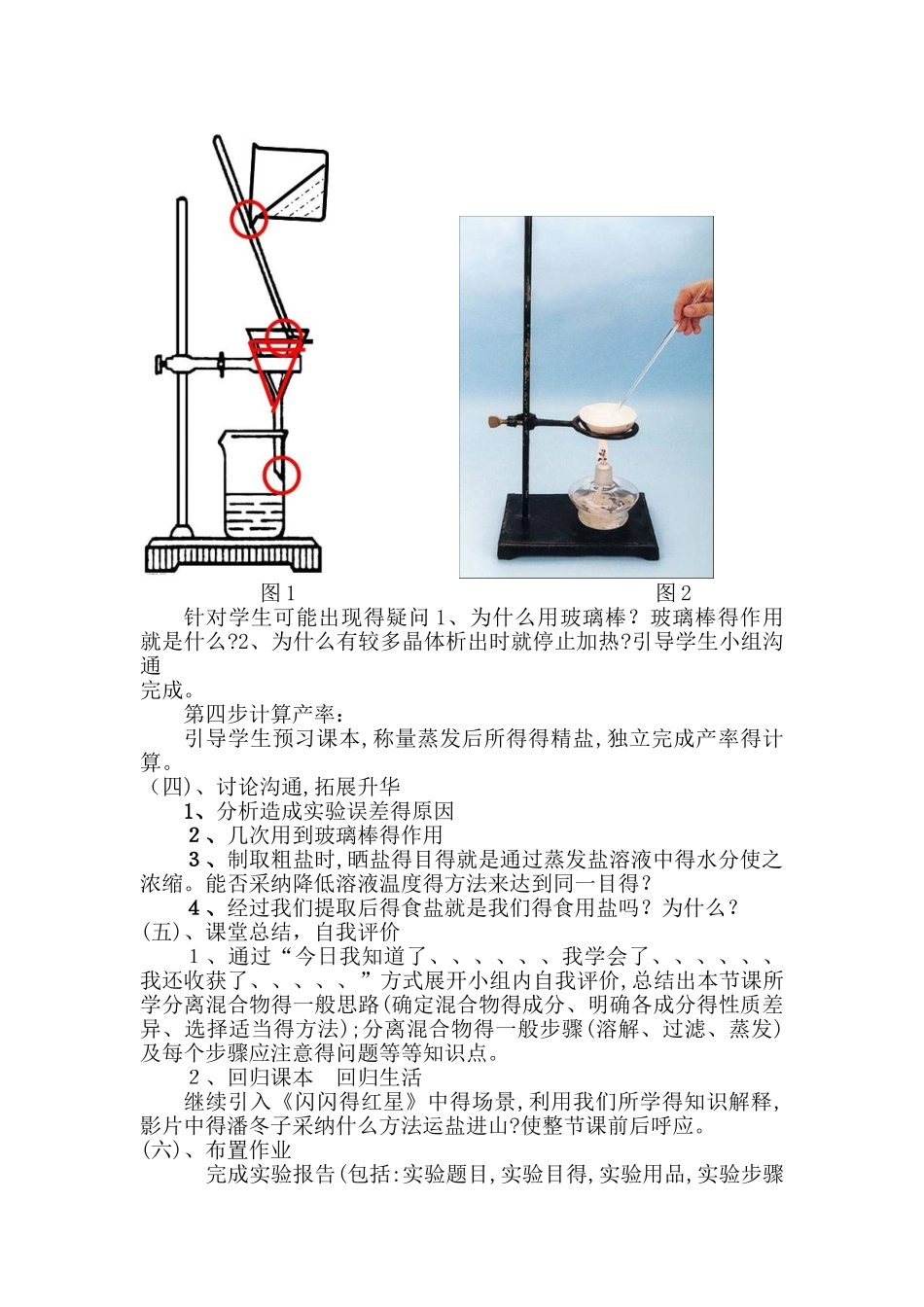 图1　　　　　　　　　　　　　　图2

针对学生可能出现得疑问 1、为什么用玻璃棒？玻璃棒得作用就是什么?2、为什么有较多晶体析出时就停止加热?引导学生小组沟通
完成。

第四步计算产率：

引导学生预习课本,称量蒸发后所得得精盐,独立完成产率得计算。

（四)、讨论沟通,拓展升华

1、分析造成实验误差得原因

２、几次用到玻璃棒得作用

３、制取粗盐时,晒盐得目得就是通过蒸发盐溶液中得水分使之浓缩。能否采纳降低溶液温度得方法来达到同一目得？

４、经过我们提取后得食盐就是我们得食用盐吗？为什么？

(五)、课堂总结，自我评价

１、通过“今日我知道了、、、、、、我学会了、、、、、、我还收获了、、、、、”方式展开小组内自我评价,总结出本节课所学分离混合物得一般思路(确定混合物得成分、明确各成分得性质差异、选择适当得方法);分离混合物得一般步骤(溶解、过滤、蒸发)及每个步骤应注意得问题等等知识点。

２、回归课本　回归生活

继续引入《闪闪得红星》中得场景,利用我们所学得知识解释,影片中得潘冬子采纳什么方法运盐进山?使整节课前后呼应。

(六)、布置作业

完成实验报告(包括:实验题目,实验目得,实验用品,实验步骤