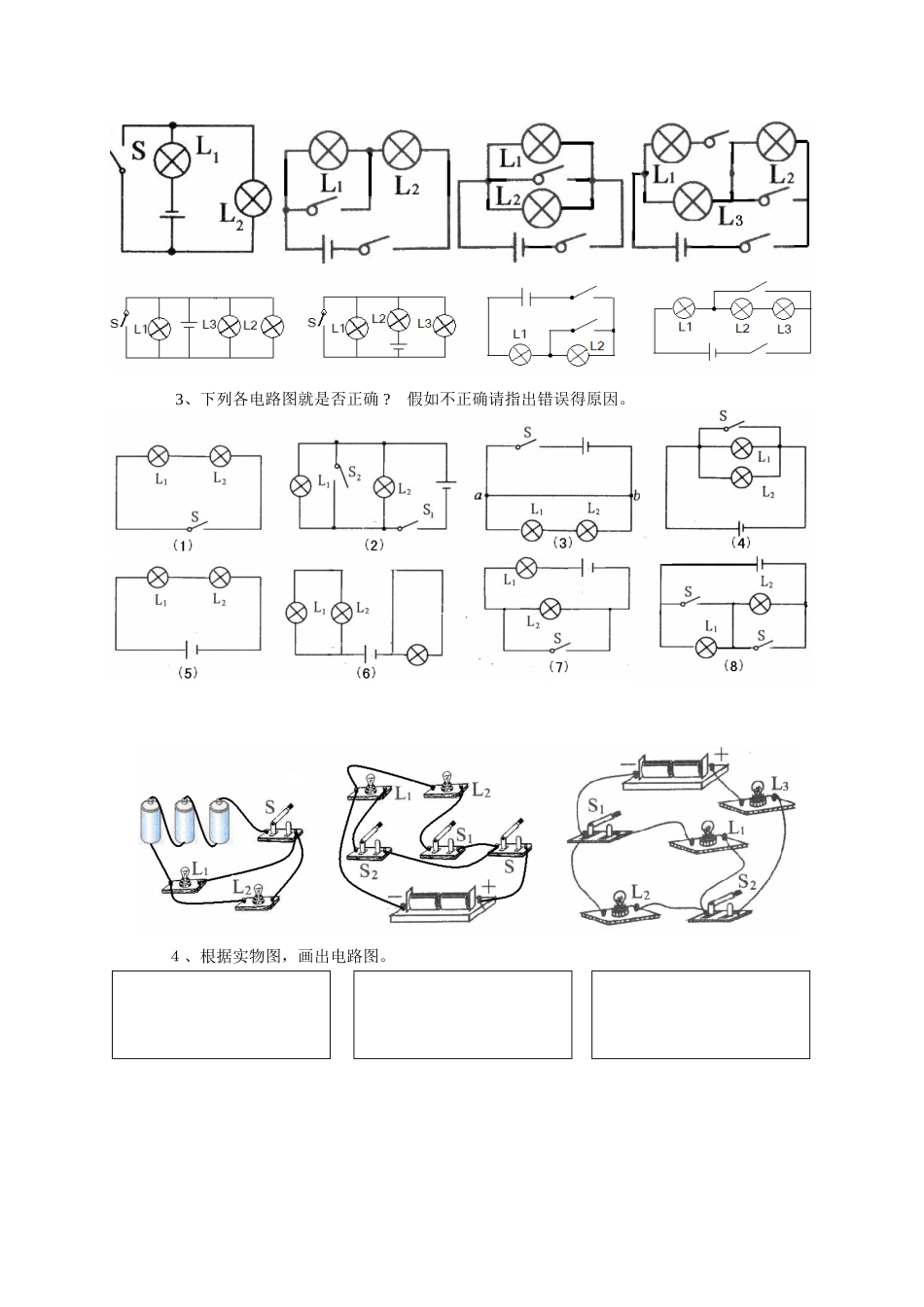 S $L_1$ $L_2$

$L_1$ $L_2$

$L_1$ $L_2$

$L_1$ $L_2$ $L_3$

S L1 L3 L2

S L1 L2 L3

L1 L2

L1 L2 L3

3、下列各电路图就是否正确？ 假如不正确请指出错误得原因。

$L_1$ $L_2$ S (1)

$L_1$ $S_2$ $L_2$ $S_1$ (2)

S a b $L_1$ $L_2$ (3)

S $L_1$ $L_2$ (4)

$L_1$ $L_2$ (5)

$L_1$ $L_2$ (6)

$L_1$ $L_2$ S (7)

$L_2$ S $L_1$ S (8)

S $L_1$ $L_2$

$L_1$ $L_2$ $S_1$ $S_2$ S − +

− + $L_3$ $S_1$ $L_1$ $L_2$ $S_2$

4 、根据实物图，画出电路图。