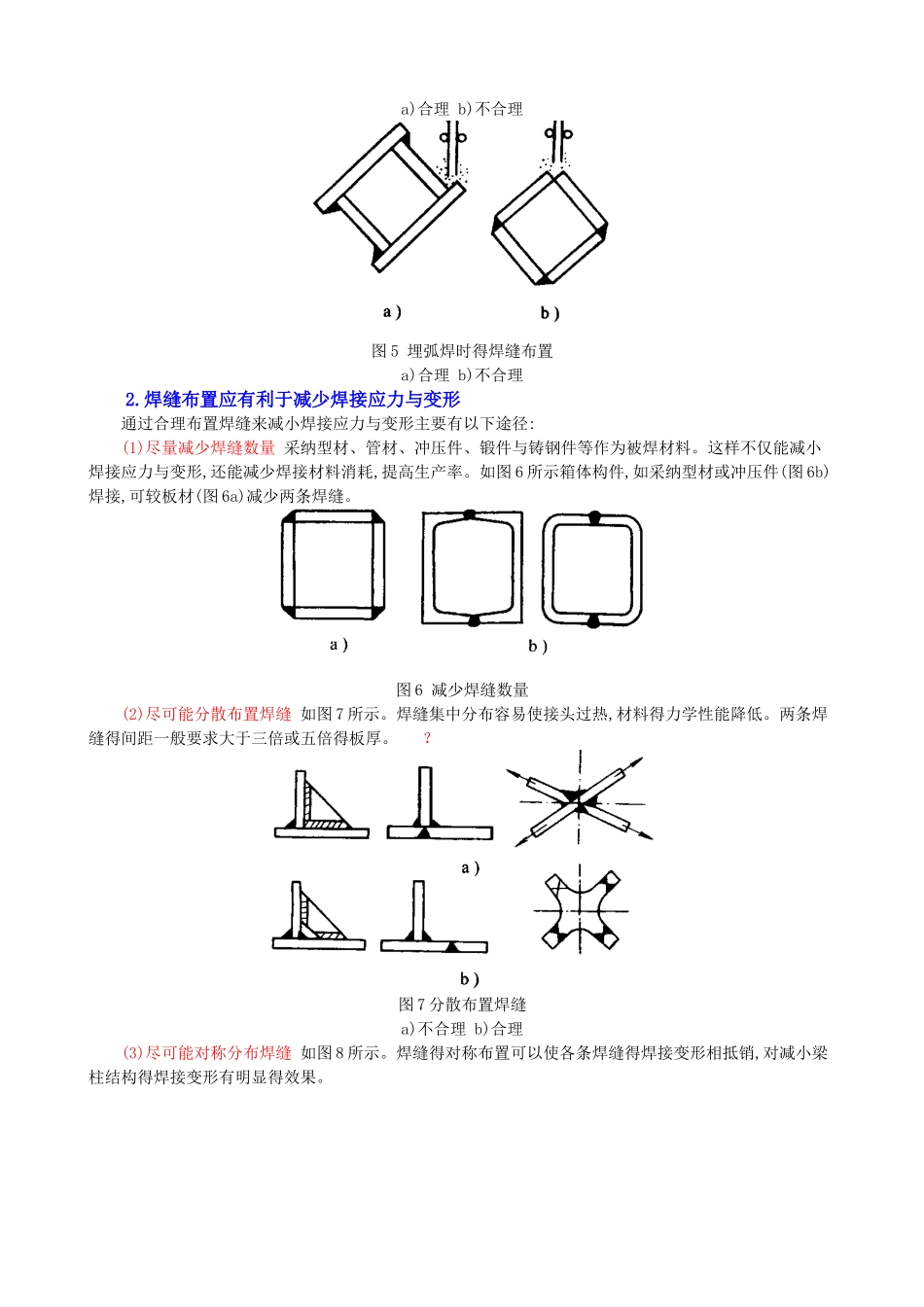 a)合理 b)不合理

a）　　b）

图5 埋弧焊时得焊缝布置

a)合理 b)不合理

2.焊缝布置应有利于减少焊接应力与变形

通过合理布置焊缝来减小焊接应力与变形主要有以下途径：

(1)尽量减少焊缝数量 采纳型材、管材、冲压件、锻件与铸钢件等作为被焊材料。这样不仅能减小焊接应力与变形,还能减少焊接材料消耗,提高生产率。如图6所示箱体构件,如采纳型材或冲压件(图6b)焊接,可较板材(图6a)减少两条焊缝。

a）　　b）

图6 减少焊缝数量

(2)尽可能分散布置焊缝 如图7所示。焊缝集中分布容易使接头过热,材料得力学性能降低。两条焊缝得间距一般要求大于三倍或五倍得板厚。　?

a）

b）

图7分散布置焊缝

a)不合理 b)合理

(3)尽可能对称分布焊缝 如图8所示。焊缝得对称布置可以使各条焊缝得焊接变形相抵销,对减小梁柱结构得焊接变形有明显得效果。