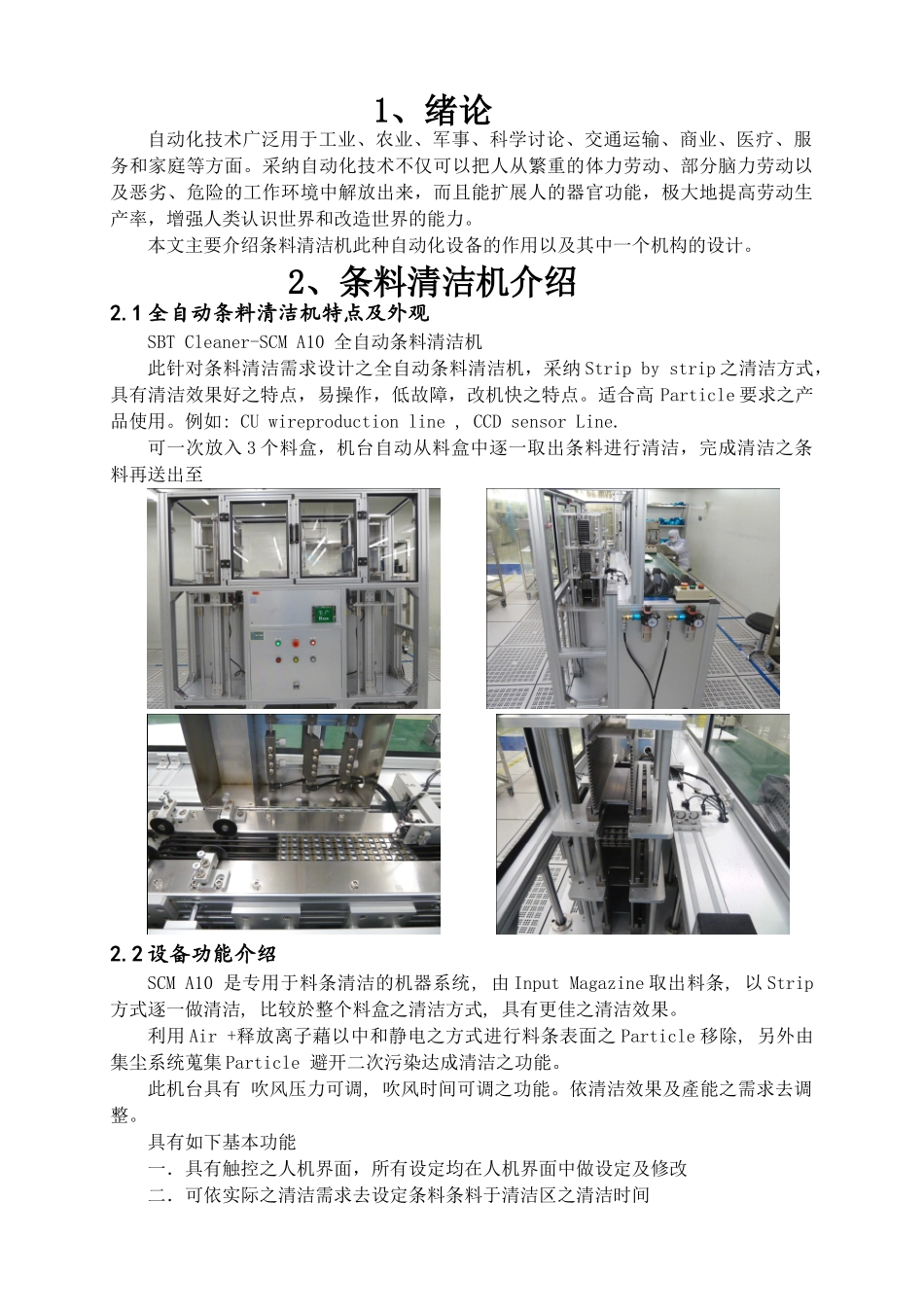 1、绪论

自动化技术广泛用于工业、农业、军事、科学讨论、交通运输、商业、医疗、服务和家庭等方面。采纳自动化技术不仅可以把人从繁重的体力劳动、部分脑力劳动以及恶劣、危险的工作环境中解放出来，而且能扩展人的器官功能，极大地提高劳动生产率，增强人类认识世界和改造世界的能力。

本文主要介绍条料清洁机此种自动化设备的作用以及其中一个机构的设计。

2、条料清洁机介绍

2.1全自动条料清洁机特点及外观

SBT Cleaner-SCM A10 全自动条料清洁机

此针对条料清洁需求设计之全自动条料清洁机，采纳Strip by strip之清洁方式，具有清洁效果好之特点，易操作，低故障，改机快之特点。适合高Particle要求之产品使用。例如: CU wireproduction line , CCD sensor Line.

可一次放入3个料盒，机台自动从料盒中逐一取出条料进行清洁，完成清洁之条料再送出至

2.2设备功能介绍

SCM A10 是专用于料条清洁的机器系统, 由Input Magazine取出料条, 以Strip方式逐一做清洁, 比较於整个料盒之清洁方式, 具有更佳之清洁效果。

利用Air +释放离子藉以中和静电之方式进行料条表面之Particle移除, 另外由集尘系统蒐集Particle 避开二次污染达成清洁之功能。

此机台具有 吹风压力可调, 吹风时间可调之功能。依清洁效果及產能之需求去调整。

具有如下基本功能

一. 具有触控之人机界面，所有设定均在人机界面中做设定及修改

二. 可依实际之清洁需求去设定条料条料于清洁区之清洁时间