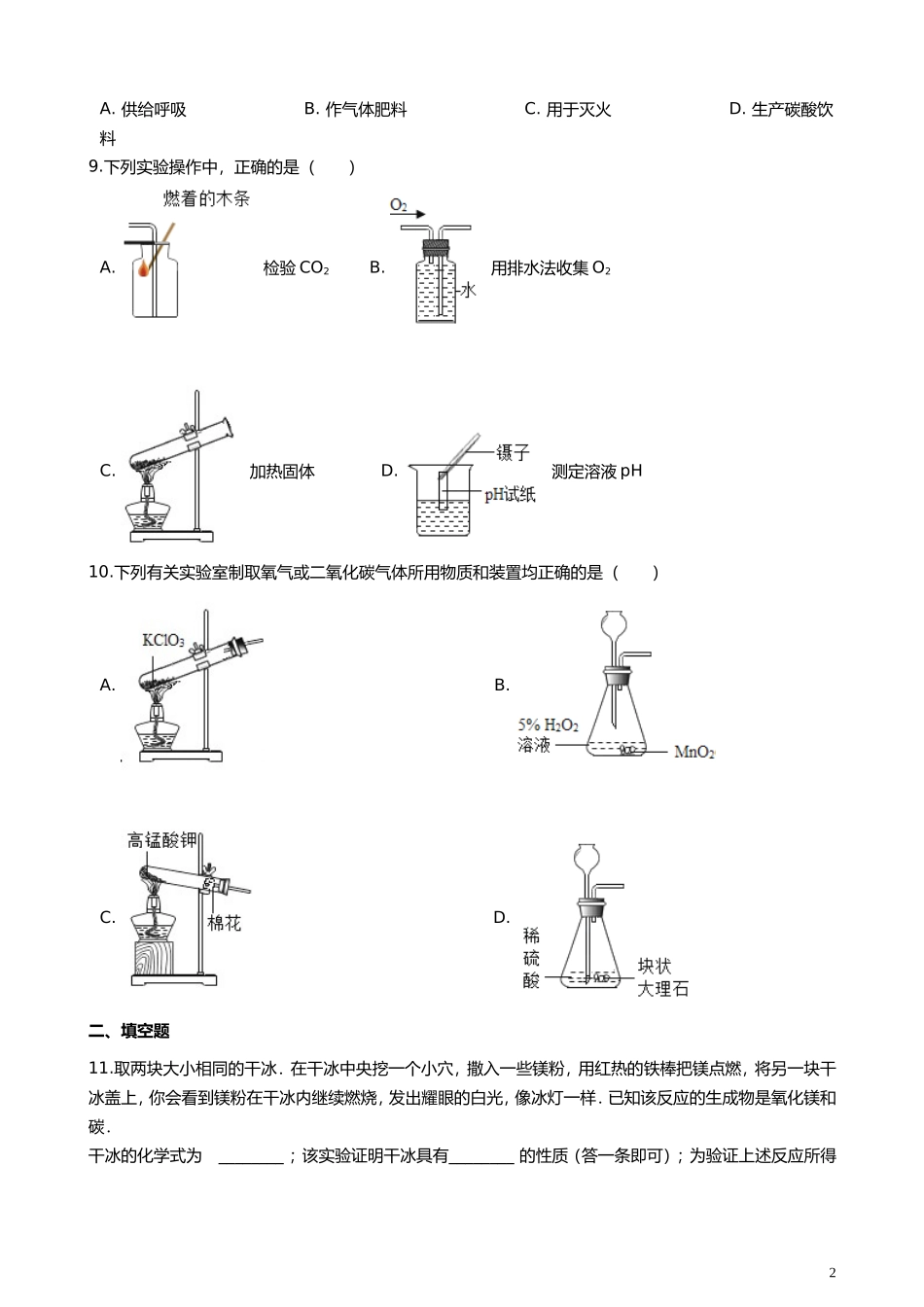 A. 供给呼吸　　　　B. 作气体肥料　　　　C. 用于灭火　　　　D. 生产碳酸饮料

9.下列实验操作中，正确的是（　　）

燃着的木条

A. 检验 $CO_2$　　B. $O_2$ 水 用排水法收集 $O_2$

C. 加热固体　　D. 镊子 pH试纸 测定溶液 pH

10.下列有关实验室制取氧气或二氧化碳气体所用物质和装置均正确的是（　　）

A. $KClO_3$

B. 5% $H_2O_2$ 溶液 $MnO_2$

C. 高锰酸钾 棉花

D. 稀硫酸 块状大理石

二、填空题

11.取两块大小相同的干冰．在干冰中央挖一个小穴，撒入一些镁粉，用红热的铁棒把镁点燃，将另一块干冰盖上，你会看到镁粉在干冰内继续燃烧，发出耀眼的白光，像冰灯一样．已知该反应的生成物是氧化镁和碳．

干冰的化学式为 ________；该实验证明干冰具有________ 的性质（答一条即可）；为验证上述反应所得

2