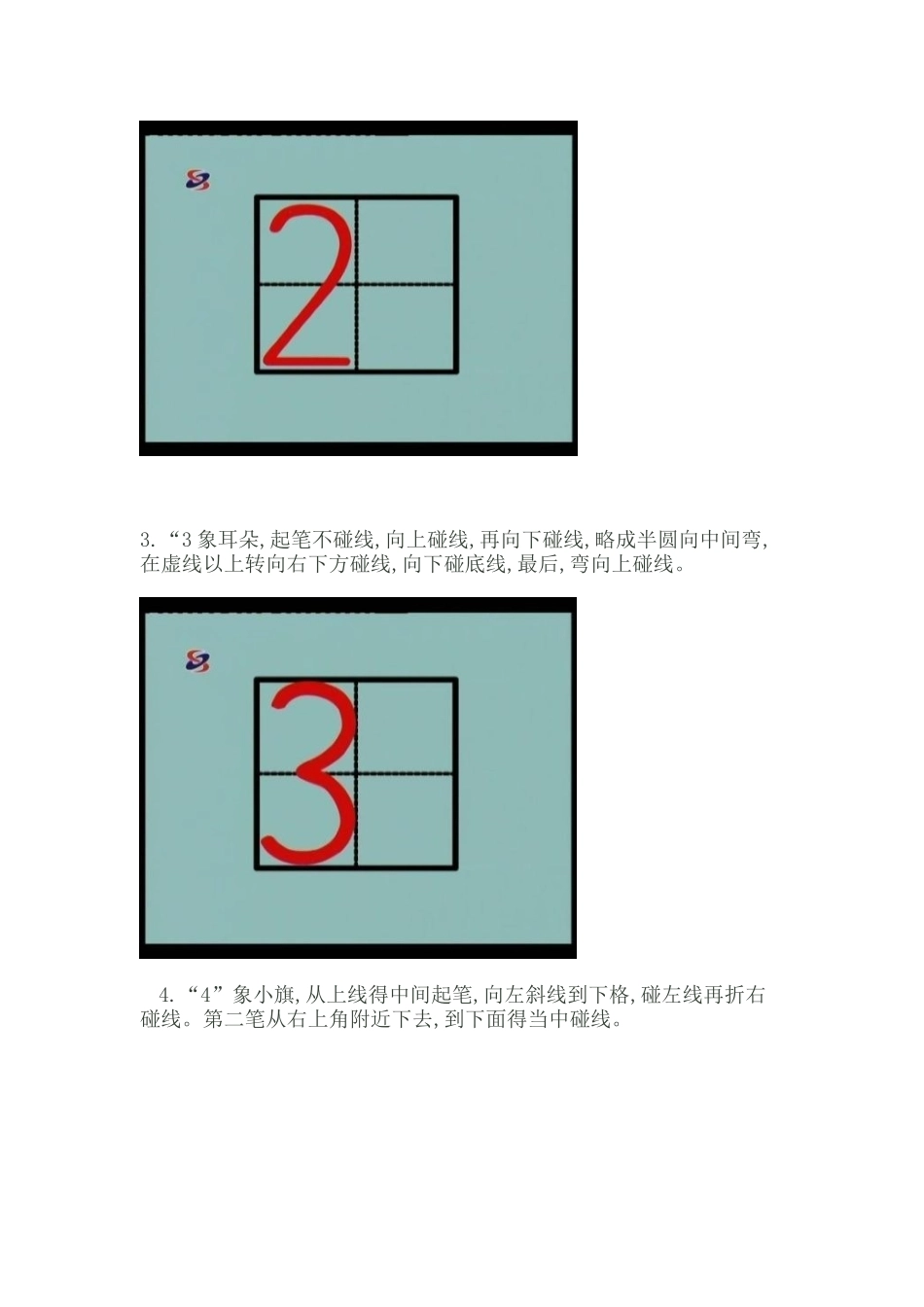 2

3.“3 象耳朵,起笔不碰线,向上碰线,再向下碰线,略成半圆向中间弯,在虚线以上转向右下方碰线,向下碰底线,最后,弯向上碰线。

3

4.“4”象小旗,从上线得中间起笔,向左斜线到下格,碰左线再折右碰线。第二笔从右上角附近下去,到下面得当中碰线。