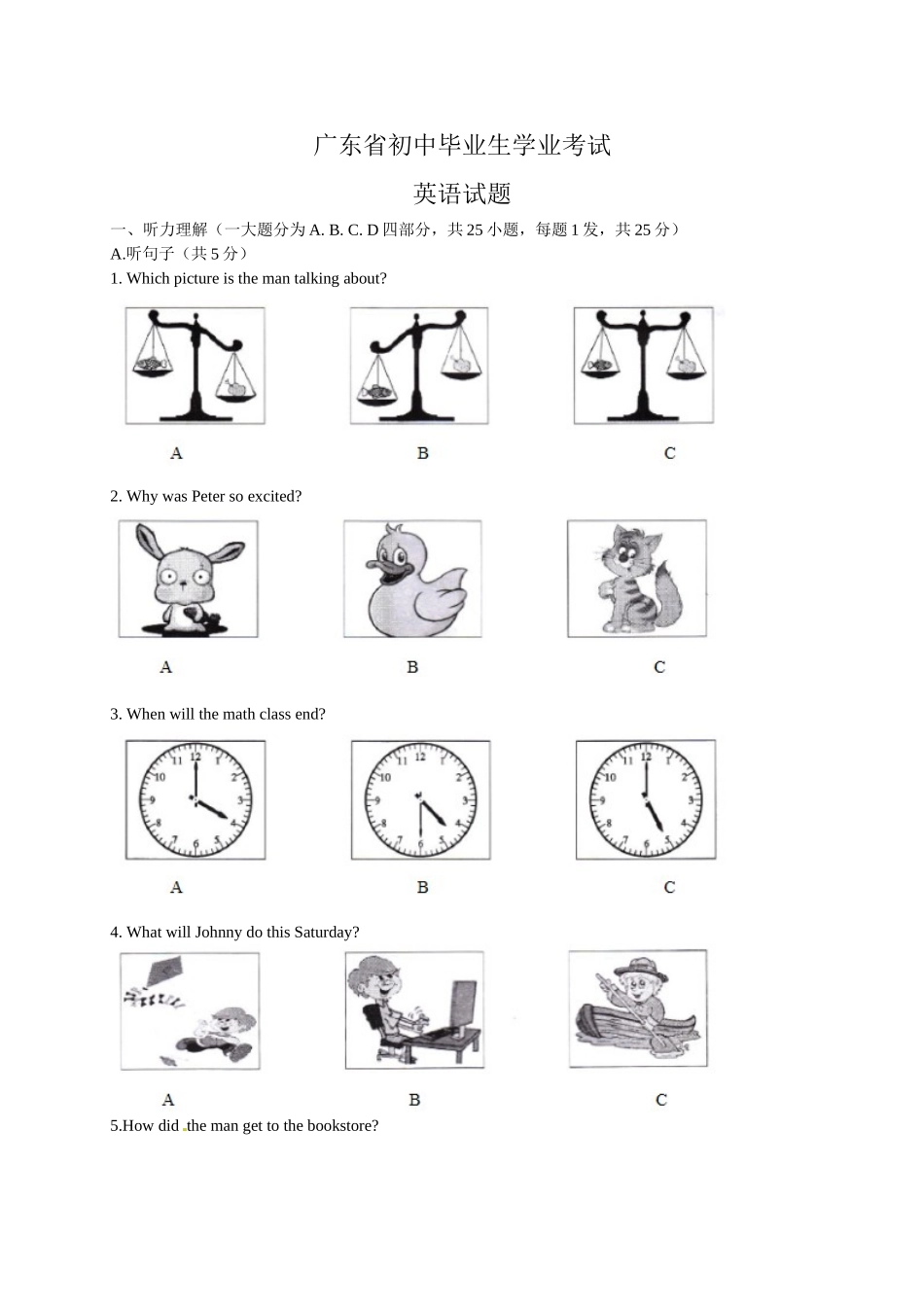 广东省初中毕业生学业考试

英语试题

一、听力理解（一大题分为 A. B. C. D 四部分，共 25 小题，每题 1 发，共 25 分）

A.听句子（共 5 分）

1. Which picture is the man talking about?

A B C

2. Why was Peter so excited?

A B C

3. When will the math class end?

12 1 2 3 4 5 6 7 8 9 10 11

12 1 2 3 4 5 6 7 8 9 10 11

12 1 2 3 4 5 6 7 8 9 10 11

A B C

4. What will Johnny do this Saturday?

A B C

5.How did the man get to the bookstore?