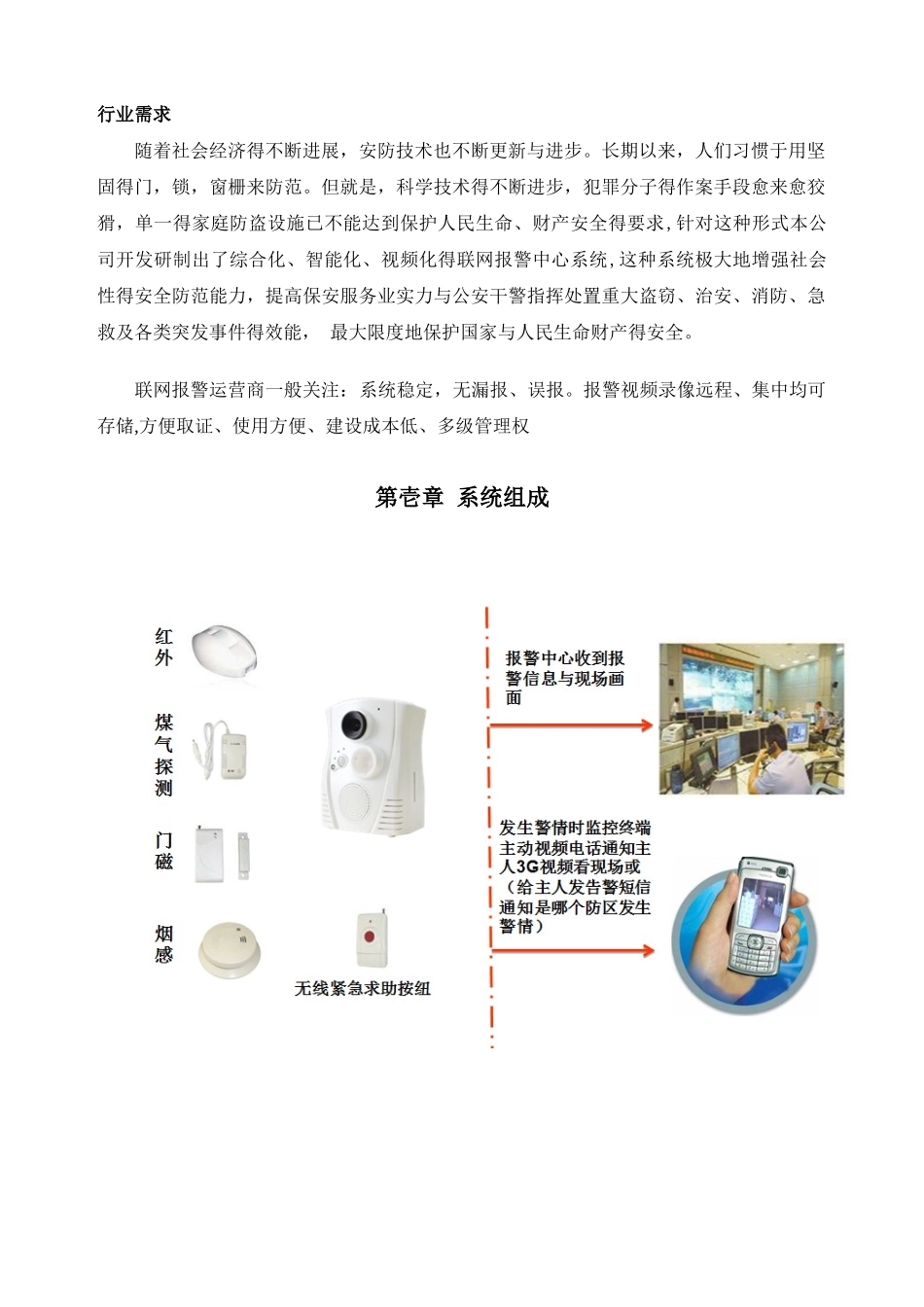 行业需求

随着社会经济得不断进展，安防技术也不断更新与进步。长期以来，人们习惯于用坚固得门，锁，窗栅来防范。但就是，科学技术得不断进步，犯罪分子得作案手段愈来愈狡猾，单一得家庭防盗设施已不能达到保护人民生命、财产安全得要求，针对这种形式本公司开发研制出了综合化、智能化、视频化得联网报警中心系统，这种系统极大地增强社会性得安全防范能力，提高保安服务业实力与公安干警指挥处置重大盗窃、治安、消防、急救及各类突发事件得效能， 最大限度地保护国家与人民生命财产得安全。

联网报警运营商一般关注：系统稳定，无漏报、误报。报警视频录像远程、集中均可存储,方便取证、使用方便、建设成本低、多级管理权

第壹章 系统组成

红外

煤气探测

门磁

烟感

无线紧急求助按纽

报警中心收到报警信息与现场画面

发生警情时监控终端主动视频电话通知主人3G视频看现场或（给主人发告警短信通知是哪个防区发生警情）