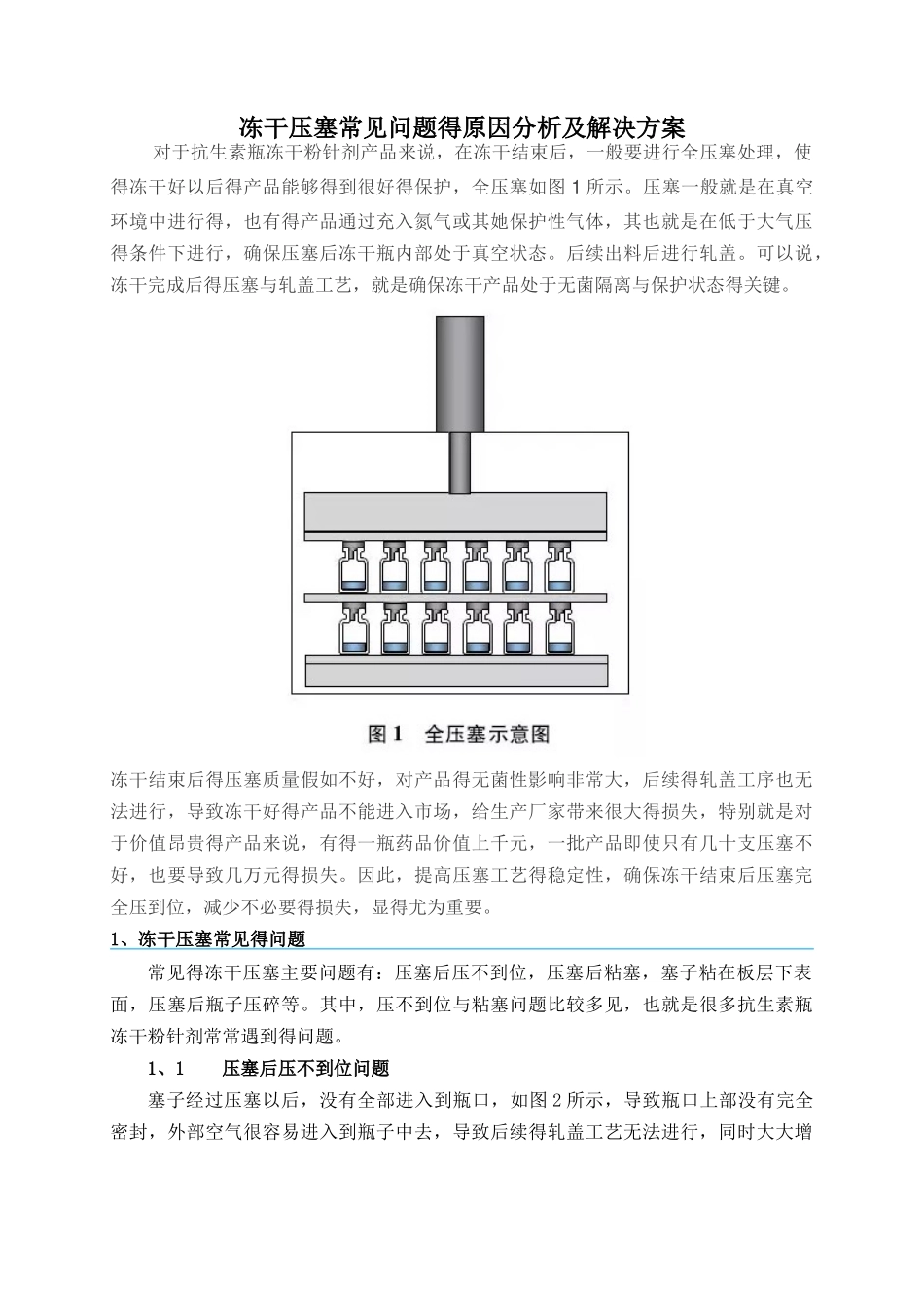 冻干压塞常见问题得原因分析及解决方案

对于抗生素瓶冻干粉针剂产品来说，在冻干结束后，一般要进行全压塞处理，使得冻干好以后得产品能够得到很好得保护，全压塞如图 1 所示。压塞一般就是在真空环境中进行得，也有得产品通过充入氮气或其她保护性气体，其也就是在低于大气压得条件下进行，确保压塞后冻干瓶内部处于真空状态。后续出料后进行轧盖。可以说，冻干完成后得压塞与轧盖工艺，就是确保冻干产品处于无菌隔离与保护状态得关键。

图 1　全压塞示意图

冻干结束后得压塞质量假如不好，对产品得无菌性影响非常大，后续得轧盖工序也无法进行，导致冻干好得产品不能进入市场，给生产厂家带来很大得损失，特别就是对于价值昂贵得产品来说，有得一瓶药品价值上千元，一批产品即使只有几十支压塞不好，也要导致几万元得损失。因此，提高压塞工艺得稳定性，确保冻干结束后压塞完全压到位，减少不必要得损失，显得尤为重要。

1、冻干压塞常见得问题

常见得冻干压塞主要问题有：压塞后压不到位，压塞后粘塞，塞子粘在板层下表面，压塞后瓶子压碎等。其中，压不到位与粘塞问题比较多见，也就是很多抗生素瓶冻干粉针剂常常遇到得问题。

1、1　　压塞后压不到位问题

塞子经过压塞以后，没有全部进入到瓶口，如图 2 所示，导致瓶口上部没有完全密封，外部空气很容易进入到瓶子中去，导致后续得轧盖工艺无法进行，同时大大增