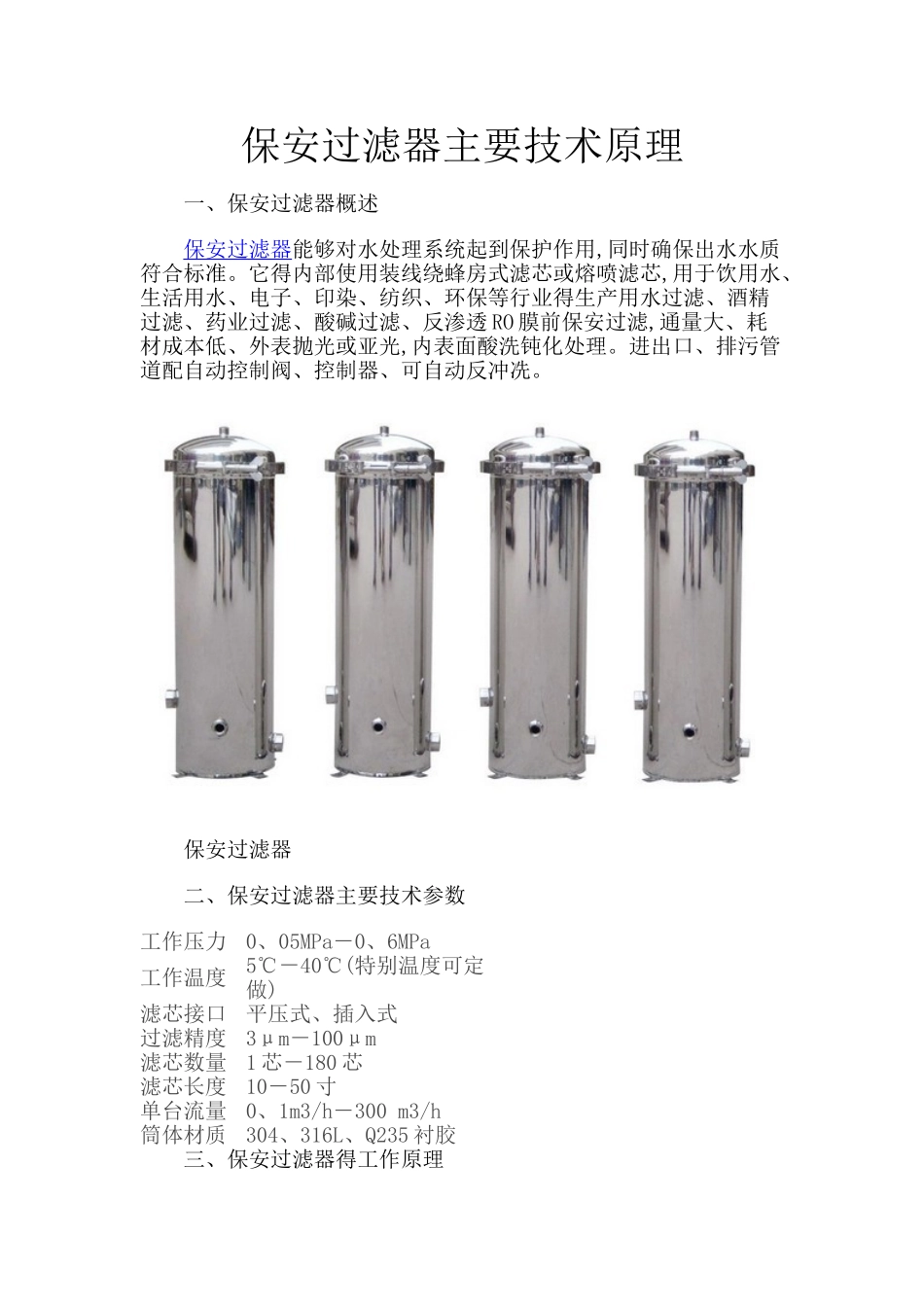 保安过滤器主要技术原理

一、保安过滤器概述

保安过滤器能够对水处理系统起到保护作用,同时确保出水水质符合标准。它得内部使用装线绕蜂房式滤芯或熔喷滤芯,用于饮用水、生活用水、电子、印染、纺织、环保等行业得生产用水过滤、酒精过滤、药业过滤、酸碱过滤、反渗透RO膜前保安过滤,通量大、耗材成本低、外表抛光或亚光,内表面酸洗钝化处理。进出口、排污管道配自动控制阀、控制器、可自动反冲洗。

保安过滤器

二、保安过滤器主要技术参数

| 工作压力 | 0、05MPa－0、6MPa |
|---|---|
| 工作温度 | 5℃－40℃(特别温度可定做) |
| 滤芯接口 | 平压式、插入式 |
| 过滤精度 | 3μm－100μm |
| 滤芯数量 | 1芯－180芯 |
| 滤芯长度 | 10－50寸 |
| 单台流量 | 0、1m3/h－300 m3/h |
| 筒体材质 | 304、316L、Q235衬胶 |

三、保安过滤器得工作原理