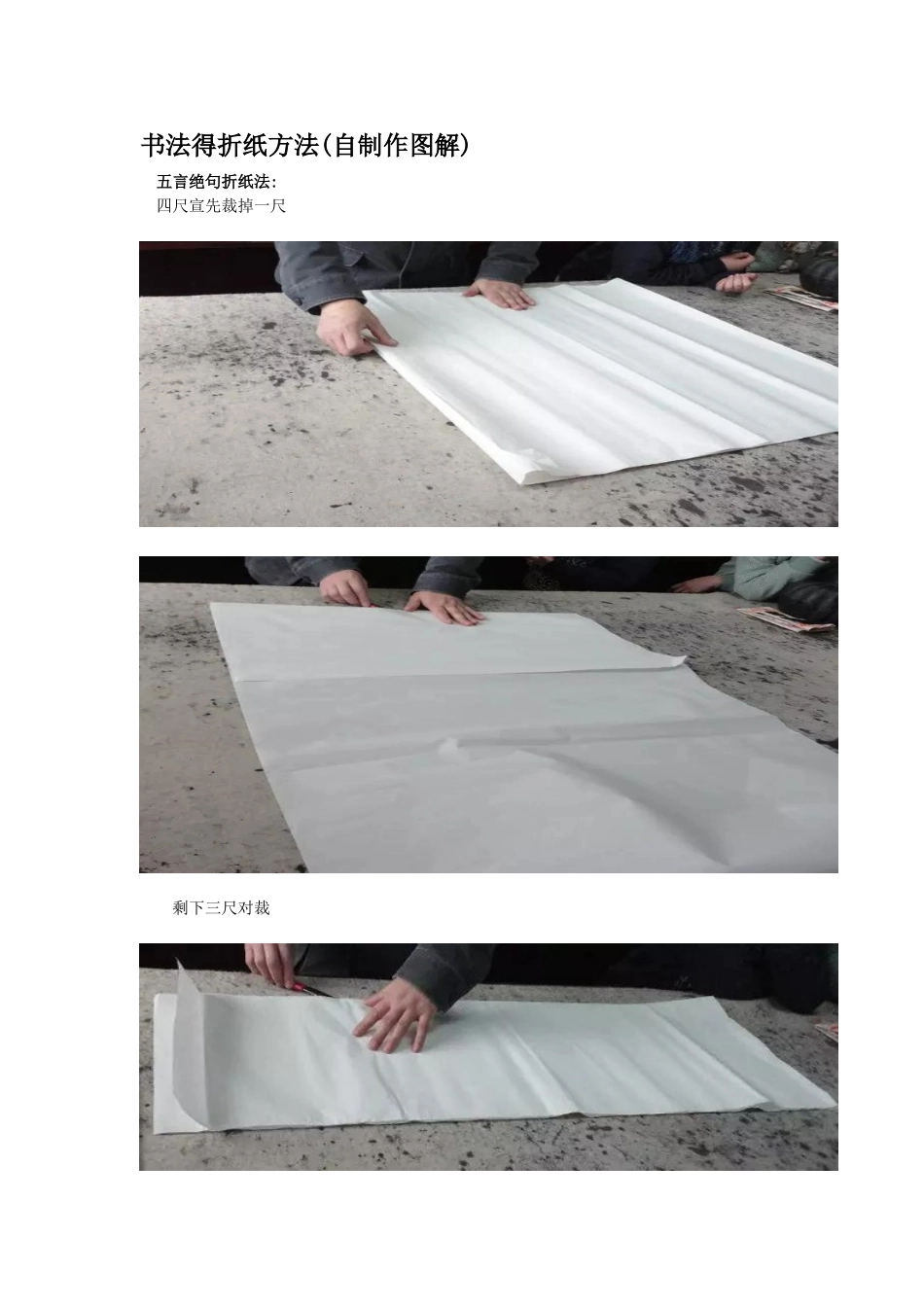 书法得折纸方法(自制作图解)

五言绝句折纸法:

四尺宣先裁掉一尺

剩下三尺对裁