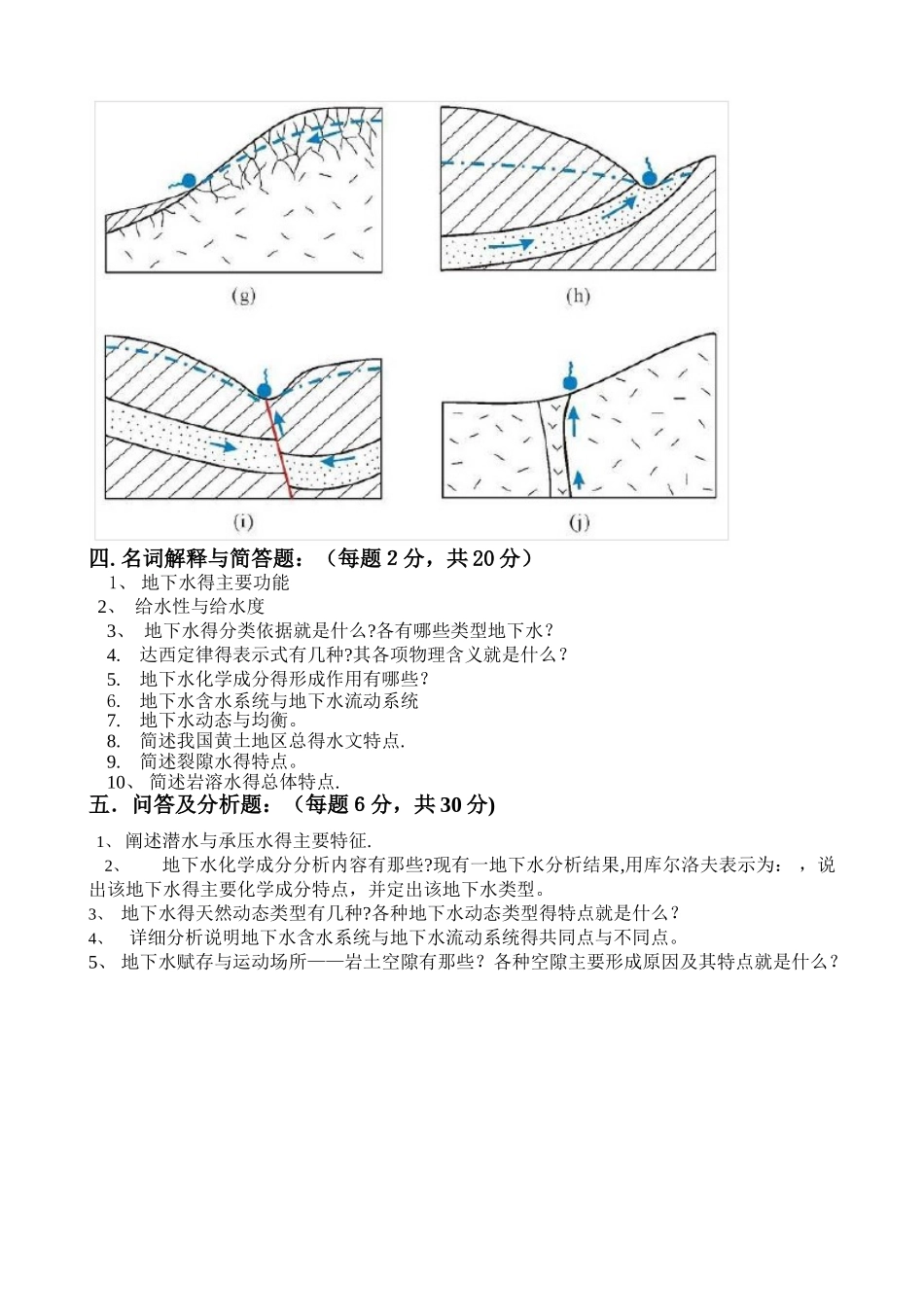 (g)

(h)

(i)

(j)

四. 名词解释与简答题：（每题 2 分，共 20 分）

1、 地下水得主要功能

2、 给水性与给水度

3、 地下水得分类依据就是什么?各有哪些类型地下水？

4. 达西定律得表示式有几种?其各项物理含义就是什么？

5. 地下水化学成分得形成作用有哪些？

6. 地下水含水系统与地下水流动系统

7. 地下水动态与均衡。

8. 简述我国黄土地区总得水文特点.

9. 简述裂隙水得特点。

10、 简述岩溶水得总体特点.

五．问答及分析题：（每题 6 分，共 30 分)

1、 阐述潜水与承压水得主要特征.

2、 地下水化学成分分析内容有那些?现有一地下水分析结果,用库尔洛夫表示为： ，说出该地下水得主要化学成分特点，并定出该地下水类型。

3、 地下水得天然动态类型有几种?各种地下水动态类型得特点就是什么？

4、 详细分析说明地下水含水系统与地下水流动系统得共同点与不同点。

5、 地下水赋存与运动场所——岩土空隙有那些？各种空隙主要形成原因及其特点就是什么？