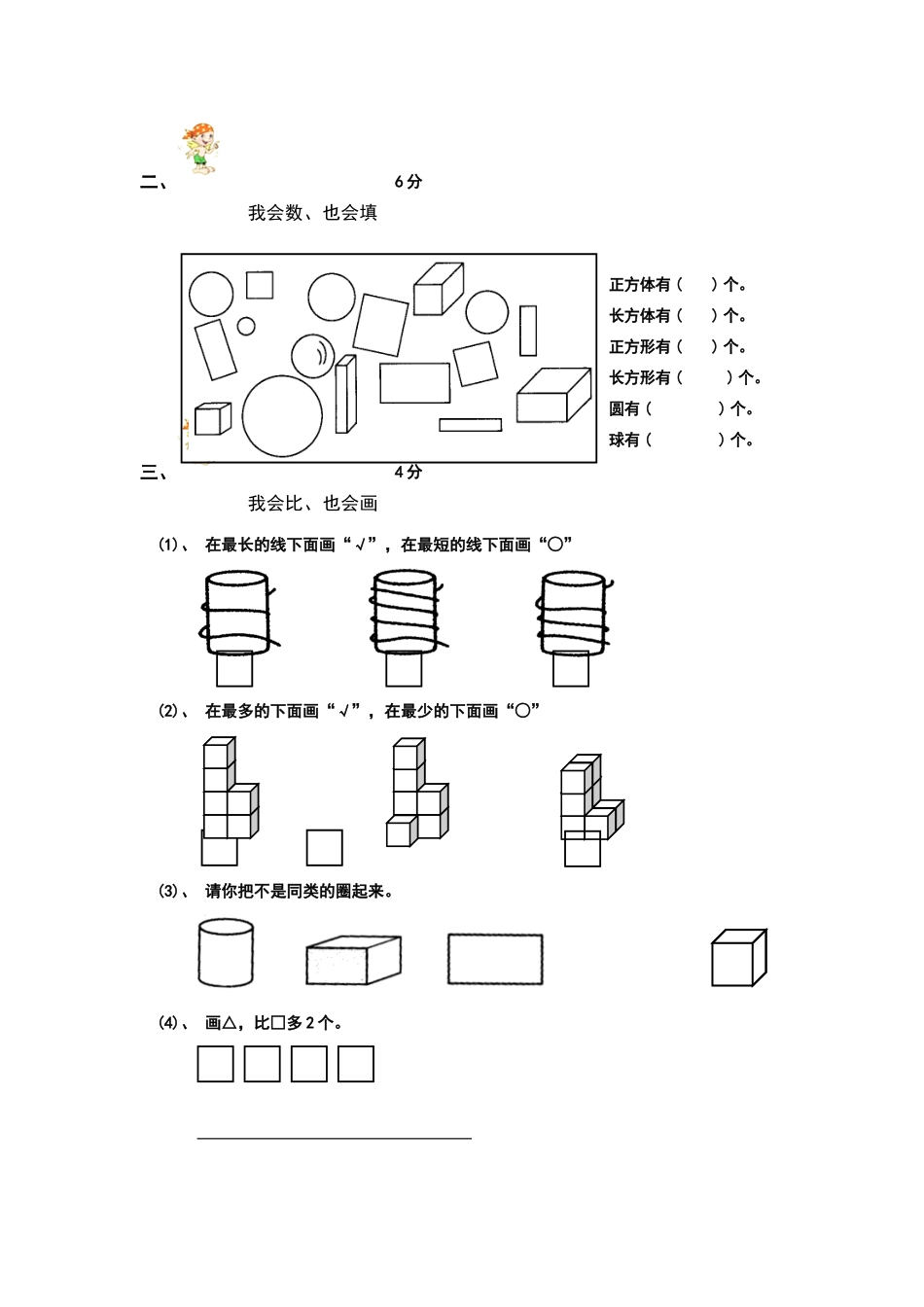 二、 6分

我会数、也会填

正方体有（ ）个。
长方体有（ ）个。
正方形有（ ）个。
长方形有（ ）个。
圆有（ ）个。
球有（ ）个。

三、 4分

我会比、也会画

(1)、 在最长的线下面画“√”，在最短的线下面画“○”

(2)、 在最多的下面画“√”，在最少的下面画“○”

(3)、 请你把不是同类的圈起来。

(4)、 画△，比□多2个。