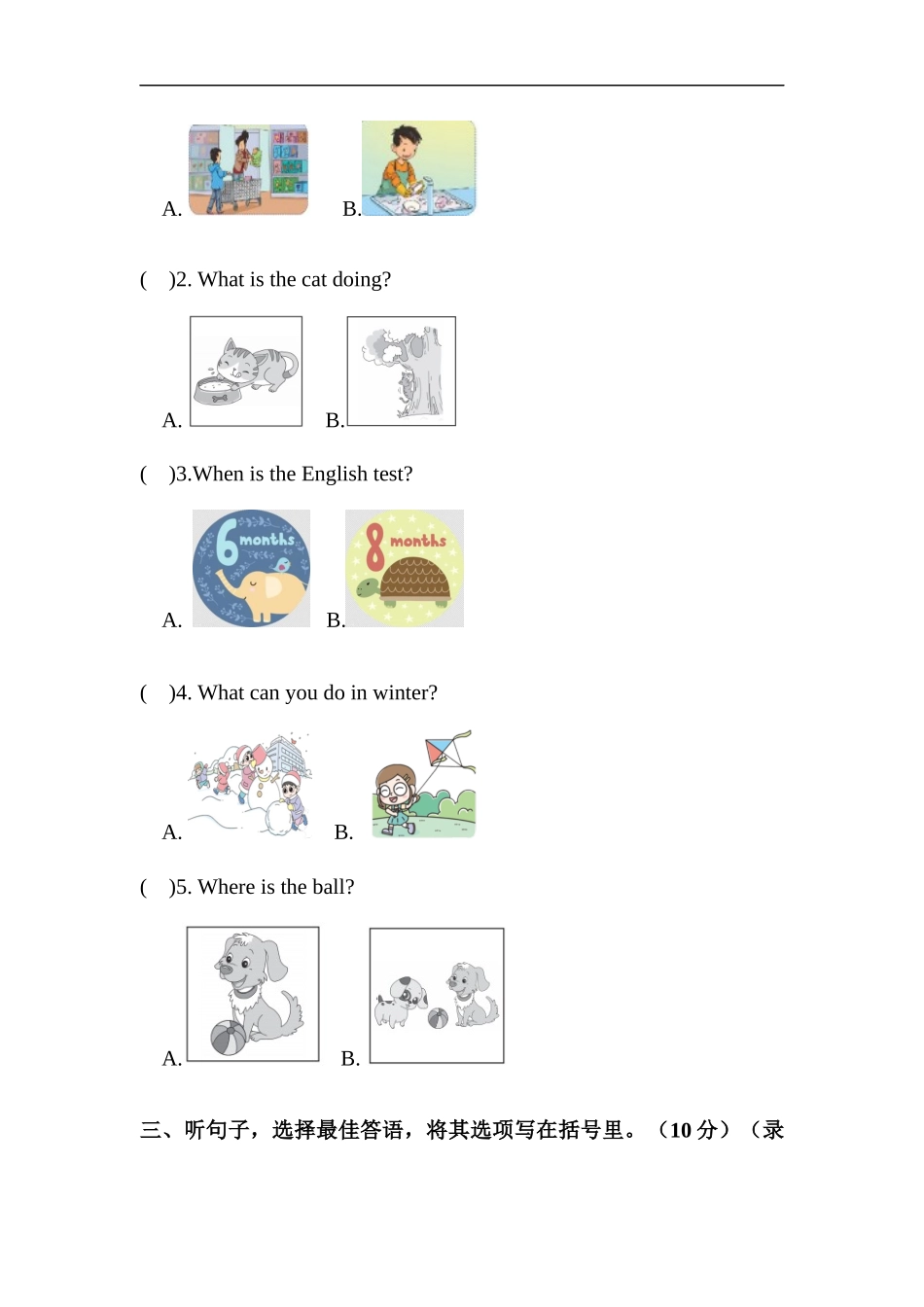 A. B.

(　)2. What is the cat doing?

A. B.

(　)3.When is the English test?

A. 6 months B. 8 months

(　)4. What can you do in winter?

A. B.

(　)5. Where is the ball?

A. B.

三、听句子，选择最佳答语，将其选项写在括号里。（10 分）（录