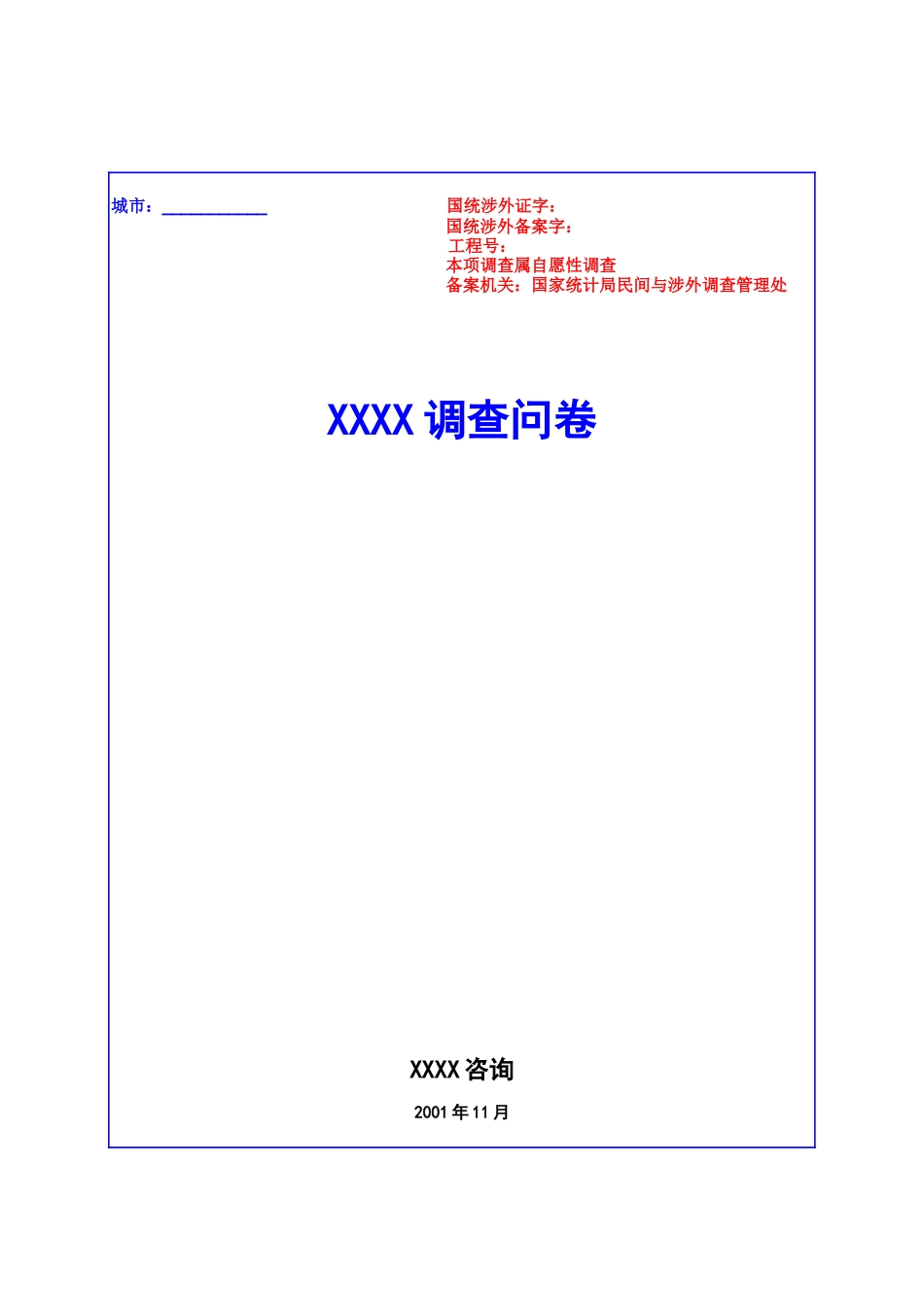 城市：____

国统涉外证字：
国统涉外备案字：
工程号：
本项调查属自愿性调查
备案机关：国家统计局民间与涉外调查管理处

XXXX调查问卷

XXXX咨询

2001年11月