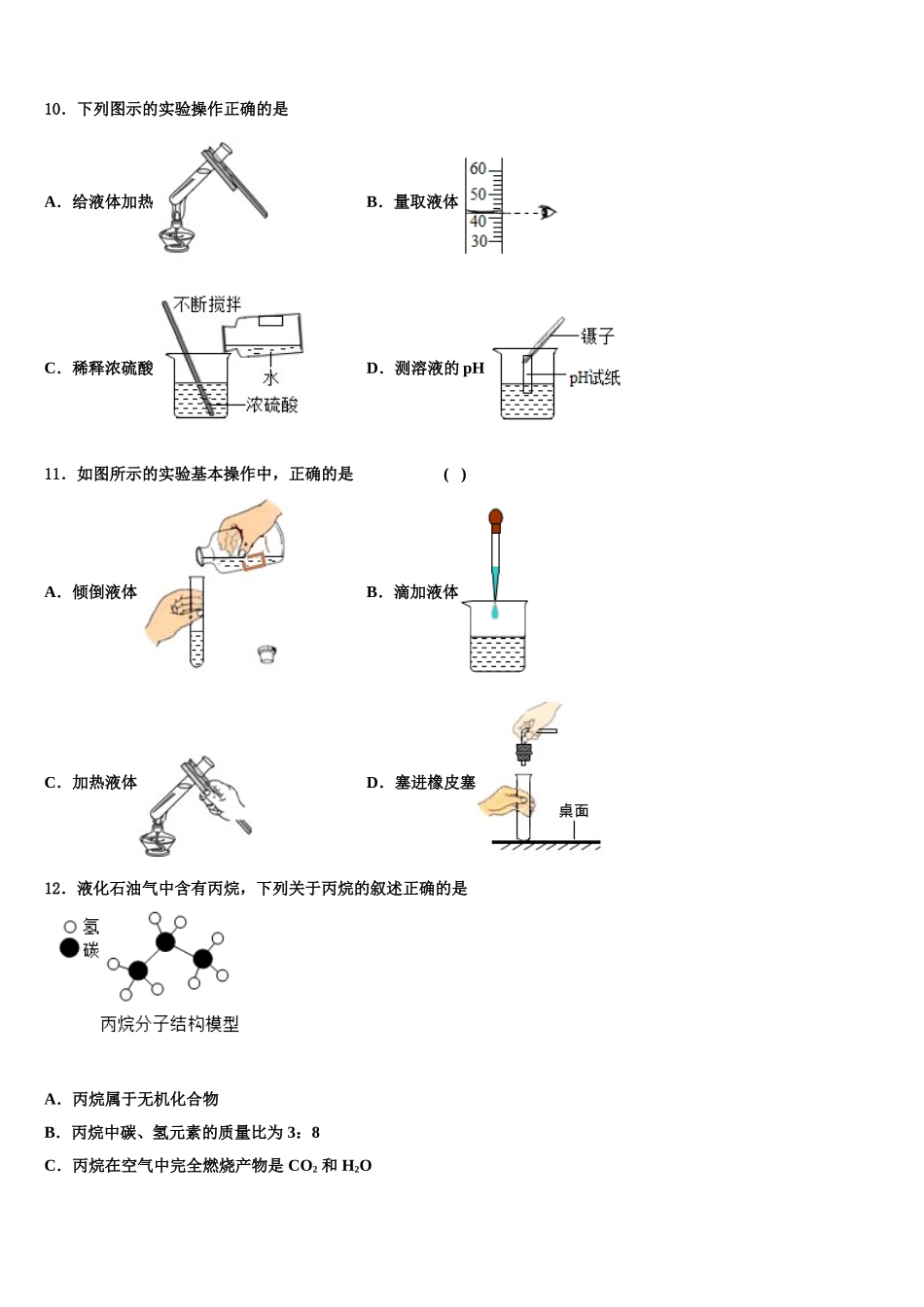 10．下列图示的实验操作正确的是

A．给液体加热

B．量取液体

60
50
40
30

C．稀释浓硫酸

不断搅拌
水
浓硫酸

D．测溶液的 pH

镊子
pH试纸

11．如图所示的实验基本操作中，正确的是 （ ）

A．倾倒液体

B．滴加液体

C．加热液体

D．塞进橡皮塞

桌面

12．液化石油气中含有丙烷，下列关于丙烷的叙述正确的是

氢
碳

丙烷分子结构模型

A．丙烷属于无机化合物

B．丙烷中碳、氢元素的质量比为 3：8

C．丙烷在空气中完全燃烧产物是 $CO_2$ 和 $H_2O$