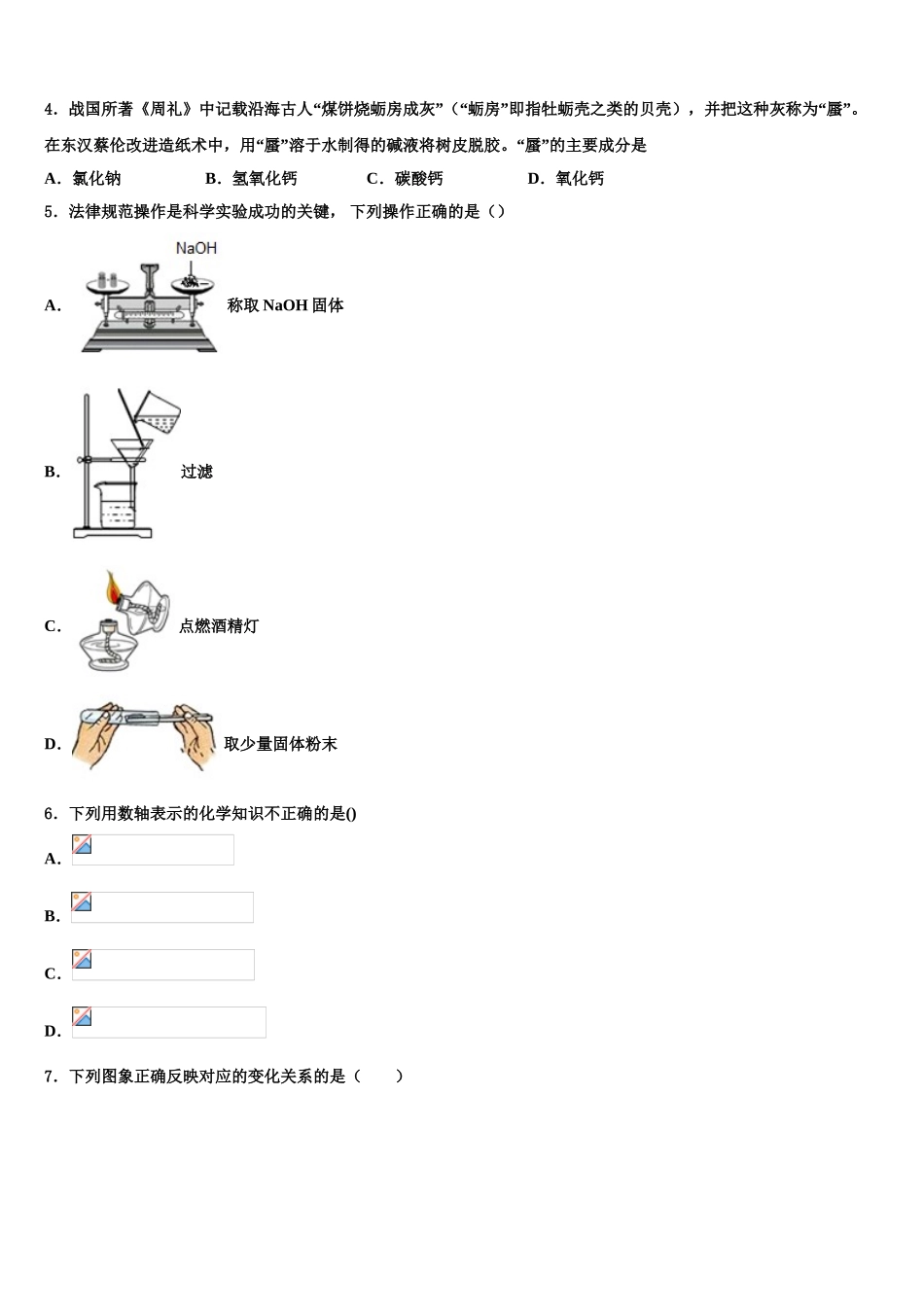 4．战国所著《周礼》中记载沿海古人“煤饼烧蛎房成灰”（“蛎房”即指牡蛎壳之类的贝壳），并把这种灰称为“蜃”。在东汉蔡伦改进造纸术中，用“蜃”溶于水制得的碱液将树皮脱胶。“蜃”的主要成分是

A．氯化钠　　B．氢氧化钙　　C．碳酸钙　　D．氧化钙

5．法律规范操作是科学实验成功的关键，下列操作正确的是（）

A. NaOH 称取 NaOH 固体

B. 过滤

C. 点燃酒精灯

D. 取少量固体粉末

6．下列用数轴表示的化学知识不正确的是()

A.

B.

C.

D.

7．下列图象正确反映对应的变化关系的是（　　）