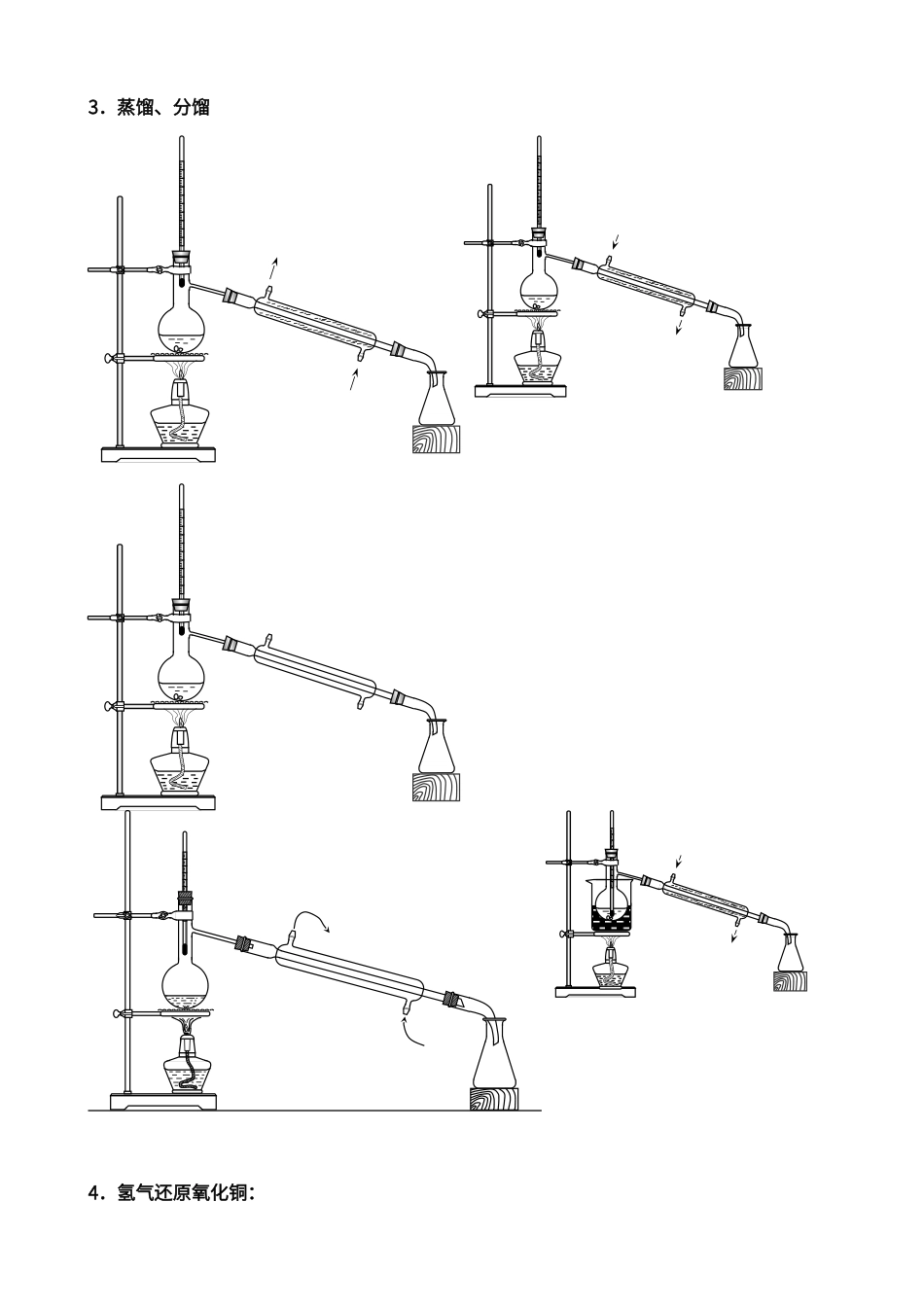 3．蒸馏、分馏

4．氢气还原氧化铜：