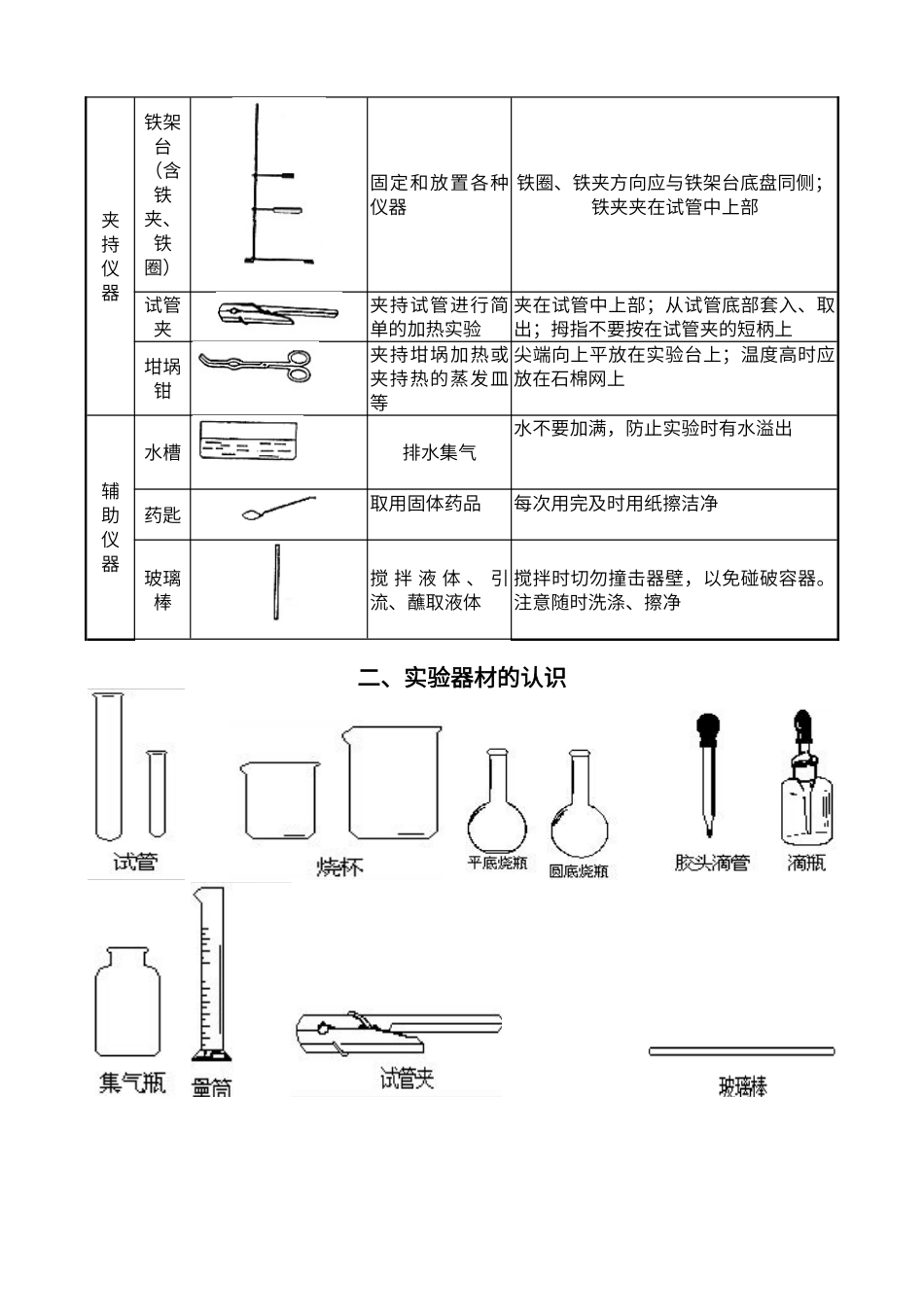 | 夹持仪器 | 铁架台（含铁夹、铁圈） | | 固定和放置各种仪器 | 铁圈、铁夹方向应与铁架台底盘同侧；铁夹夹在试管中上部 |
|---|---|---|---|---|
| | 试管夹 | | 夹持试管进行简单的加热实验 | 夹在试管中上部；从试管底部套入、取出；拇指不要按在试管夹的短柄上 |
| | 坩埚钳 | | 夹持坩埚加热或夹持热的蒸发皿等 | 尖端向上平放在实验台上；温度高时应放在石棉网上 |
| 辅助仪器 | 水槽 | | 排水集气 | 水不要加满，防止实验时有水溢出 |
| | 药匙 | | 取用固体药品 | 每次用完及时用纸擦洁净 |
| | 玻璃棒 | | 搅拌液体、引流、蘸取液体 | 搅拌时切勿撞击器壁，以免碰破容器。注意随时洗涤、擦净 |

二、实验器材的认识

试管 烧杯 平底烧瓶 圆底烧瓶 胶头滴管 滴瓶

集气瓶 量筒 试管夹 玻璃棒