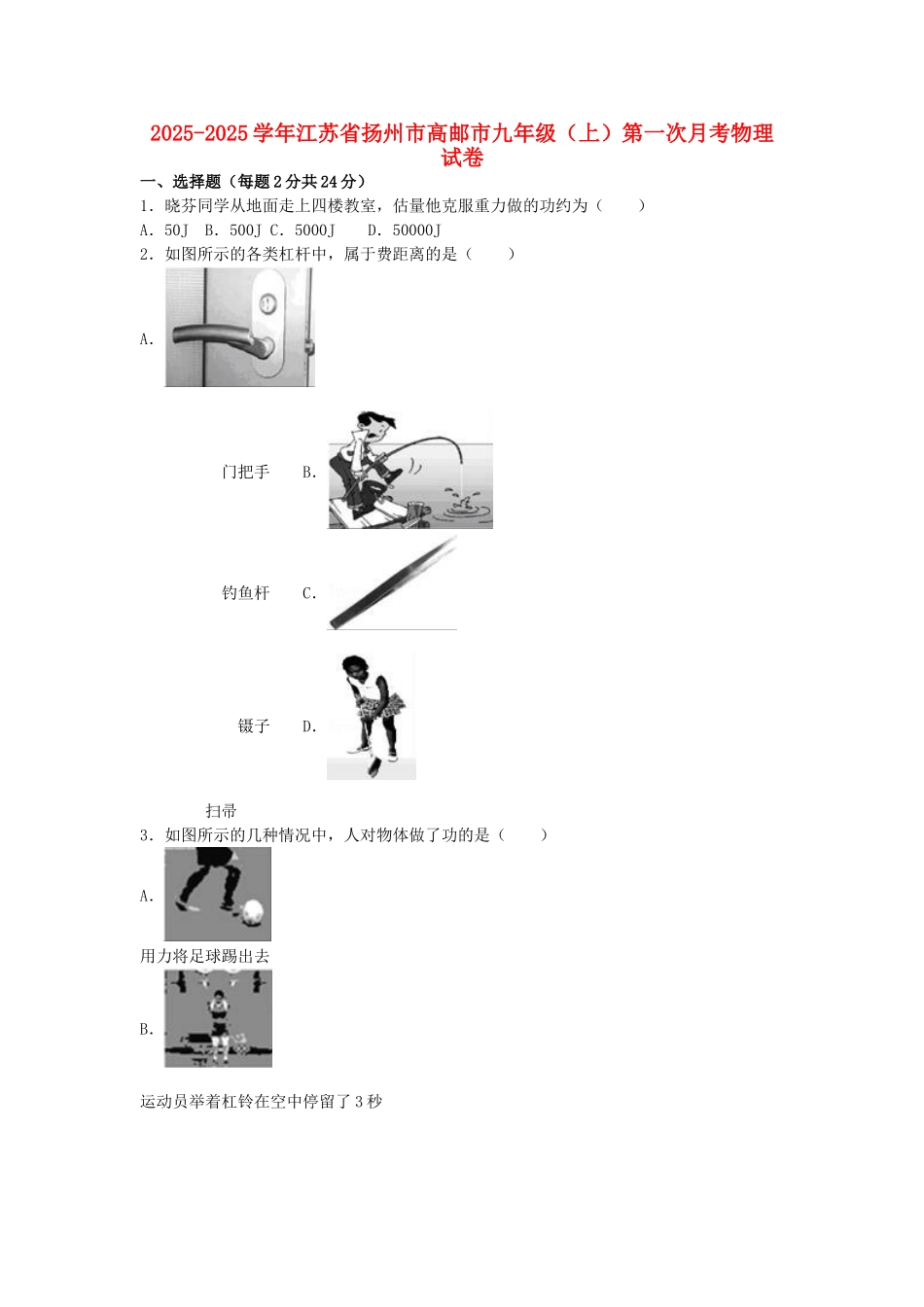 2025-2025学年江苏省扬州市高邮市九年级（上）第一次月考物理试卷

一、选择题（每题2分共24分）

1．晓芬同学从地面走上四楼教室，估量他克服重力做的功约为（　　）

A．50J　B．500J　C．5000J　　D．50000J

2．如图所示的各类杠杆中，属于费距离的是（　　）

A.

门把手　B.

钓鱼杆　C.

镊子　D.

扫帚

3．如图所示的几种情况中，人对物体做了功的是（　　）

A.

用力将足球踢出去

B.

运动员举着杠铃在空中停留了3秒