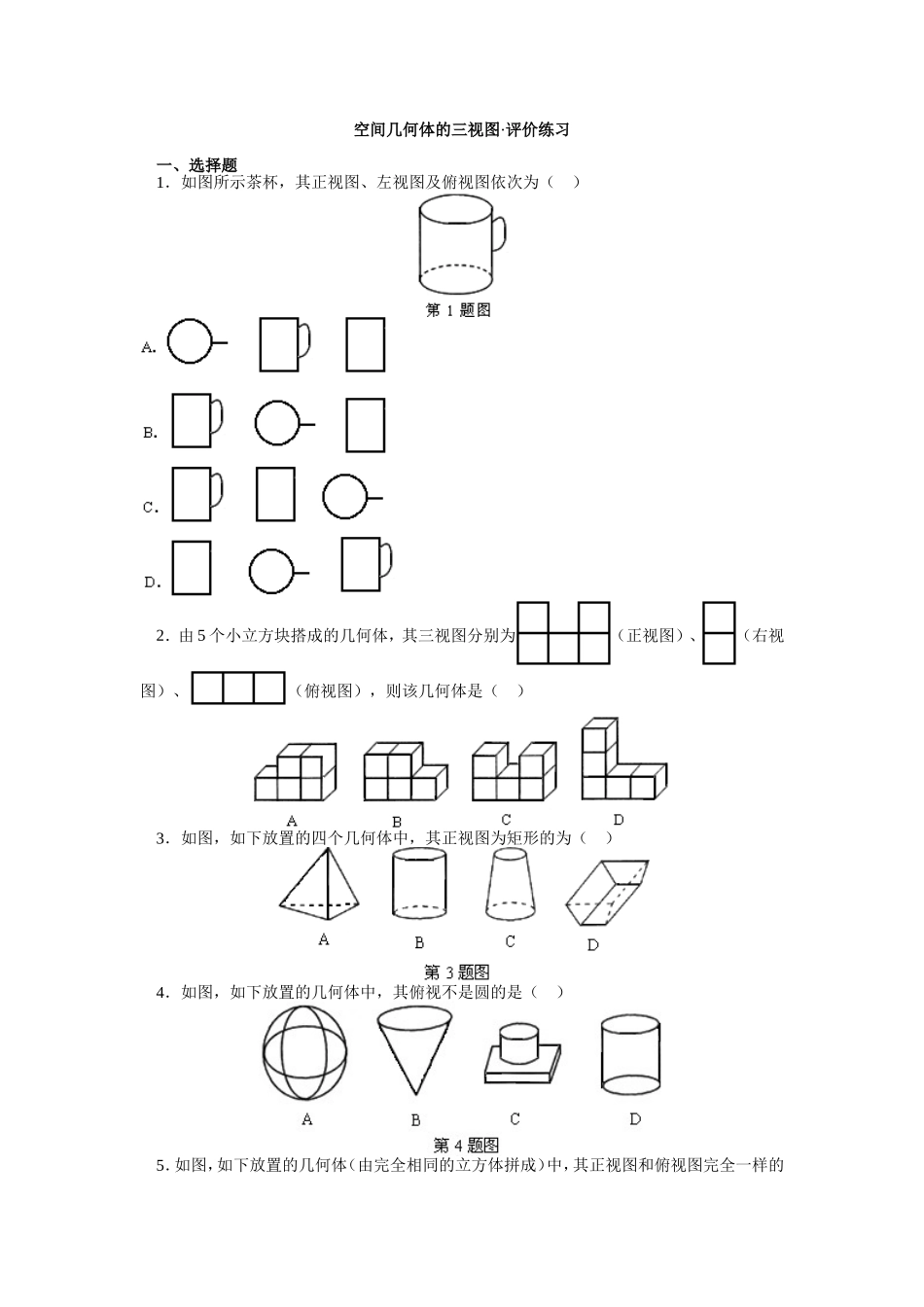 空间几何体的三视图·评价练习

一、选择题

1．如图所示茶杯，其正视图、左视图及俯视图依次为（　）

第 1 题图

A.

B.

C.

D.

2．由 5 个小立方块搭成的几何体，其三视图分别为（正视图）、（右视图）、（俯视图），则该几何体是（　）

A　B　C　D

3．如图，如下放置的四个几何体中，其正视图为矩形的为（　）

A　B　C　D

第 3 题图

4．如图，如下放置的几何体中，其俯视不是圆的是（　）

A　B　C　D

第 4 题图

5. 如图，如下放置的几何体（由完全相同的立方体拼成）中，其正视图和俯视图完全一样的