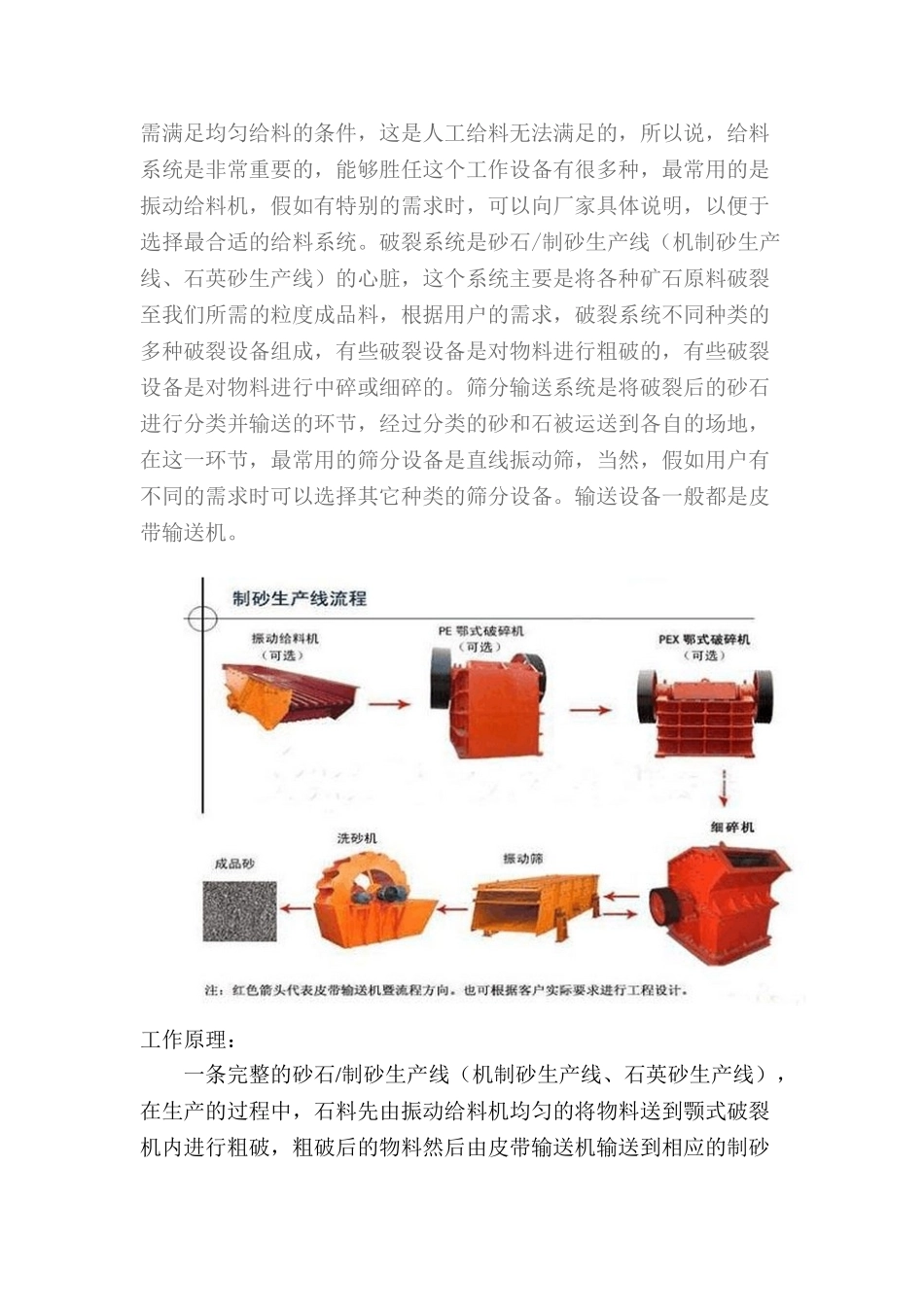 需满足均匀给料的条件，这是人工给料无法满足的，所以说，给料系统是非常重要的，能够胜任这个工作设备有很多种，最常用的是振动给料机，假如有特别的需求时，可以向厂家具体说明，以便于选择最合适的给料系统。破裂系统是砂石/制砂生产线（机制砂生产线、石英砂生产线）的心脏，这个系统主要是将各种矿石原料破裂至我们所需的粒度成品料，根据用户的需求，破裂系统不同种类的多种破裂设备组成，有些破裂设备是对物料进行粗破的，有些破裂设备是对物料进行中碎或细碎的。筛分输送系统是将破裂后的砂石进行分类并输送的环节，经过分类的砂和石被运送到各自的场地，在这一环节，最常用的筛分设备是直线振动筛，当然，假如用户有不同的需求时可以选择其它种类的筛分设备。输送设备一般都是皮带输送机。

制砂生产线流程

振动给料机
（可选）

PE 鄂式破碎机
（可选）

PEX 鄂式破碎机
（可选）

细碎机

振动筛

洗砂机

成品砂

注：红色箭头代表皮带输送机暨流程方向。也可根据客户实际要求进行工程设计。

工作原理：

一条完整的砂石/制砂生产线（机制砂生产线、石英砂生产线），在生产的过程中，石料先由振动给料机均匀的将物料送到颚式破裂机内进行粗破，粗破后的物料然后由皮带输送机输送到相应的制砂