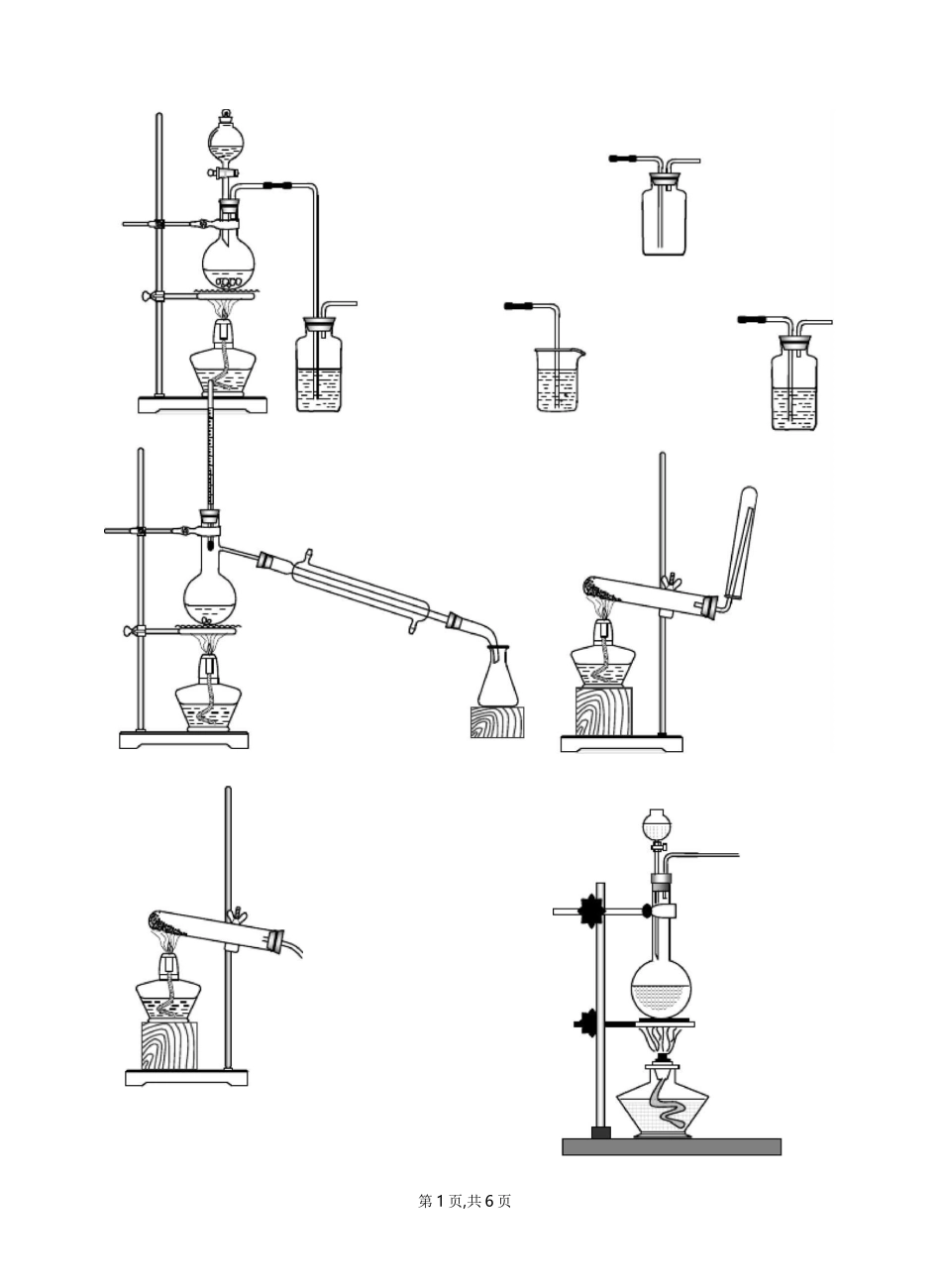 第 1 页,共 6 页