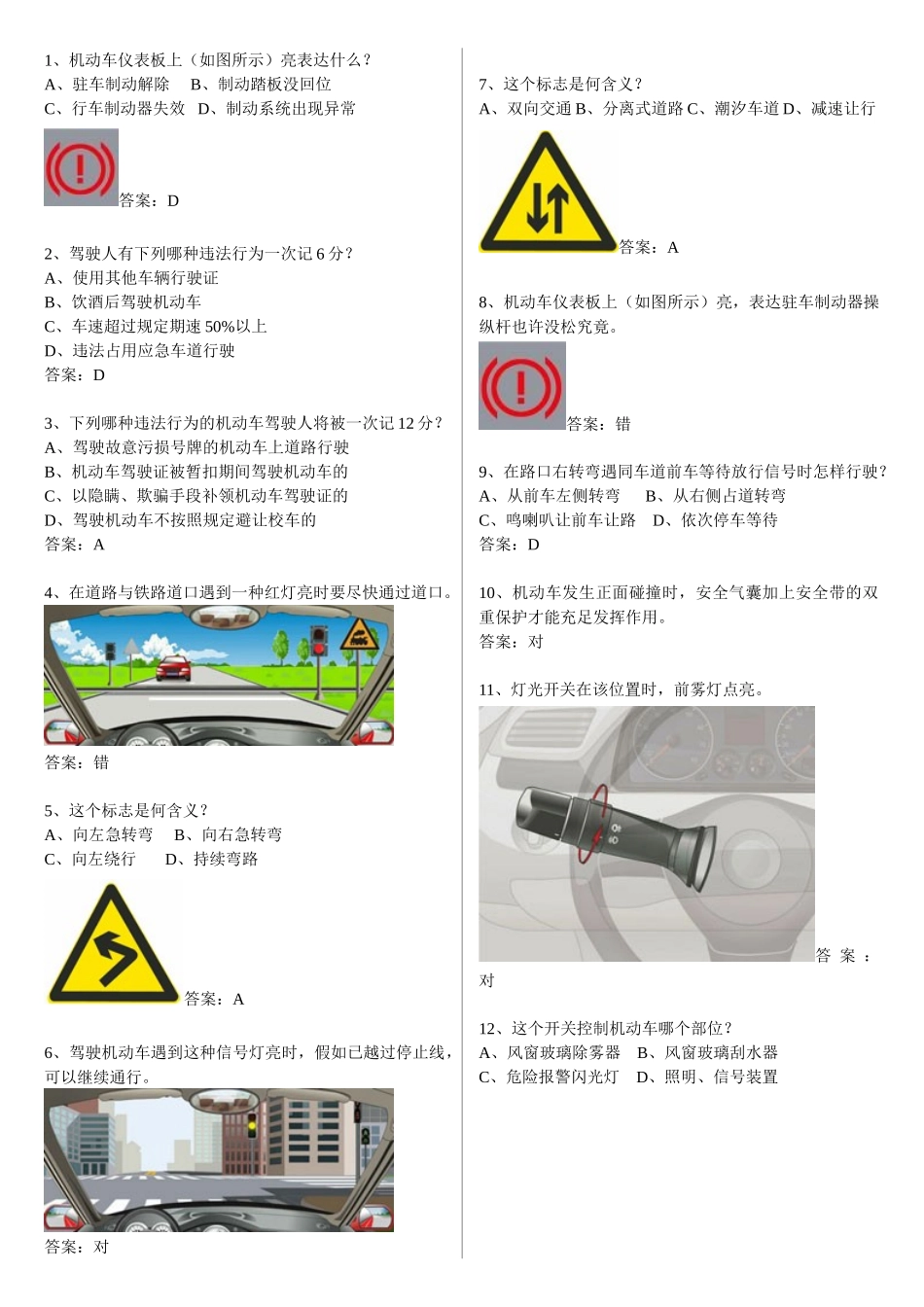 1、机动车仪表板上（如图所示）亮表达什么？
A、驻车制动解除　B、制动踏板没回位
C、行车制动器失效　D、制动系统出现异常

答案：D

2、驾驶人有下列哪种违法行为一次记 6 分？
A、使用其他车辆行驶证
B、饮酒后驾驶机动车
C、车速超过规定期速 50%以上
D、违法占用应急车道行驶
答案：D

3、下列哪种违法行为的机动车驾驶人将被一次记 12 分？
A、驾驶故意污损号牌的机动车上道路行驶
B、机动车驾驶证被暂扣期间驾驶机动车的
C、以隐瞒、欺骗手段补领机动车驾驶证的
D、驾驶机动车不按照规定避让校车的
答案：A

4、在道路与铁路道口遇到一种红灯亮时要尽快通过道口。

答案：错

5、这个标志是何含义？
A、向左急转弯　B、向右急转弯
C、向左绕行　D、持续弯路

答案：A

6、驾驶机动车遇到这种信号灯亮时，假如已越过停止线，可以继续通行。

答案：对

7、这个标志是何含义？
A、双向交通 B、分离式道路 C、潮汐车道 D、减速让行

答案：A

8、机动车仪表板上（如图所示）亮，表达驻车制动器操纵杆也许没松究竟。

答案：错

9、在路口右转弯遇同车道前车等待放行信号时怎样行驶？
A、从前车左侧转弯　B、从右侧占道转弯
C、鸣喇叭让前车让路　D、依次停车等待
答案：D

10、机动车发生正面碰撞时，安全气囊加上安全带的双重保护才能充足发挥作用。
答案：对

11、灯光开关在该位置时，前雾灯点亮。

答案：对

12、这个开关控制机动车哪个部位？
A、风窗玻璃除雾器　B、风窗玻璃刮水器
C、危险报警闪光灯　D、照明、信号装置