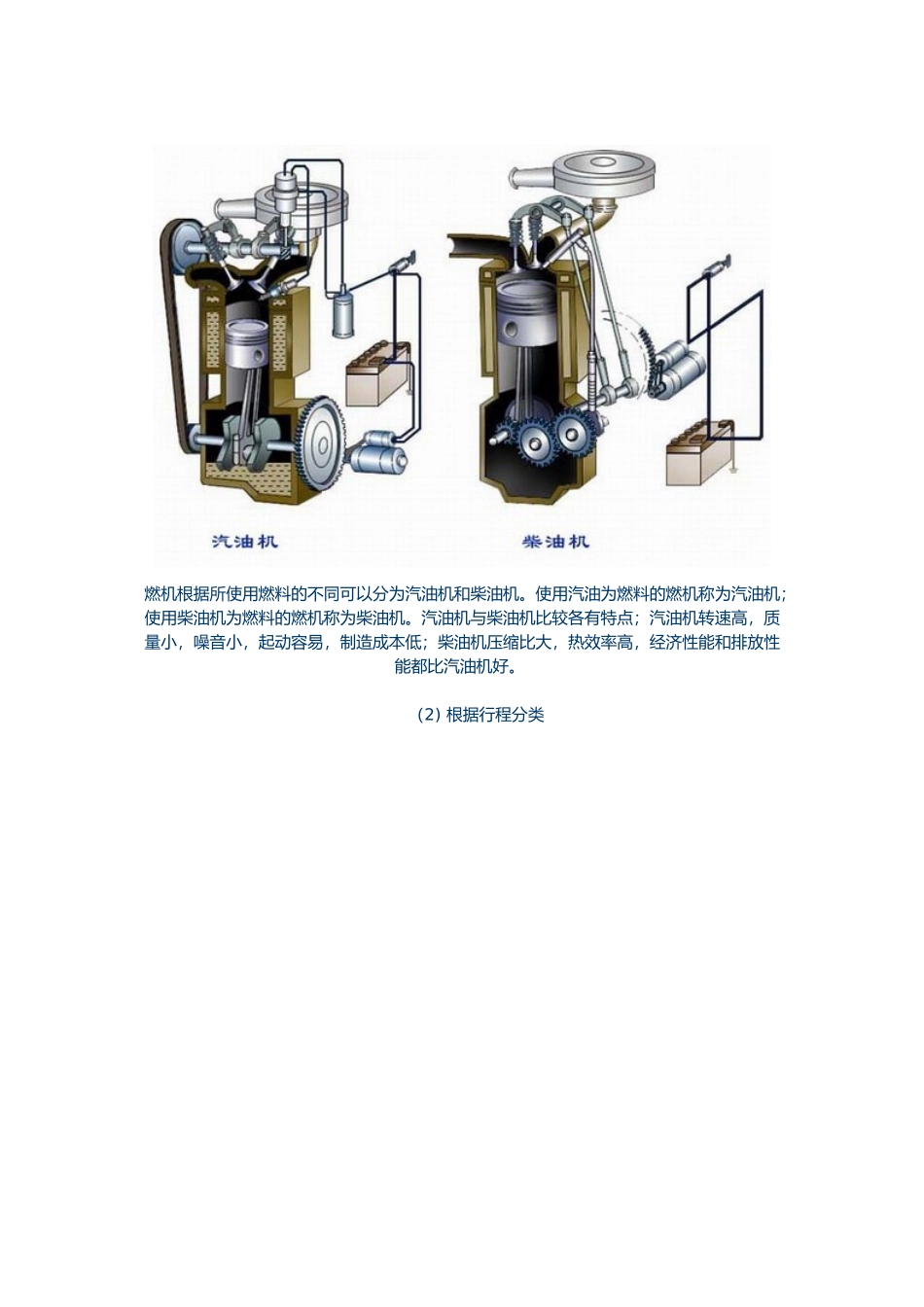 汽油机

柴油机

燃机根据所使用燃料的不同可以分为汽油机和柴油机。使用汽油为燃料的燃机称为汽油机；使用柴油机为燃料的燃机称为柴油机。汽油机与柴油机比较各有特点；汽油机转速高，质量小，噪音小，起动容易，制造成本低；柴油机压缩比大，热效率高，经济性能和排放性能都比汽油机好。

(2) 根据行程分类