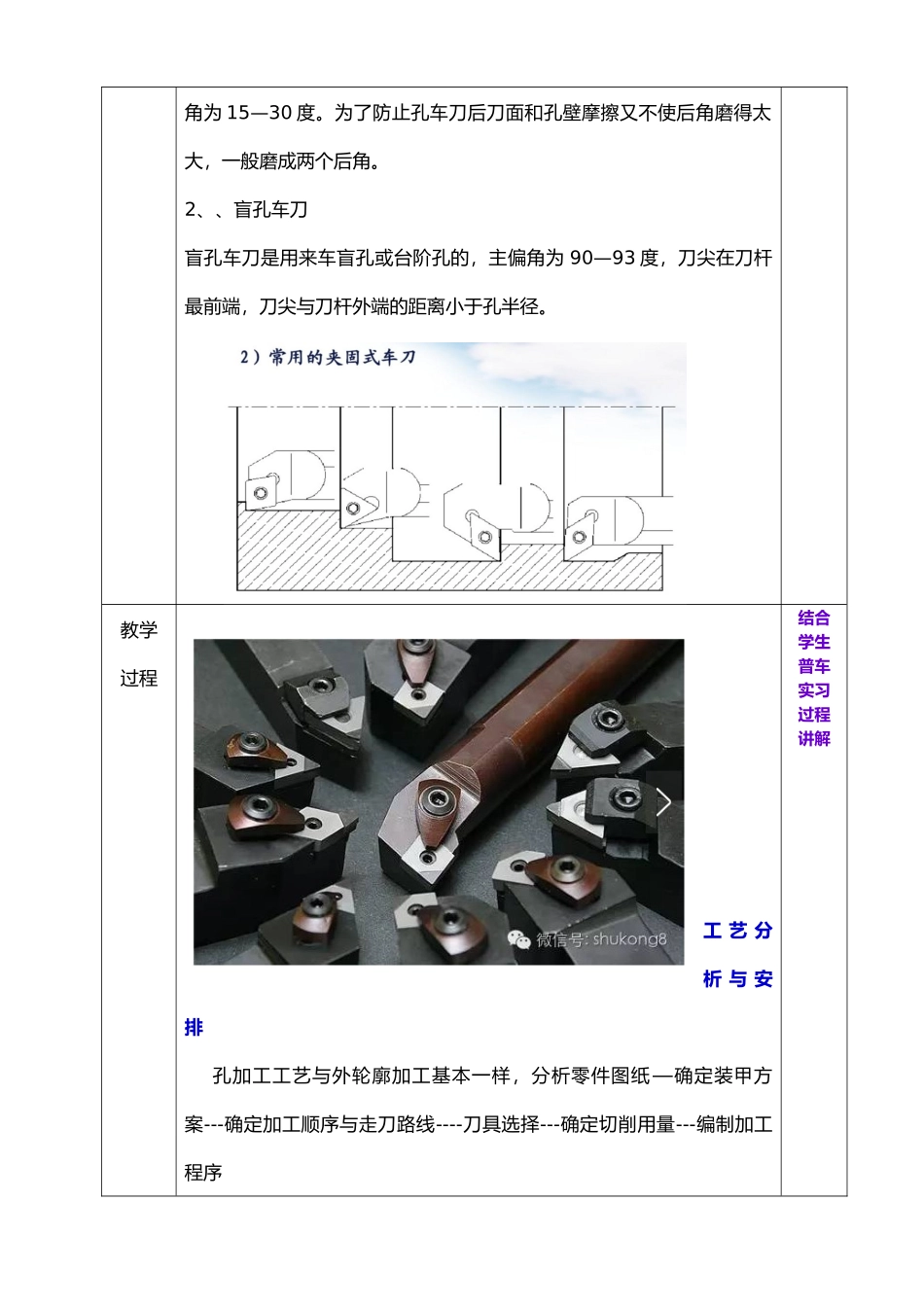 角为 15—30 度。为了防止孔车刀后刀面和孔壁摩擦又不使后角磨得太大，一般磨成两个后角。

2、、盲孔车刀

盲孔车刀是用来车盲孔或台阶孔的，主偏角为 90—93 度，刀尖在刀杆最前端，刀尖与刀杆外端的距离小于孔半径。

2）常用的夹固式车刀

教学过程

微信号: shukong8

工艺分析与安排

孔加工工艺与外轮廓加工基本一样，分析零件图纸—确定装甲方案---确定加工顺序与走刀路线----刀具选择---确定切削用量---编制加工程序

结合学生普车实习过程讲解