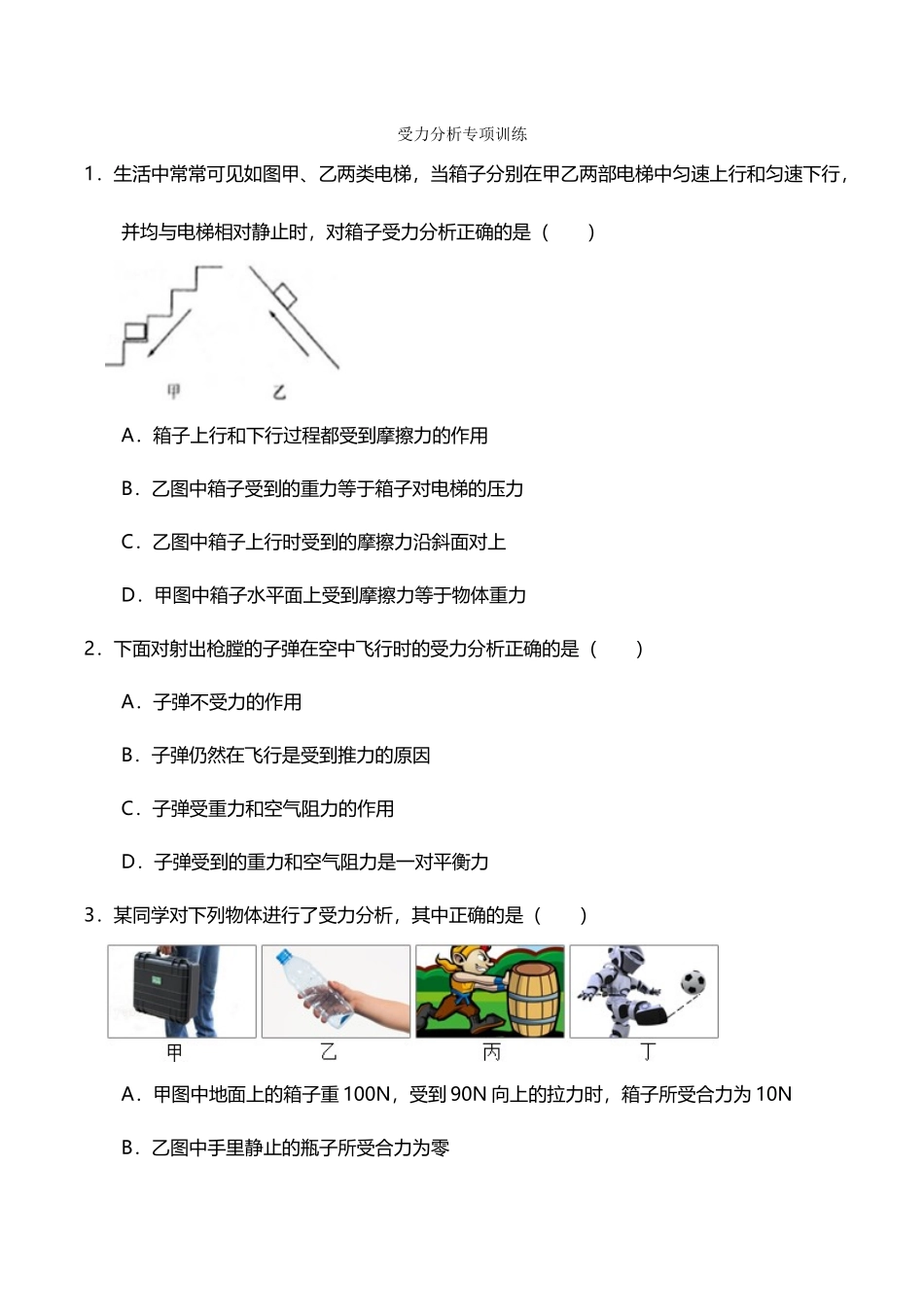 受力分析专项训练

1．生活中常常可见如图甲、乙两类电梯，当箱子分别在甲乙两部电梯中匀速上行和匀速下行，并均与电梯相对静止时，对箱子受力分析正确的是（　　）

甲　　乙

A．箱子上行和下行过程都受到摩擦力的作用

B．乙图中箱子受到的重力等于箱子对电梯的压力

C．乙图中箱子上行时受到的摩擦力沿斜面对上

D．甲图中箱子水平面上受到摩擦力等于物体重力

2．下面对射出枪膛的子弹在空中飞行时的受力分析正确的是（　　）

A．子弹不受力的作用

B．子弹仍然在飞行是受到推力的原因

C．子弹受重力和空气阻力的作用

D．子弹受到的重力和空气阻力是一对平衡力

3．某同学对下列物体进行了受力分析，其中正确的是（　　）

甲　乙　丙　丁

A．甲图中地面上的箱子重 100N，受到 90N 向上的拉力时，箱子所受合力为 10N

B．乙图中手里静止的瓶子所受合力为零