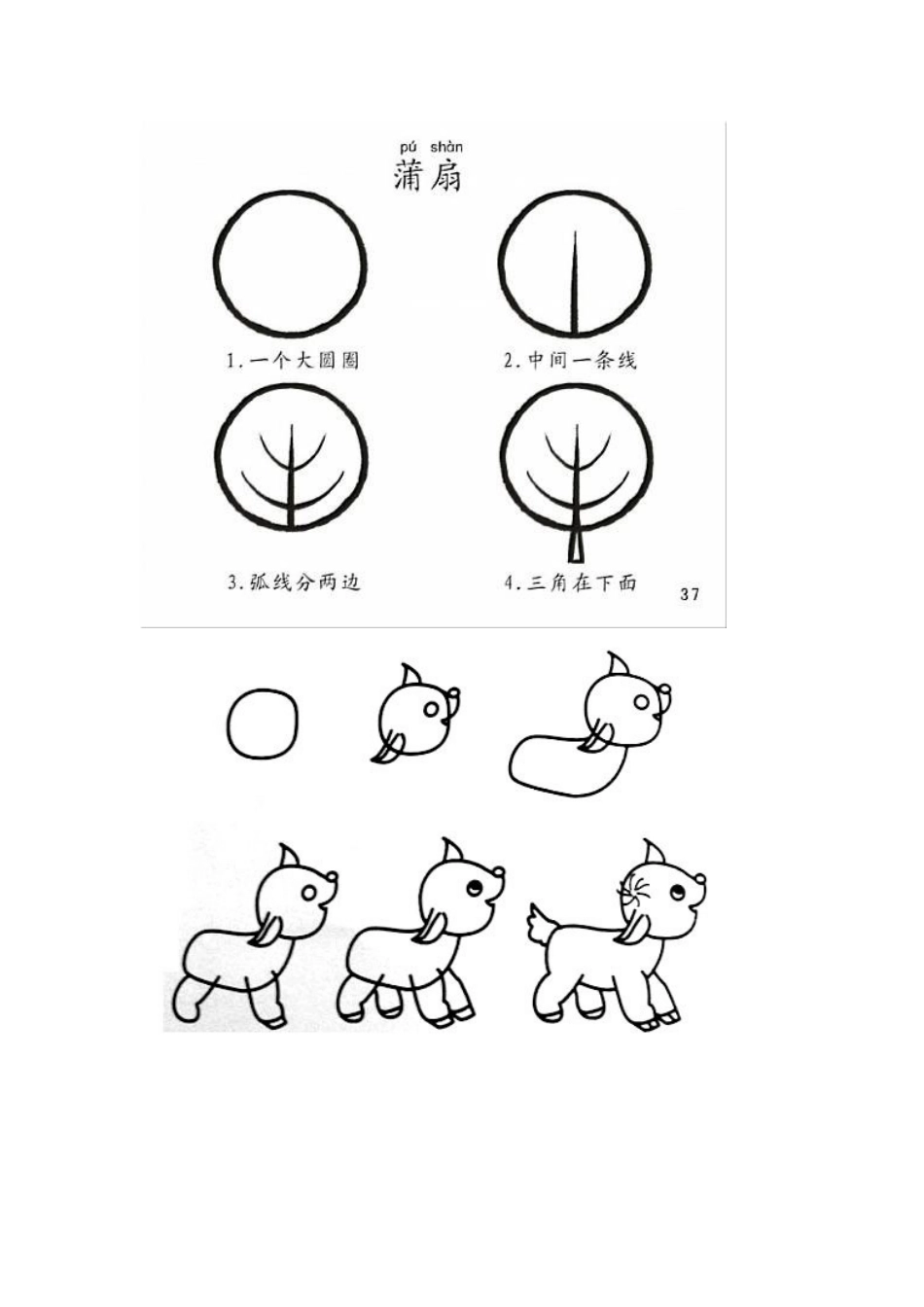 pú shàn
蒲扇

1.一个大圆圈

2.中间一条线

3.弧线分两边

4.三角在下面

37