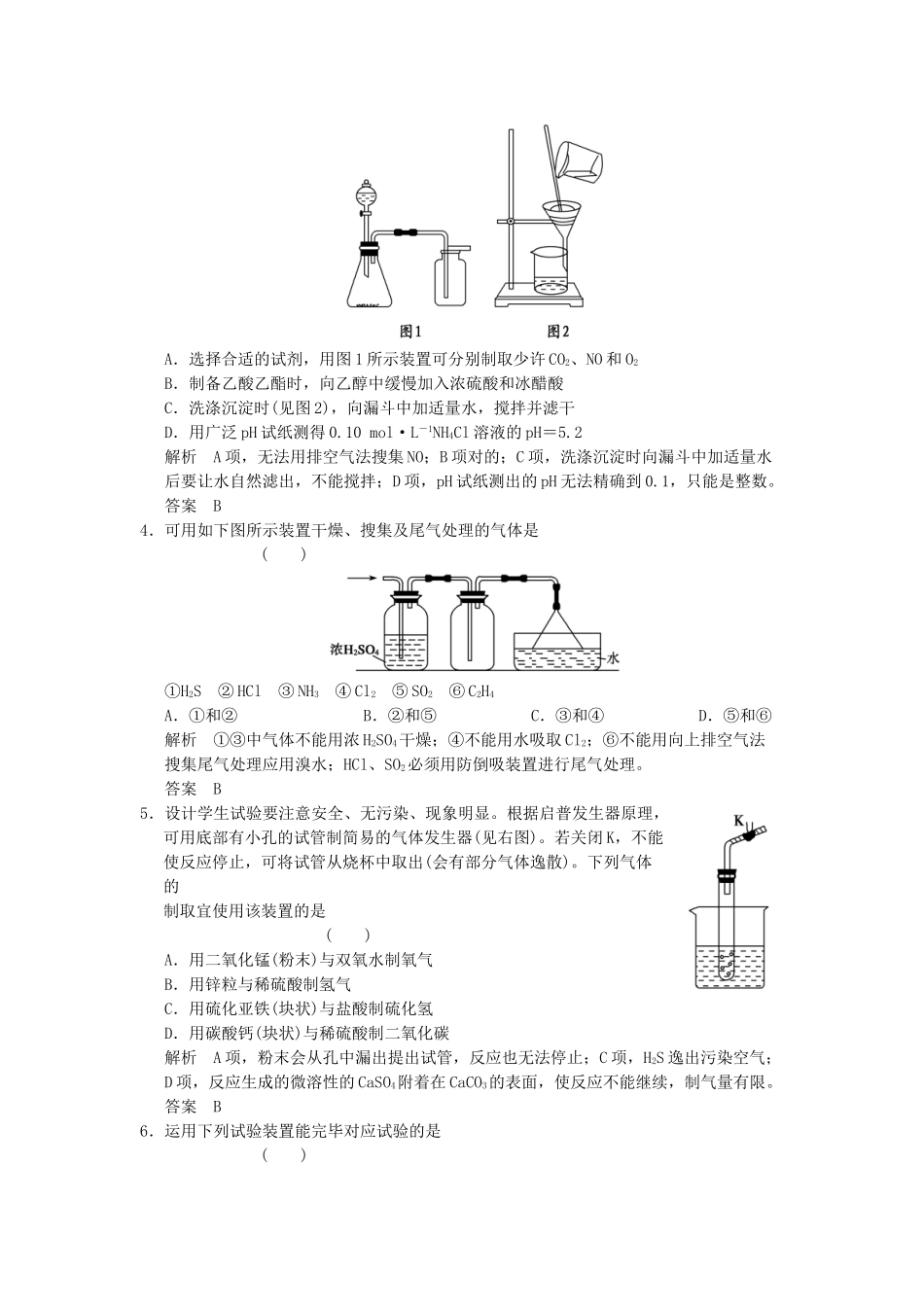 图1　　图2

A．选择合适的试剂，用图1所示装置可分别制取少许$CO_2$、NO和$O_2$
B．制备乙酸乙酯时，向乙醇中缓慢加入浓硫酸和冰醋酸
C．洗涤沉淀时(见图2)，向漏斗中加适量水，搅拌并滤干
D．用广泛pH试纸测得0.10 mol·$L^{-1}NH_4Cl$溶液的pH＝5.2
解析　A项，无法用排空气法搜集NO；B项对的；C项，洗涤沉淀时向漏斗中加适量水后要让水自然滤出，不能搅拌；D项，pH试纸测出的pH无法精确到0.1，只能是整数。
答案　B

4．可用如下图所示装置干燥、搜集及尾气处理的气体是　　(　　)

浓$H_2SO_4$　　水

①$H_2S$　②HCl　③$NH_3$　④$Cl_2$　⑤$SO_2$　⑥$C_2H_4$
A．①和②　　B．②和⑤　　C．③和④　　D．⑤和⑥
解析　①③中气体不能用浓$H_2SO_4$干燥；④不能用水吸取$Cl_2$；⑥不能用向上排空气法搜集尾气处理应用溴水；HCl、$SO_2$必须用防倒吸装置进行尾气处理。
答案　B

5．设计学生试验要注意安全、无污染、现象明显。根据启普发生器原理，可用底部有小孔的试管制简易的气体发生器(见右图)。若关闭K，不能使反应停止，可将试管从烧杯中取出(会有部分气体逸散)。下列气体的
制取宜使用该装置的是　　(　　)

K

A．用二氧化锰(粉末)与双氧水制氧气
B．用锌粒与稀硫酸制氢气
C．用硫化亚铁(块状)与盐酸制硫化氢
D．用碳酸钙(块状)与稀硫酸制二氧化碳
解析　A项，粉末会从孔中漏出提出试管，反应也无法停止；C项，$H_2S$逸出污染空气；D项，反应生成的微溶性的$CaSO_4$附着在$CaCO_3$的表面，使反应不能继续，制气量有限。
答案　B

6．运用下列试验装置能完毕对应试验的是　　(　　)