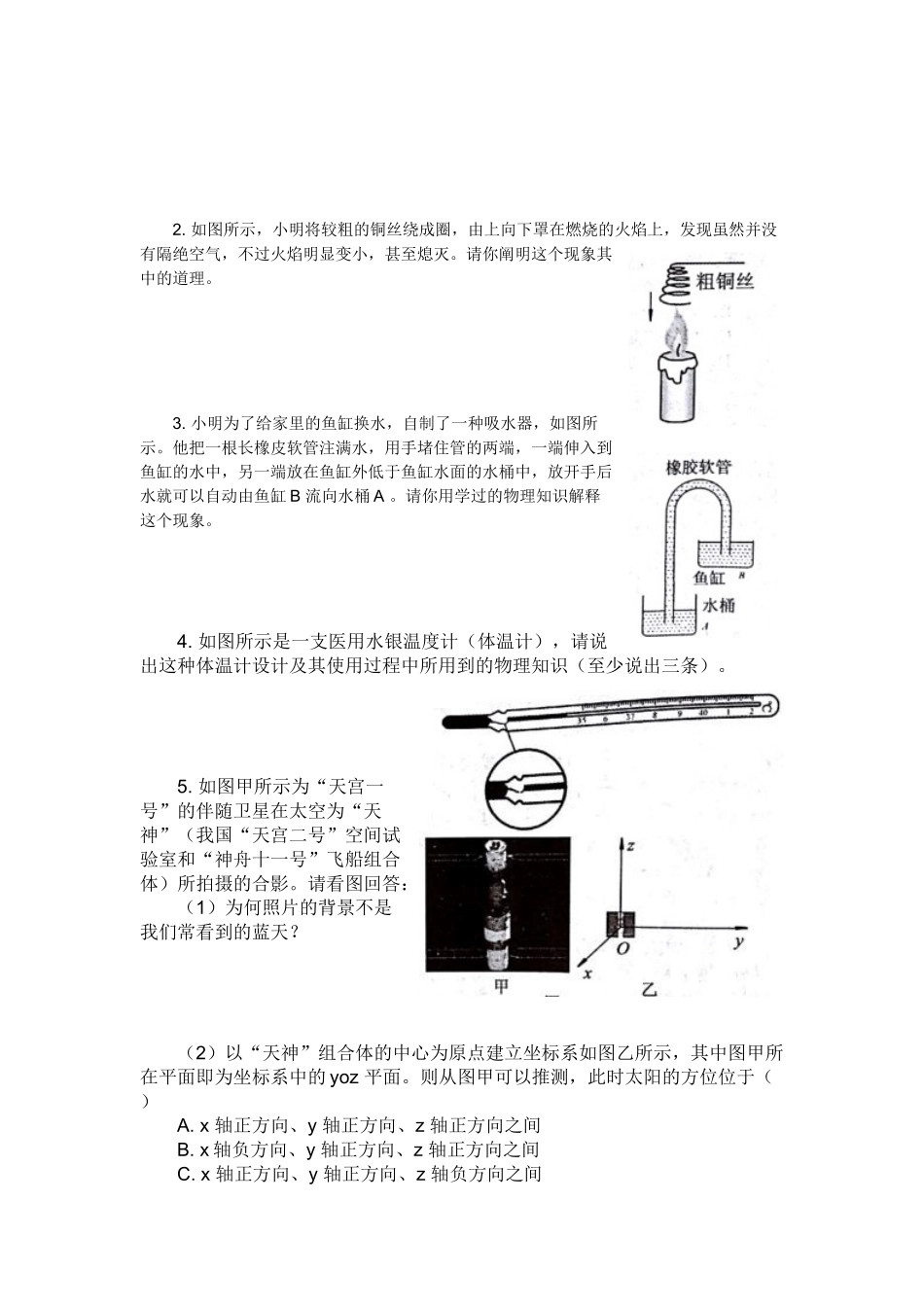 2. 如图所示，小明将较粗的铜丝绕成圈，由上向下罩在燃烧的火焰上，发现虽然并没有隔绝空气，不过火焰明显变小，甚至熄灭。请你阐明这个现象其中的道理。

粗铜丝

3. 小明为了给家里的鱼缸换水，自制了一种吸水器，如图所示。他把一根长橡皮软管注满水，用手堵住管的两端，一端伸入到鱼缸的水中，另一端放在鱼缸外低于鱼缸水面的水桶中，放开手后水就可以自动由鱼缸 B 流向水桶 A 。请你用学过的物理知识解释这个现象。

橡胶软管

鱼缸 B

水桶 A

4. 如图所示是一支医用水银温度计（体温计），请说出这种体温计设计及其使用过程中所用到的物理知识（至少说出三条）。

35 6 37 8 9 40 1 2

5. 如图甲所示为“天宫一号”的伴随卫星在太空为“天神”（我国“天宫二号”空间试验室和“神舟十一号”飞船组合体）所拍摄的合影。请看图回答：

（1）为何照片的背景不是我们常看到的蓝天？

z

O

y

x

甲

乙

（2）以“天神”组合体的中心为原点建立坐标系如图乙所示，其中图甲所在平面即为坐标系中的 yoz 平面。则从图甲可以推测，此时太阳的方位位于（ ）

A. x 轴正方向、y 轴正方向、z 轴正方向之间

B. x 轴负方向、y 轴正方向、z 轴正方向之间

C. x 轴正方向、y 轴正方向、z 轴负方向之间