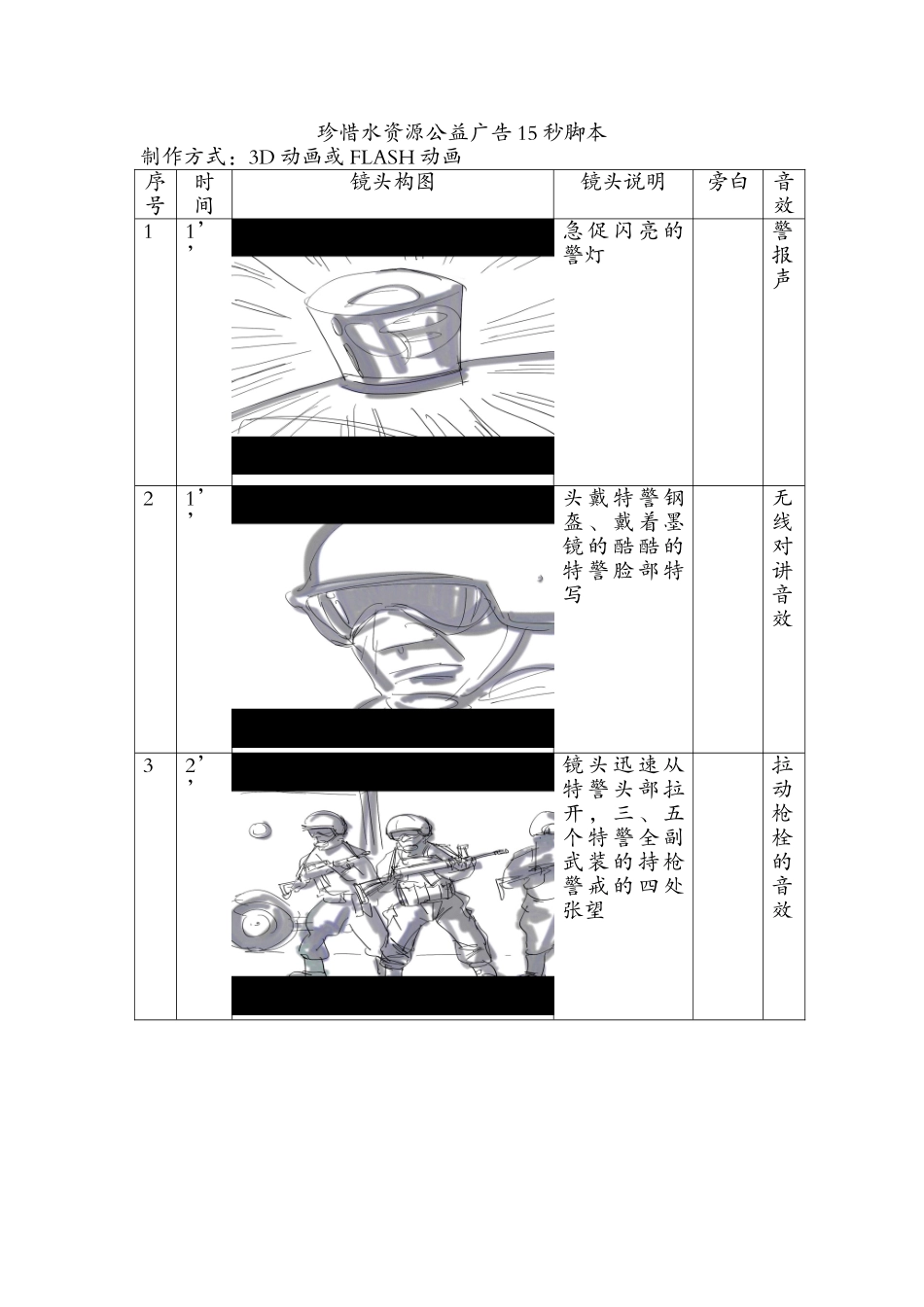 珍惜水资源公益广告15秒脚本

制作方式：3D动画或FLASH动画

| 序号 | 时间 | 镜头构图 | 镜头说明 | 旁白 | 音效 |
|---|---|---|---|---|---|
| 1 | 1’’ |  | 急促闪亮的警灯 |  | 警报声 |
| 2 | 1’’ |  | 头戴特警钢盔、戴着墨镜的酷酷的特警脸部特写 |  | 无线对讲音效 |
| 3 | 2’’ |  | 镜头迅速从特警头部拉开，三、五个特警全副武装的持枪警戒的四处张望 |  | 拉动枪栓的音效 |