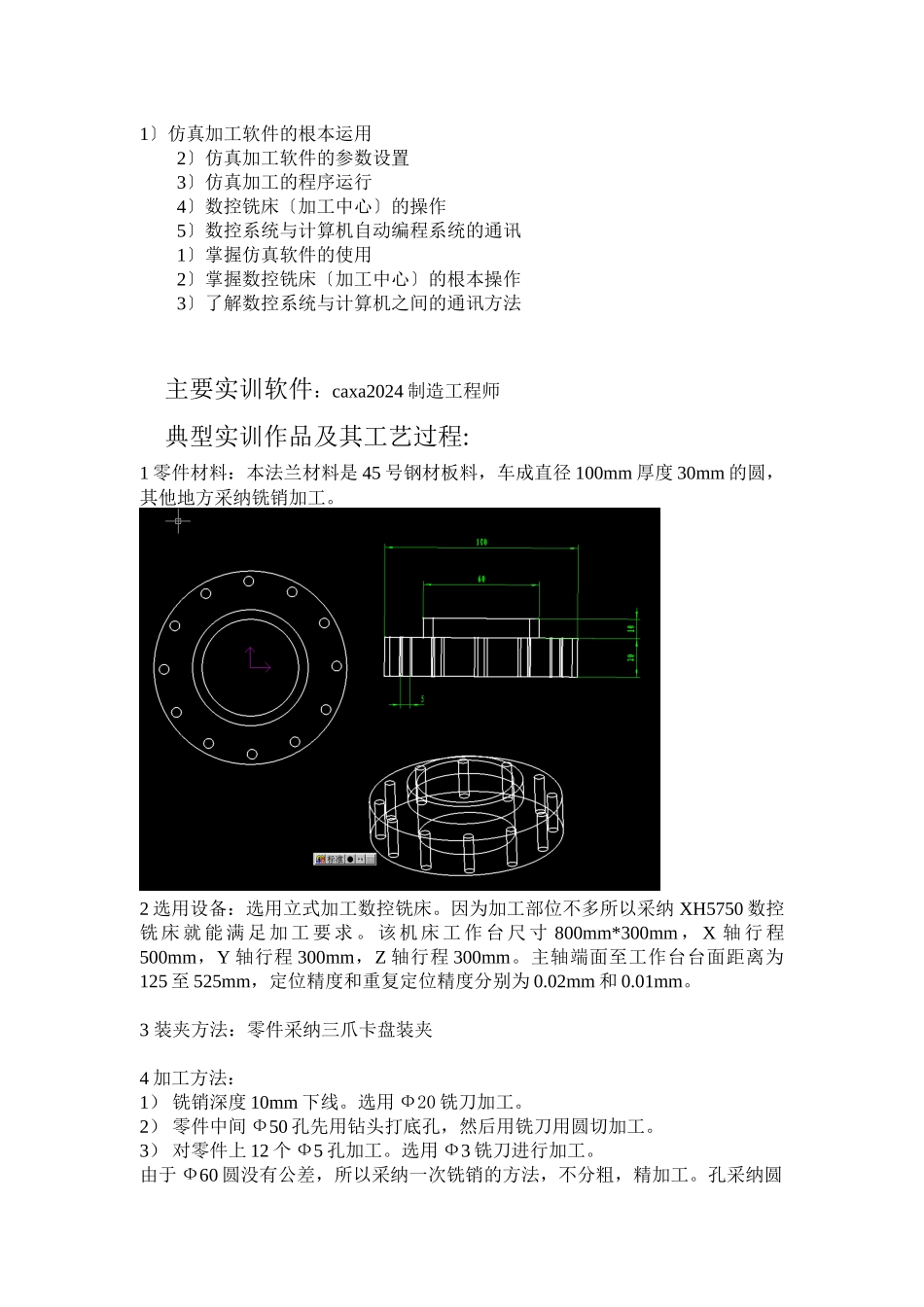 1〕仿真加工软件的根本运用
2〕仿真加工软件的参数设置
3〕仿真加工的程序运行
4〕数控铣床〔加工中心〕的操作
5〕数控系统与计算机自动编程系统的通讯
1〕掌握仿真软件的使用
2〕掌握数控铣床〔加工中心〕的根本操作
3〕了解数控系统与计算机之间的通讯方法

主要实训软件：caxa2024 制造工程师

典型实训作品及其工艺过程:

1 零件材料：本法兰材料是 45 号钢材板料，车成直径 100mm 厚度 30mm 的圆，其他地方采纳铣销加工。

100
60
10
20
5
标准

2 选用设备：选用立式加工数控铣床。因为加工部位不多所以采纳 XH5750 数控铣床就能满足加工要求。该机床工作台尺寸 800mm*300mm，X 轴行程 500mm，Y 轴行程 300mm，Z 轴行程 300mm。主轴端面至工作台台面距离为 125 至 525mm，定位精度和重复定位精度分别为 0.02mm 和 0.01mm。

3 装夹方法：零件采纳三爪卡盘装夹

4 加工方法：
1） 铣销深度 10mm 下线。选用 Φ20 铣刀加工。
2） 零件中间 Φ50 孔先用钻头打底孔，然后用铣刀用圆切加工。
3） 对零件上 12 个 Φ5 孔加工。选用 Φ3 铣刀进行加工。
由于 Φ60 圆没有公差，所以采纳一次铣销的方法，不分粗，精加工。孔采纳圆