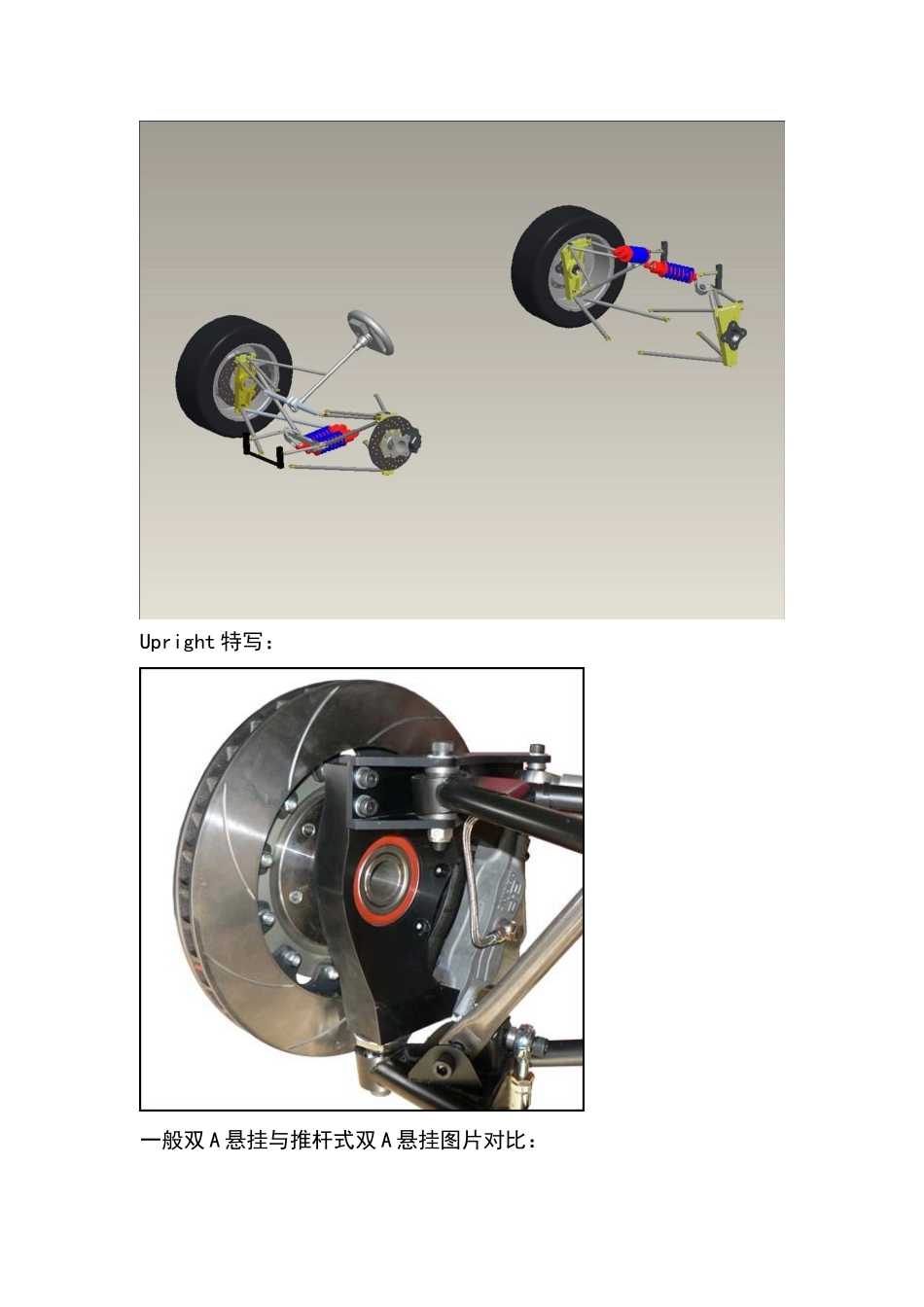 Upright 特写：

一般双 A 悬挂与推杆式双 A 悬挂图片对比：