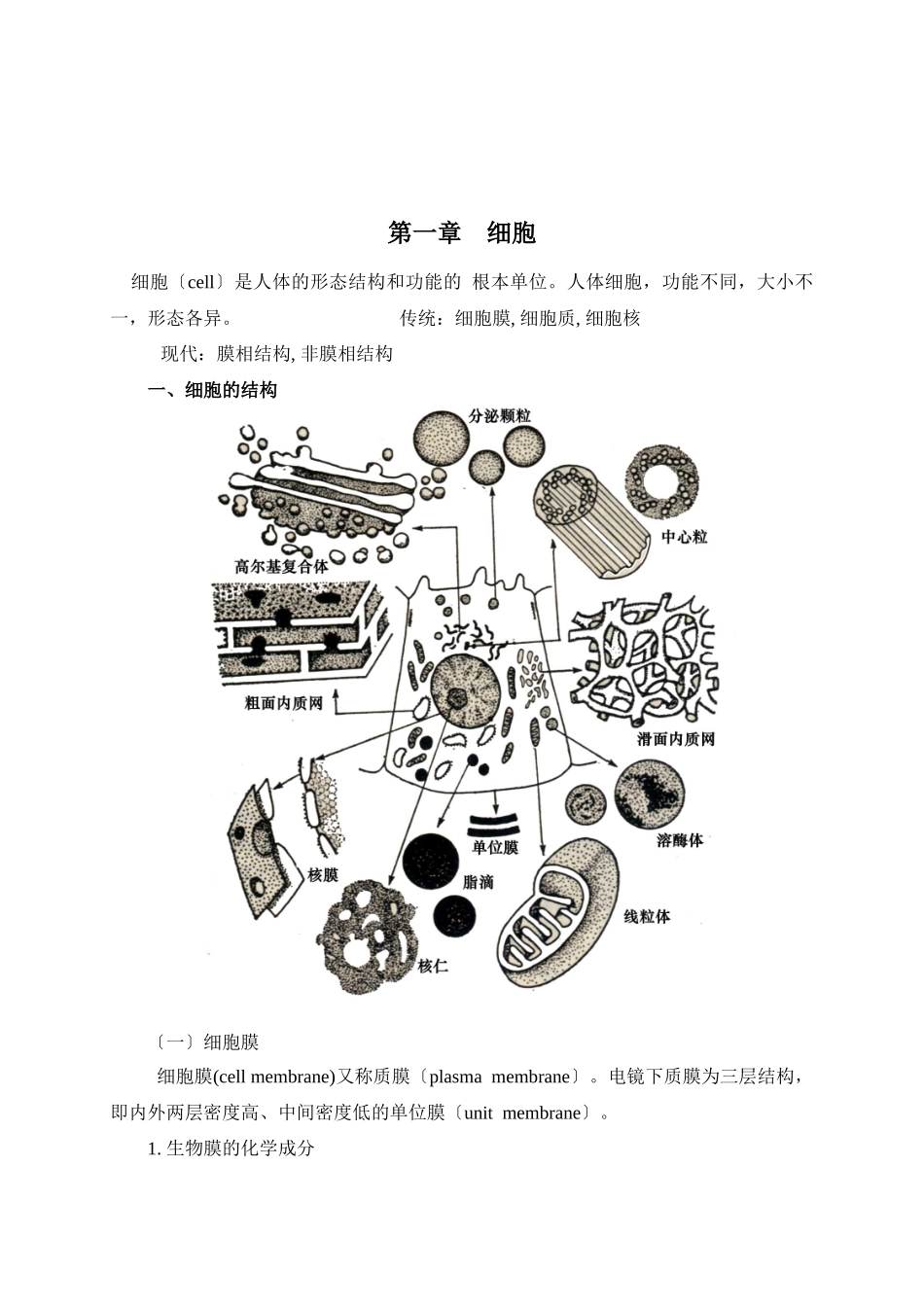 第一章　细胞

细胞〔cell〕是人体的形态结构和功能的 根本单位。人体细胞，功能不同，大小不一，形态各异。　　　　　　传统：细胞膜, 细胞质, 细胞核

现代：膜相结构, 非膜相结构

一、细胞的结构

分泌颗粒

中心粒

高尔基复合体

粗面内质网

滑面内质网

溶酶体

单位膜

核膜

脂滴

线粒体

核仁

〔一〕细胞膜

细胞膜(cell membrane)又称质膜〔plasma membrane〕。电镜下质膜为三层结构，即内外两层密度高、中间密度低的单位膜〔unit membrane〕。

1. 生物膜的化学成分