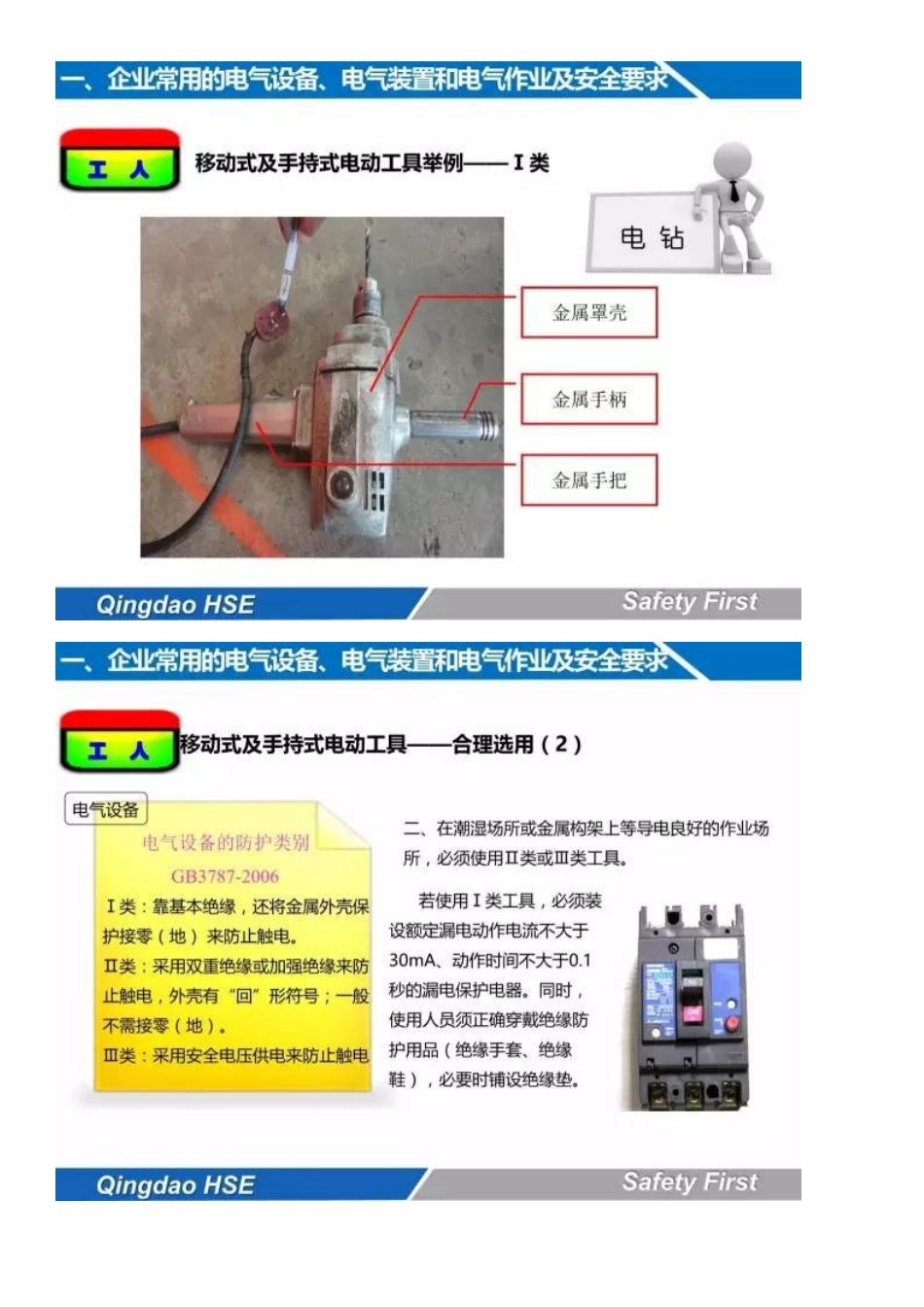 一、企业常用的电气设备、电气装置和电气作业及安全要求

工 人

移动式及手持式电动工具举例——Ⅰ类

电 钻

金属罩壳

金属手柄

金属手把

Qingdao HSE

Safety First

一、企业常用的电气设备、电气装置和电气作业及安全要求

工 人

移动式及手持式电动工具——合理选用（2）

电气设备

电气设备的防护类别

GB3787-2006

Ⅰ类：靠基本绝缘，还将金属外壳保护接零（地）来防止触电。

Ⅱ类：采用双重绝缘或加强绝缘来防止触电，外壳有“回”形符号；一般不需接零（地）。

Ⅲ类：采用安全电压供电来防止触电

二、在潮湿场所或金属构架上等导电良好的作业场所，必须使用Ⅱ类或Ⅲ类工具。

若使用Ⅰ类工具，必须装设额定漏电动作电流不大于30mA、动作时间不大于0.1秒的漏电保护电器。同时，使用人员须正确穿戴绝缘防护用品（绝缘手套、绝缘鞋），必要时铺设绝缘垫。

Qingdao HSE

Safety First