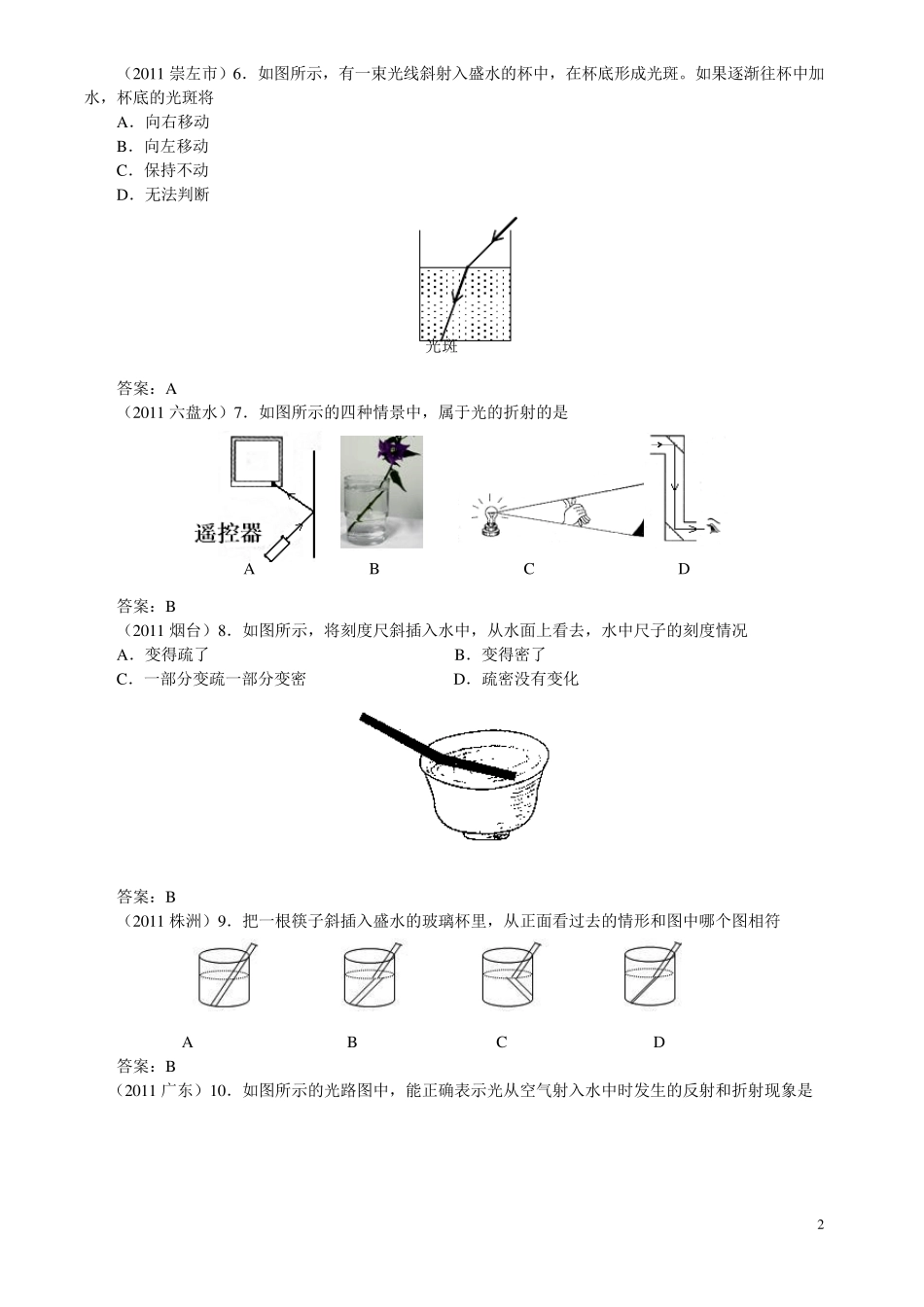 （2011 崇左市）6．如图所示，有一束光线斜射入盛水的杯中，在杯底形成光斑。如果逐渐往杯中加水，杯底的光斑将

A．向右移动

B．向左移动

C．保持不动

D．无法判断

光斑

答案：A

（2011 六盘水）7．如图所示的四种情景中，属于光的折射的是

遥控器

A B C D

答案：B

（2011 烟台）8．如图所示，将刻度尺斜插入水中，从水面上看去，水中尺子的刻度情况

A．变得疏了 B．变得密了

C．一部分变疏一部分变密 D．疏密没有变化

答案：B

（2011 株洲）9．把一根筷子斜插入盛水的玻璃杯里，从正面看过去的情形和图中哪个图相符

A B C D

答案：B

（2011 广东）10．如图所示的光路图中，能正确表示光从空气射入水中时发生的反射和折射现象是

2