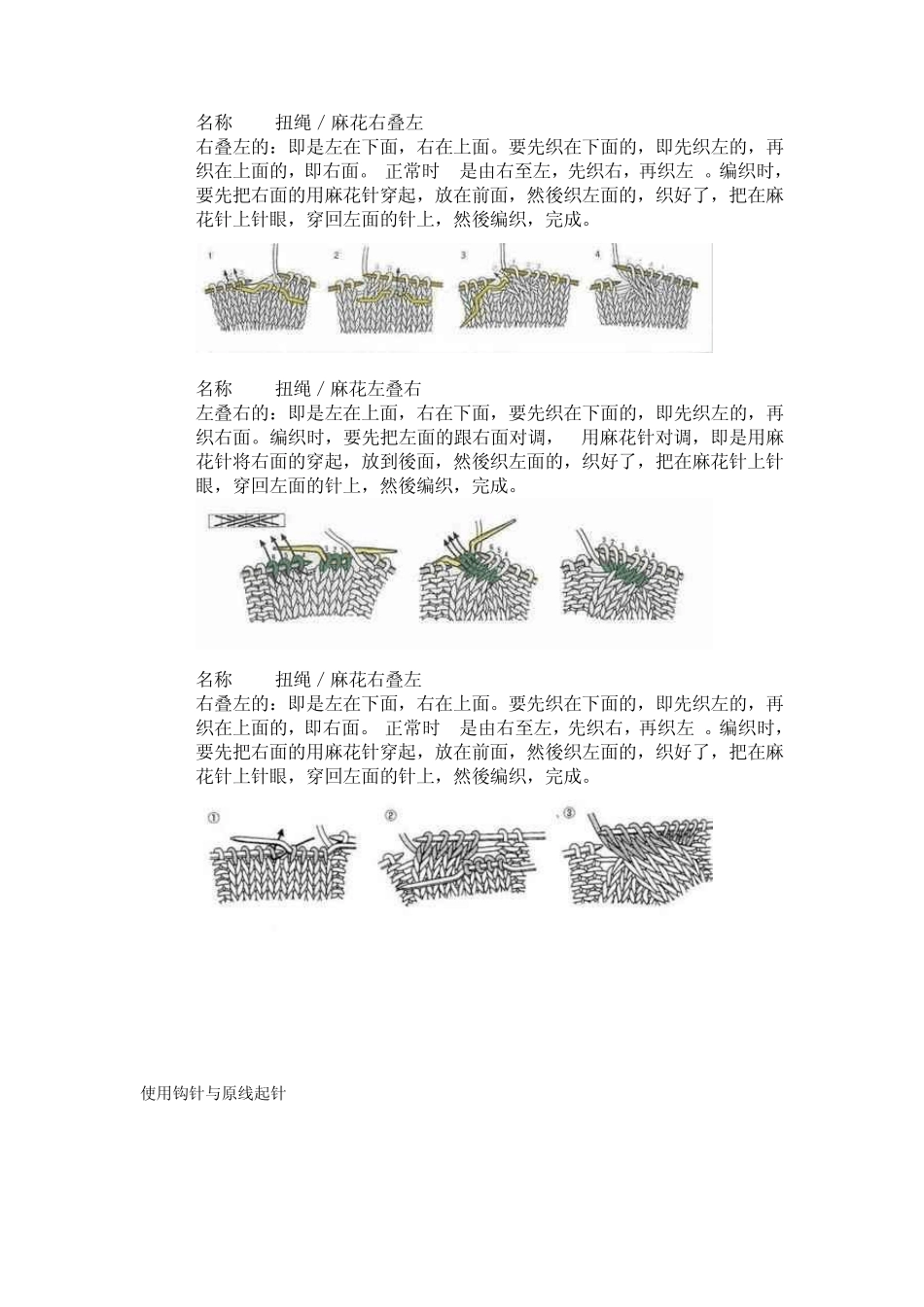 名称　　扭绳 / 麻花右叠左
右叠左的：即是左在下面，右在上面。要先织在下面的，即先织左的，再织在上面的，即右面。 正常时　是由右至左，先织右，再织左 。编织时，要先把右面的用麻花针穿起，放在前面，然後织左面的，织好了，把在麻花针上针眼，穿回左面的针上，然後编织，完成。

1　2　3　4

名称　　扭绳 / 麻花左叠右
左叠右的：即是左在上面，右在下面，要先织在下面的，即先织左的，再织右面。编织时，要先把左面的跟右面对调，　用麻花针对调，即是用麻花针将右面的穿起，放到後面，然後织左面的，织好了，把在麻花针上针眼，穿回左面的针上，然後编织，完成。

名称　　扭绳 / 麻花右叠左
右叠左的：即是左在下面，右在上面。要先织在下面的，即先织左的，再织在上面的，即右面。 正常时　是由右至左，先织右，再织左 。编织时，要先把右面的用麻花针穿起，放在前面，然後织左面的，织好了，把在麻花针上针眼，穿回左面的针上，然後编织，完成。

①　②　③

使用钩针与原线起针