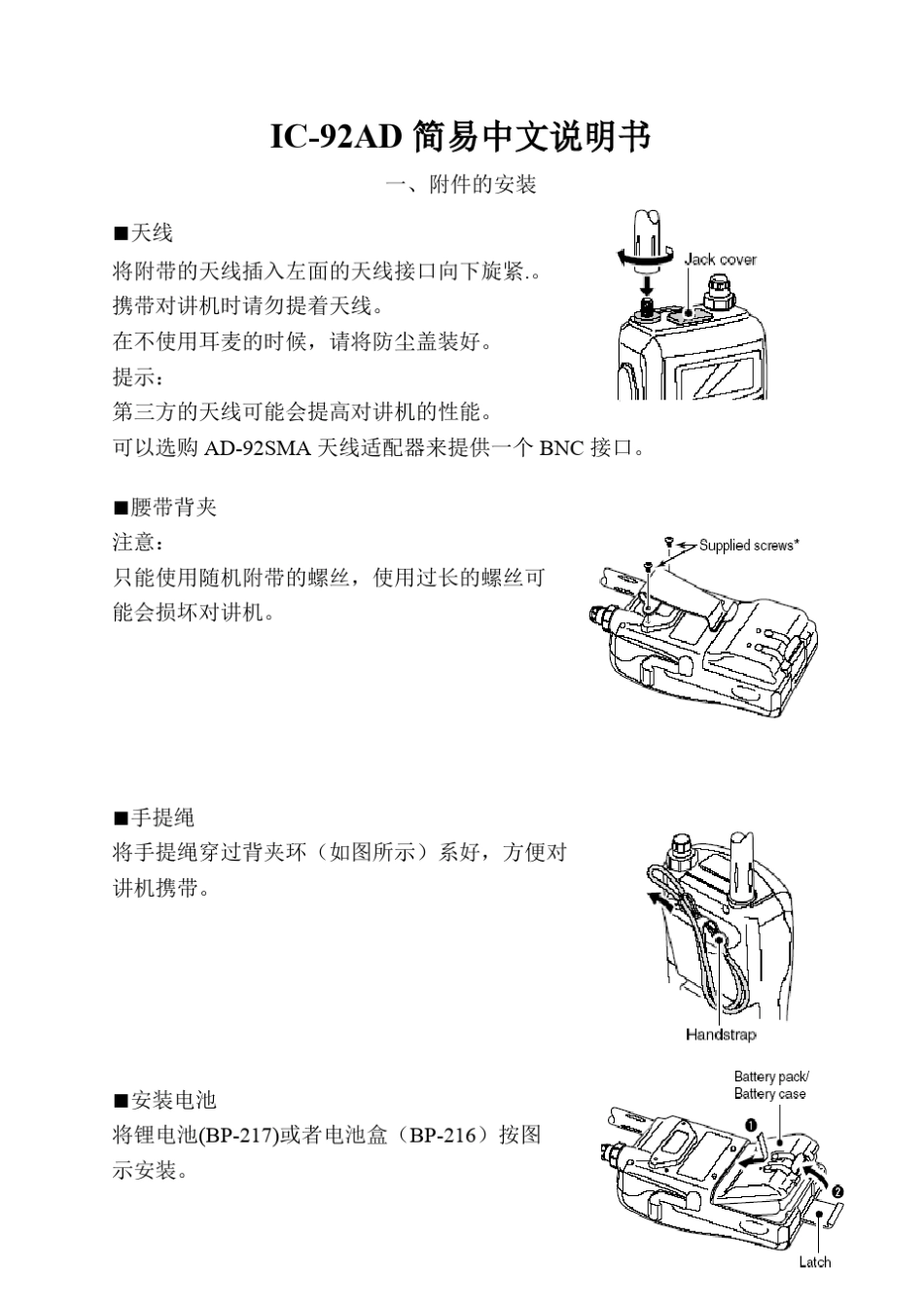 IC-92AD 简易中文说明书

一、附件的安装

■天线

将附带的天线插入左面的天线接口向下旋紧.。
携带对讲机时请勿提着天线。
在不使用耳麦的时候，请将防尘盖装好。
提示：
第三方的天线可能会提高对讲机的性能。
可以选购 AD-92SMA 天线适配器来提供一个 BNC 接口。

Jack cover

■腰带背夹

注意：
只能使用随机附带的螺丝，使用过长的螺丝可能会损坏对讲机。

Supplied screws*

■手提绳

将手提绳穿过背夹环（如图所示）系好，方便对讲机携带。

Handstrap

■安装电池

将锂电池(BP-217)或者电池盒（BP-216）按图示安装。

Battery pack/ Battery case

❶

❷

Latch