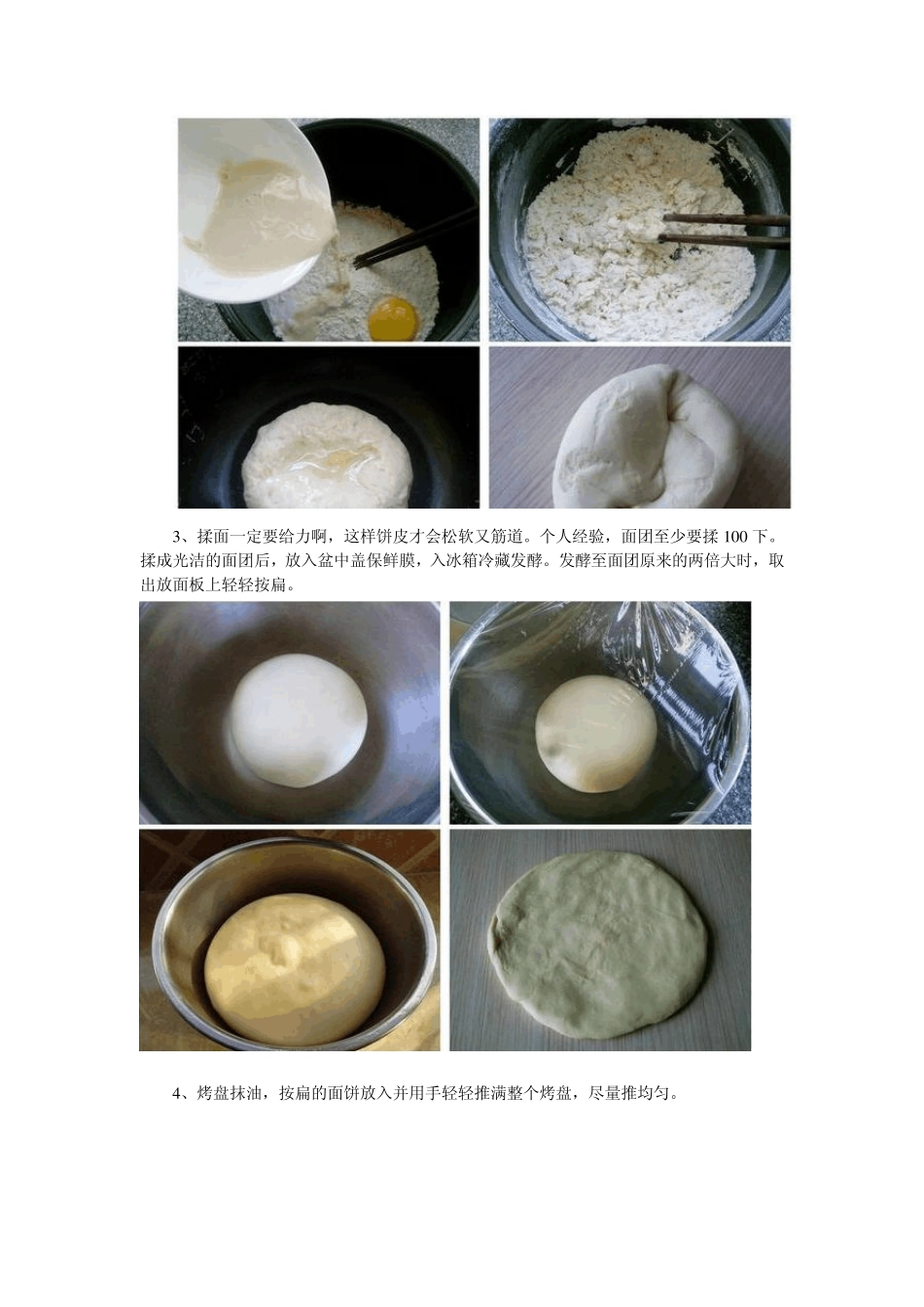 3、揉面一定要给力啊，这样饼皮才会松软又筋道。个人经验，面团至少要揉 100 下。揉成光洁的面团后，放入盆中盖保鲜膜，入冰箱冷藏发酵。发酵至面团原来的两倍大时，取出放面板上轻轻按扁。

4、烤盘抹油，按扁的面饼放入并用手轻轻推满整个烤盘，尽量推均匀。