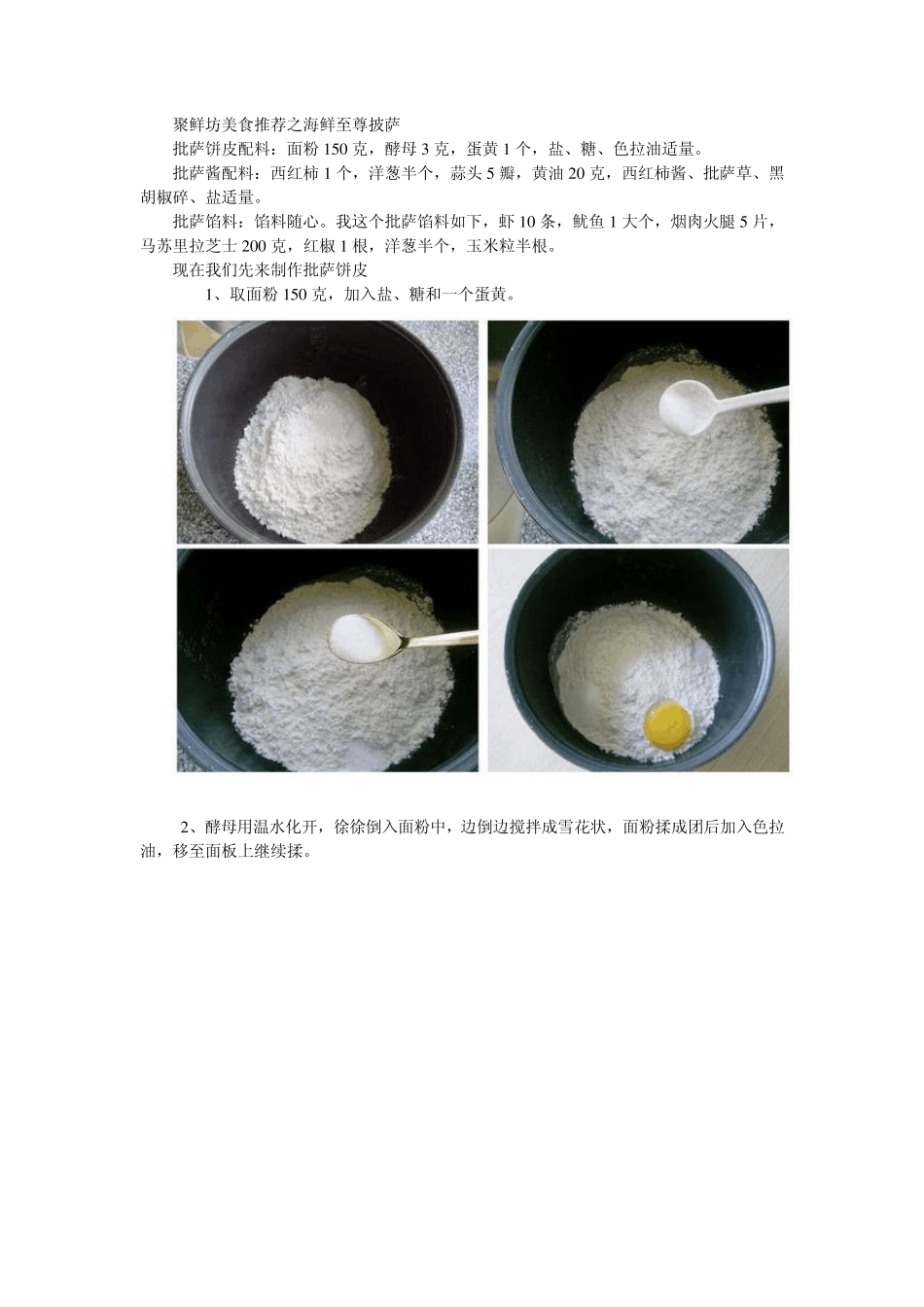 聚鲜坊美食推荐之海鲜至尊披萨

批萨饼皮配料：面粉 150 克，酵母 3 克，蛋黄 1 个，盐、糖、色拉油适量。

批萨酱配料：西红柿 1 个，洋葱半个，蒜头 5 瓣，黄油 20 克，西红柿酱、批萨草、黑胡椒碎、盐适量。

批萨馅料：馅料随心。我这个批萨馅料如下，虾 10 条，鱿鱼 1 大个，烟肉火腿 5 片，马苏里拉芝士 200 克，红椒 1 根，洋葱半个，玉米粒半根。

现在我们先来制作批萨饼皮

1、取面粉 150 克，加入盐、糖和一个蛋黄。

2、酵母用温水化开，徐徐倒入面粉中，边倒边搅拌成雪花状，面粉揉成团后加入色拉油，移至面板上继续揉。