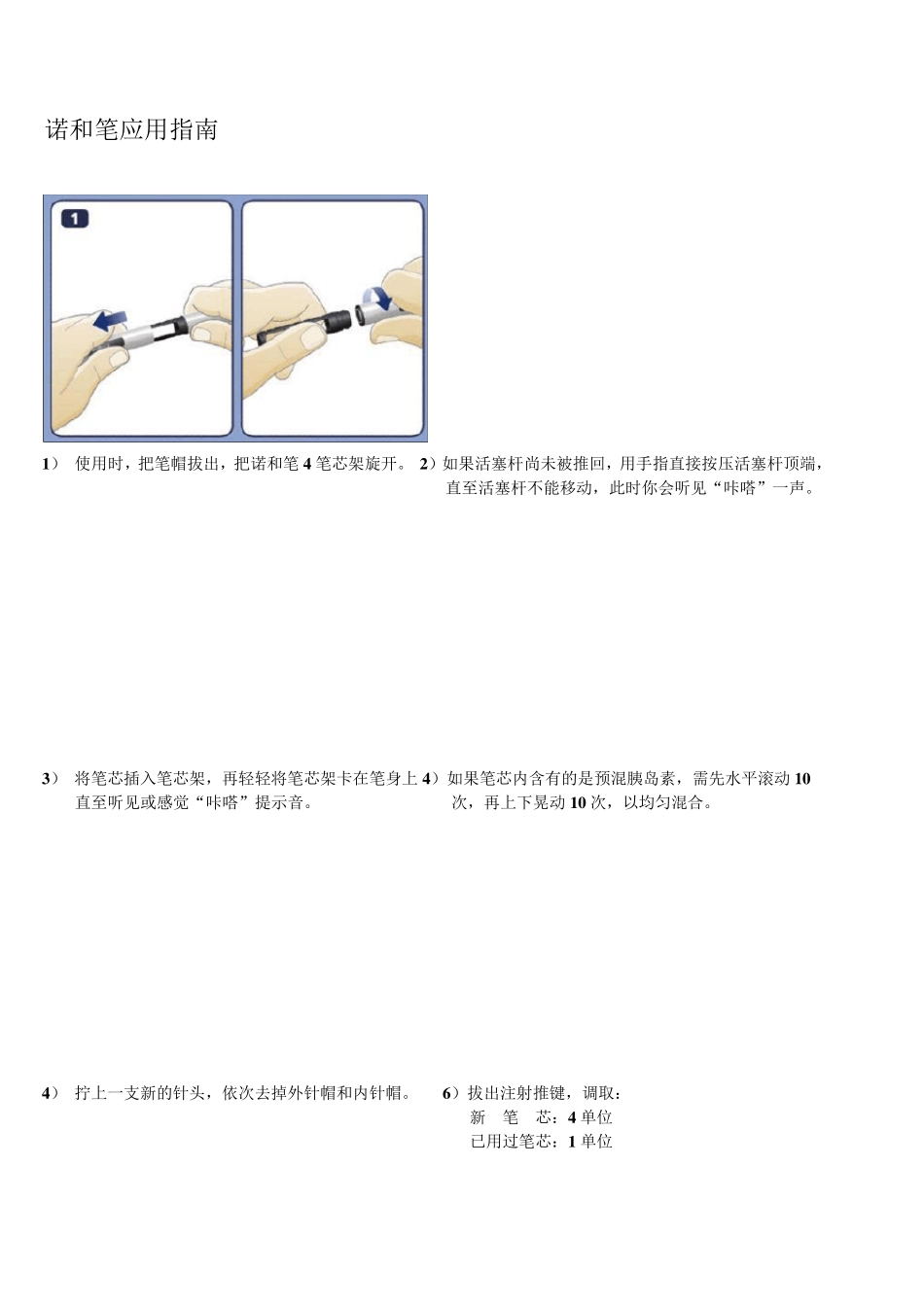 诺和笔应用指南

1

1） 使用时，把笔帽拔出，把诺和笔 4 笔芯架旋开。

2）如果活塞杆尚未被推回，用手指直接按压活塞杆顶端，直至活塞杆不能移动，此时你会听见“咔嗒”一声。

3） 将笔芯插入笔芯架，再轻轻将笔芯架卡在笔身上直至听见或感觉“咔嗒”提示音。

4）如果笔芯内含有的是预混胰岛素，需先水平滚动 10 次，再上下晃动 10 次，以均匀混合。

4） 拧上一支新的针头，依次去掉外针帽和内针帽。

6）拔出注射推键，调取：
新 笔 芯：4 单位
已用过笔芯：1 单位