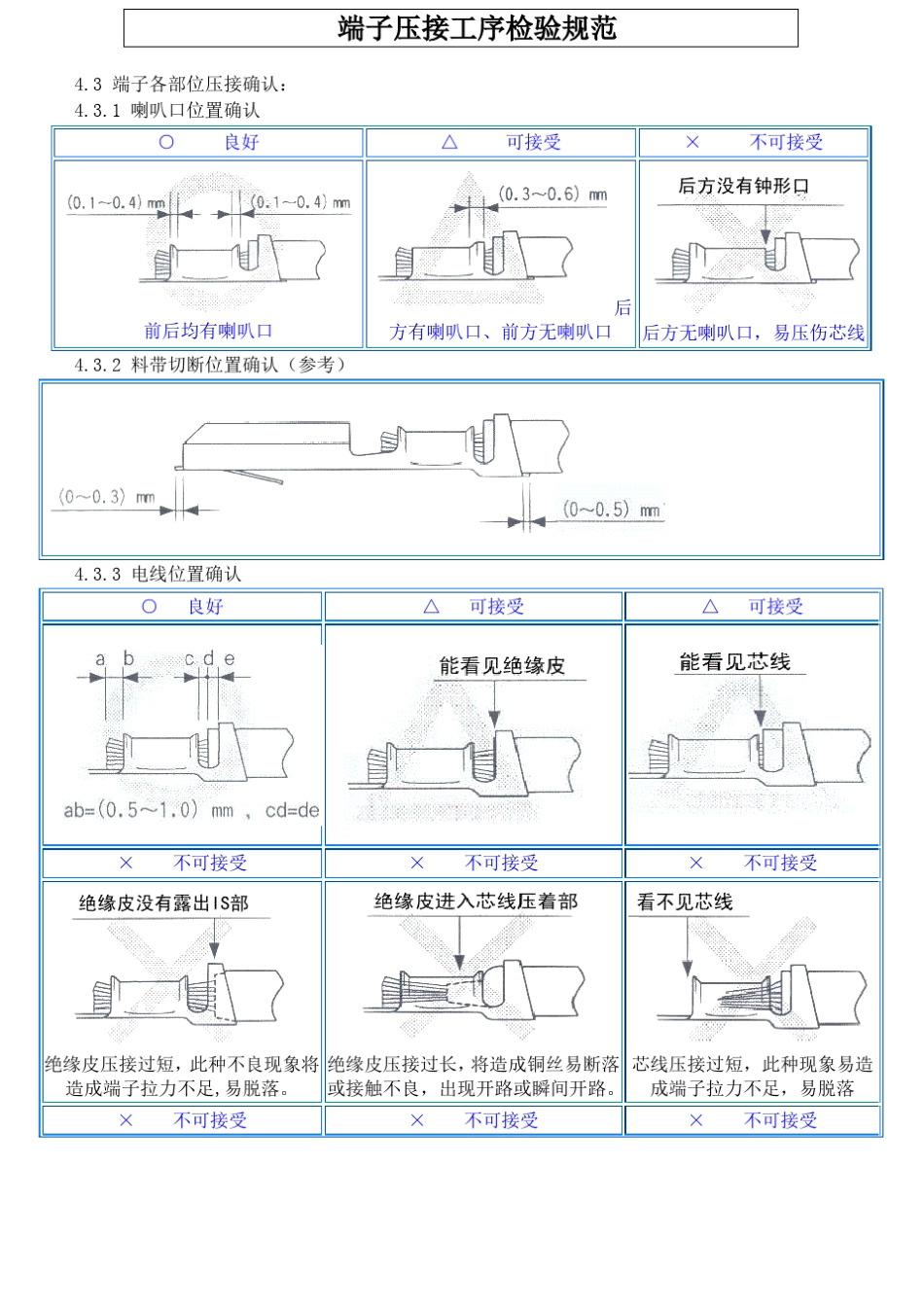 端子压接工序检验规范

4.3 端子各部位压接确认：
4.3.1 喇叭口位置确认

| ○　　良好 | △　　可接受 | ×　　不可接受 |
|---|---|---|
| (0.1～0.4) mm　(0.1～0.4) mm　前后均有喇叭口 | (0.3～0.6) mm　后方有喇叭口、前方无喇叭口 | 后方没有钟形口　后方无喇叭口，易压伤芯线 |

4.3.2 料带切断位置确认（参考）

(0～0.3) mm

(0～0.5) mm

4.3.3 电线位置确认

| ○　良好 | △　可接受 | △　可接受 |
|---|---|---|
| a b c d e　ab=(0.5～1.0) mm , cd=de | 能看见绝缘皮 | 能看见芯线 |
| ×　不可接受 | ×　不可接受 | ×　不可接受 |
| 绝缘皮没有露出IS部　绝缘皮压接过短，此种不良现象将造成端子拉力不足，易脱落。 | 绝缘皮进入芯线压着部　绝缘皮压接过长，将造成铜丝易断落或接触不良，出现开路或瞬间开路。 | 看不见芯线　芯线压接过短，此种现象易造成端子拉力不足，易脱落 |
| ×　不可接受 | ×　不可接受 | ×　不可接受 |